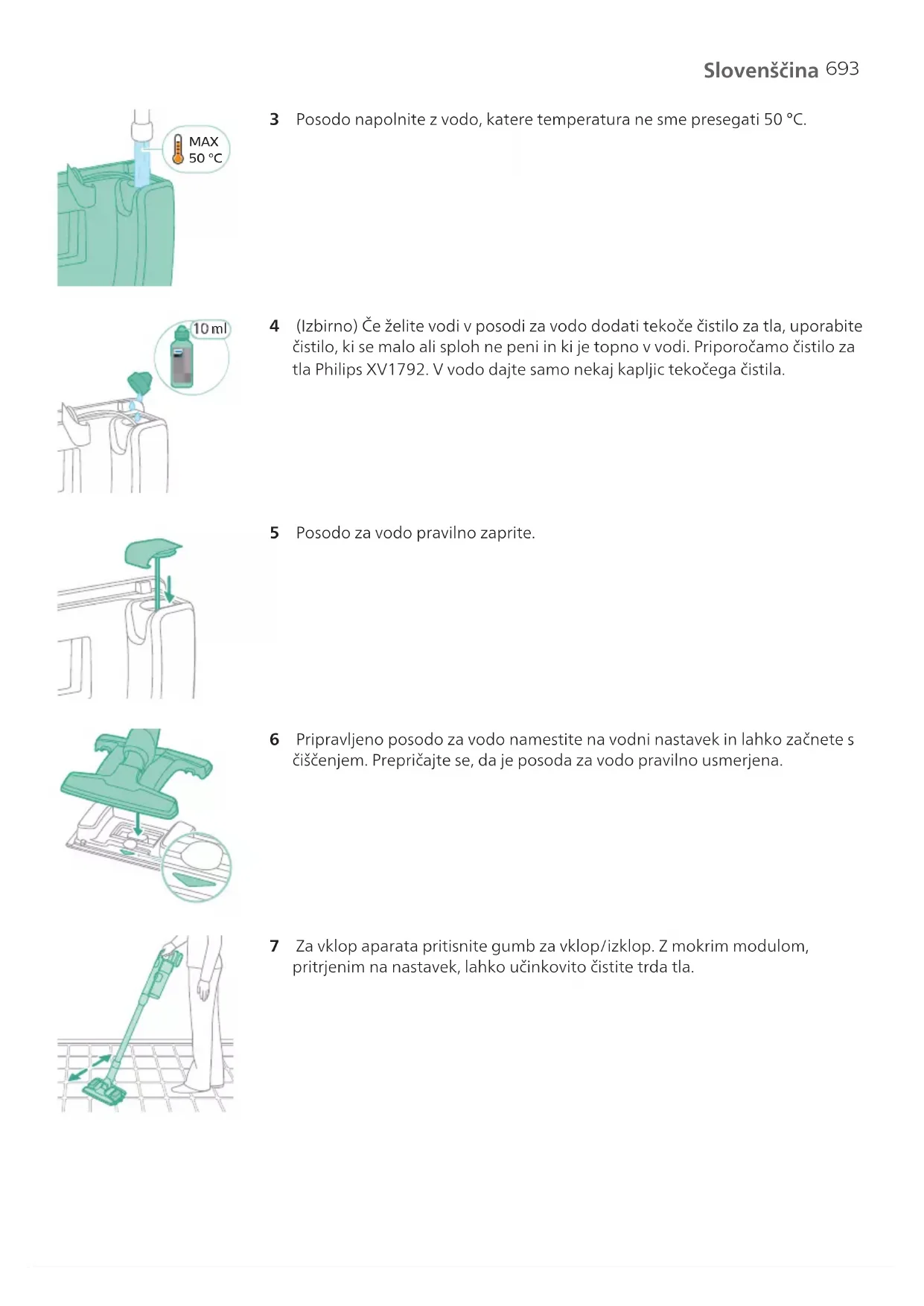 Slovenščina 693

MAX
50 °C

3 Posodo napolnite z vodo, katere temperatura ne sme presegati 50 °C.

10 ml

4 (Izbirno) Če želite vodi v posodi za vodo dodati tekoče čistilo za tla, uporabite čistilo, ki se malo ali sploh ne peni in ki je topno v vodi. Priporočamo čistilo za tla Philips XV1792. V vodo dajte samo nekaj kapljic tekočega čistila.

5 Posodo za vodo pravilno zaprite.

6 Pripravljeno posodo za vodo namestite na vodni nastavek in lahko začnete s čiščenjem. Prepričajte se, da je posoda za vodo pravilno usmerjena.

7 Za vklop aparata pritisnite gumb za vklop/izklop. Z mokrim modulom, pritrjenim na nastavek, lahko učinkovito čistite trda tla.