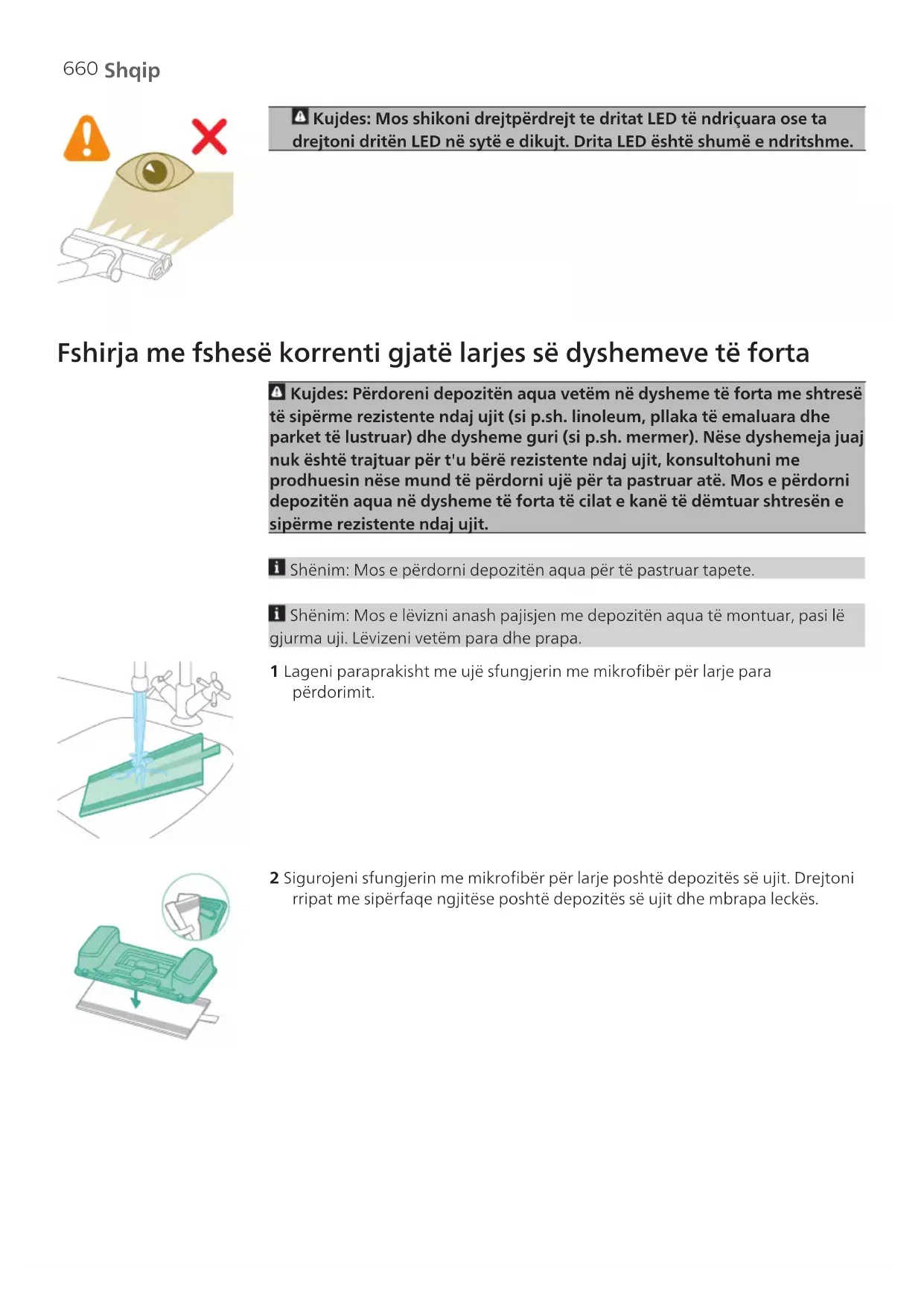 660 Shqip

Kujdes: Mos shikoni drejtpërdrejt te dritat LED të ndriçuara ose ta drejtoni dritën LED në sytë e dikujt. Drita LED është shumë e ndritshme.

Fshirja me fshesë korrenti gjatë larjes së dyshemeve të forta

Kujdes: Përdoreni depozitën aqua vetëm në dysheme të forta me shtresë të sipërme rezistente ndaj ujit (si p.sh. linoleum, pllaka të emaluara dhe parket të lustruar) dhe dysheme guri (si p.sh. mermer). Nëse dyshemeja juaj nuk është trajtuar për t'u bërë rezistente ndaj ujit, konsultohuni me prodhuesin nëse mund të përdorni ujë për ta pastruar atë. Mos e përdorni depozitën aqua në dysheme të forta të cilat e kanë të dëmtuar shtresën e sipërme rezistente ndaj ujit.

Shënim: Mos e përdorni depozitën aqua për të pastruar tapete.

Shënim: Mos e lëvizni anash pajisjen me depozitën aqua të montuar, pasi lë gjurma uji. Lëvizeni vetëm para dhe prapa.

1 Lageni paraprakisht me ujë sfungjerin me mikrofibër për larje para përdorimit.

2 Sigurojeni sfungjerin me mikrofibër për larje poshtë depozitës së ujit. Drejtoni rripat me sipërfaqe ngjitëse poshtë depozitës së ujit dhe mbrapa leckës.