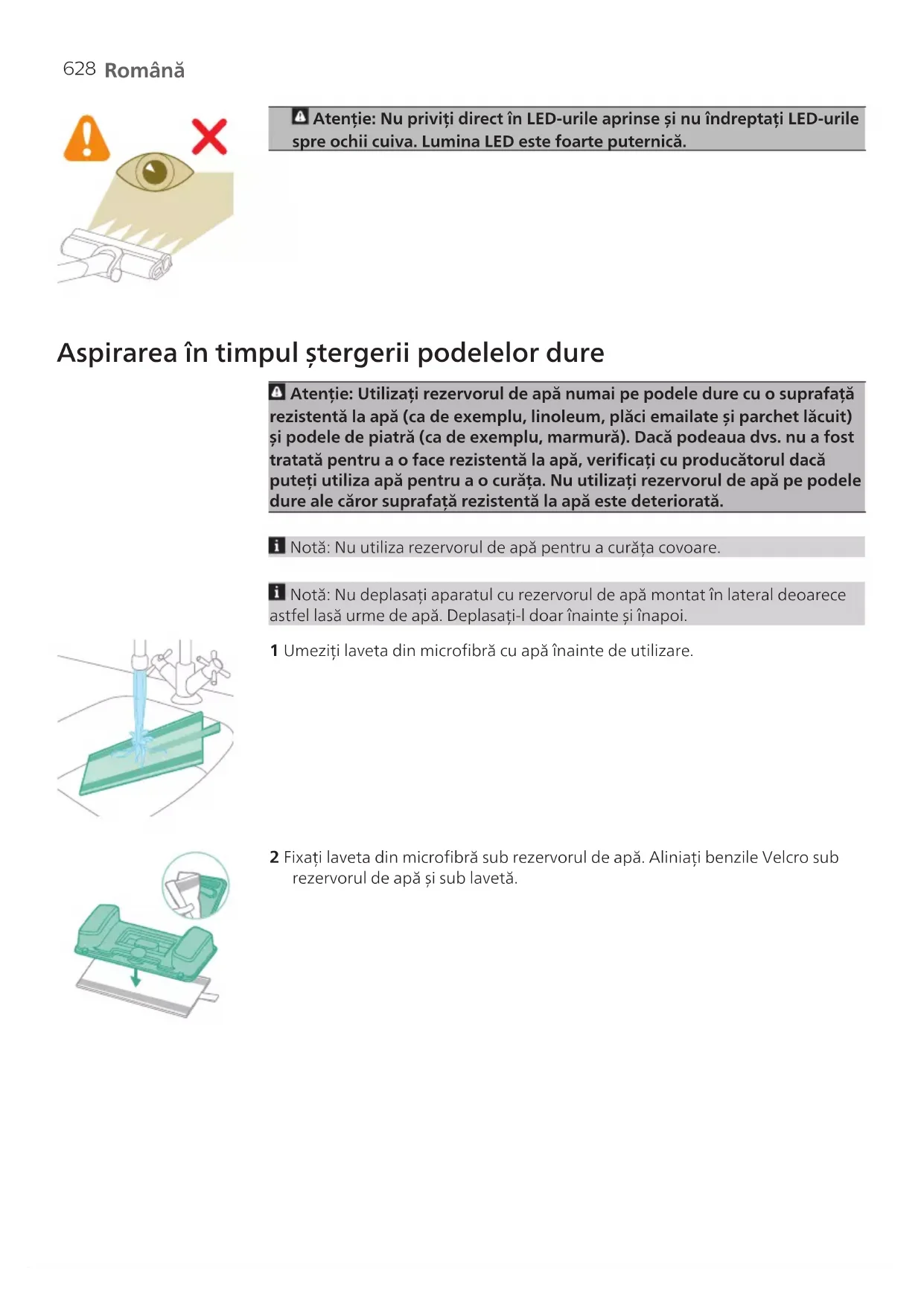 628 Română

Atenție: Nu priviți direct în LED-urile aprinse și nu îndreptați LED-urile spre ochii cuiva. Lumina LED este foarte puternică.

Aspirarea în timpul ștergerii podelelor dure

Atenție: Utilizați rezervorul de apă numai pe podele dure cu o suprafață rezistentă la apă (ca de exemplu, linoleum, plăci emailate și parchet lăcuit) și podele de piatră (ca de exemplu, marmură). Dacă podeaua dvs. nu a fost tratată pentru a o face rezistentă la apă, verificați cu producătorul dacă puteți utiliza apă pentru a o curăța. Nu utilizați rezervorul de apă pe podele dure ale căror suprafață rezistentă la apă este deteriorată.

Notă: Nu utiliza rezervorul de apă pentru a curăța covoare.

Notă: Nu deplasați aparatul cu rezervorul de apă montat în lateral deoarece astfel lasă urme de apă. Deplasați-l doar înainte și înapoi.

1 Umeziți laveta din microfibră cu apă înainte de utilizare.

2 Fixați laveta din microfibră sub rezervorul de apă. Aliniați benzile Velcro sub rezervorul de apă și sub lavetă.