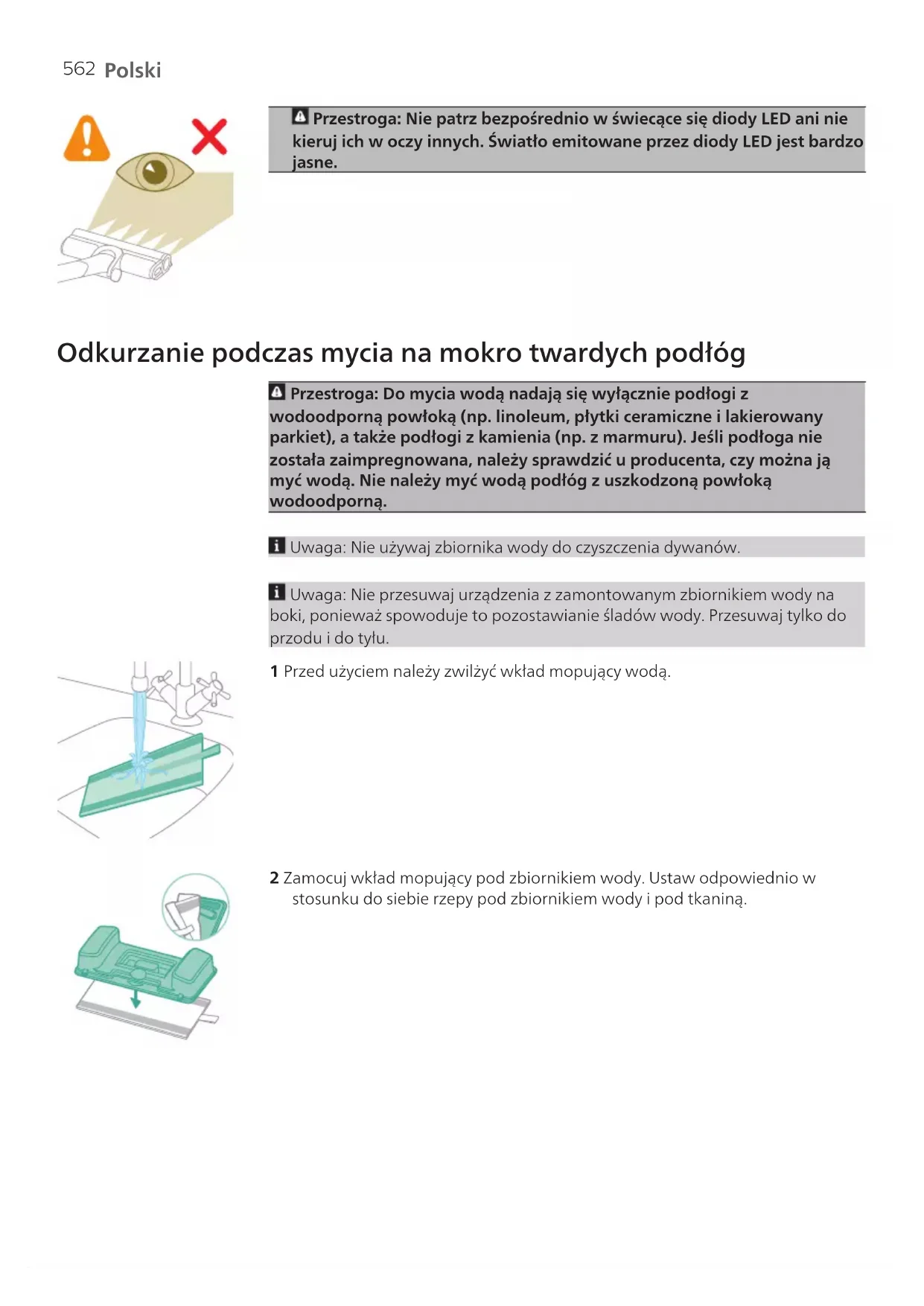 562 Polski

Przestroga: Nie patrz bezpośrednio w świecące się diody LED ani nie kieruj ich w oczy innych. Światło emitowane przez diody LED jest bardzo jasne.

Odkurzanie podczas mycia na mokro twardych podłóg

Przestroga: Do mycia wodą nadają się wyłącznie podłogi z wodoodporną powłoką (np. linoleum, płytki ceramiczne i lakierowany parkiet), a także podłogi z kamienia (np. z marmuru). Jeśli podłoga nie została zaimpregnowana, należy sprawdzić u producenta, czy można ją myć wodą. Nie należy myć wodą podłóg z uszkodzoną powłoką wodoodporną.

Uwaga: Nie używaj zbiornika wody do czyszczenia dywanów.

Uwaga: Nie przesuwaj urządzenia z zamontowanym zbiornikiem wody na boki, ponieważ spowoduje to pozostawianie śladów wody. Przesuwaj tylko do przodu i do tyłu.

1 Przed użyciem należy zwilżyć wkład mopujący wodą.

2 Zamocuj wkład mopujący pod zbiornikiem wody. Ustaw odpowiednio w stosunku do siebie rzepy pod zbiornikiem wody i pod tkaniną.