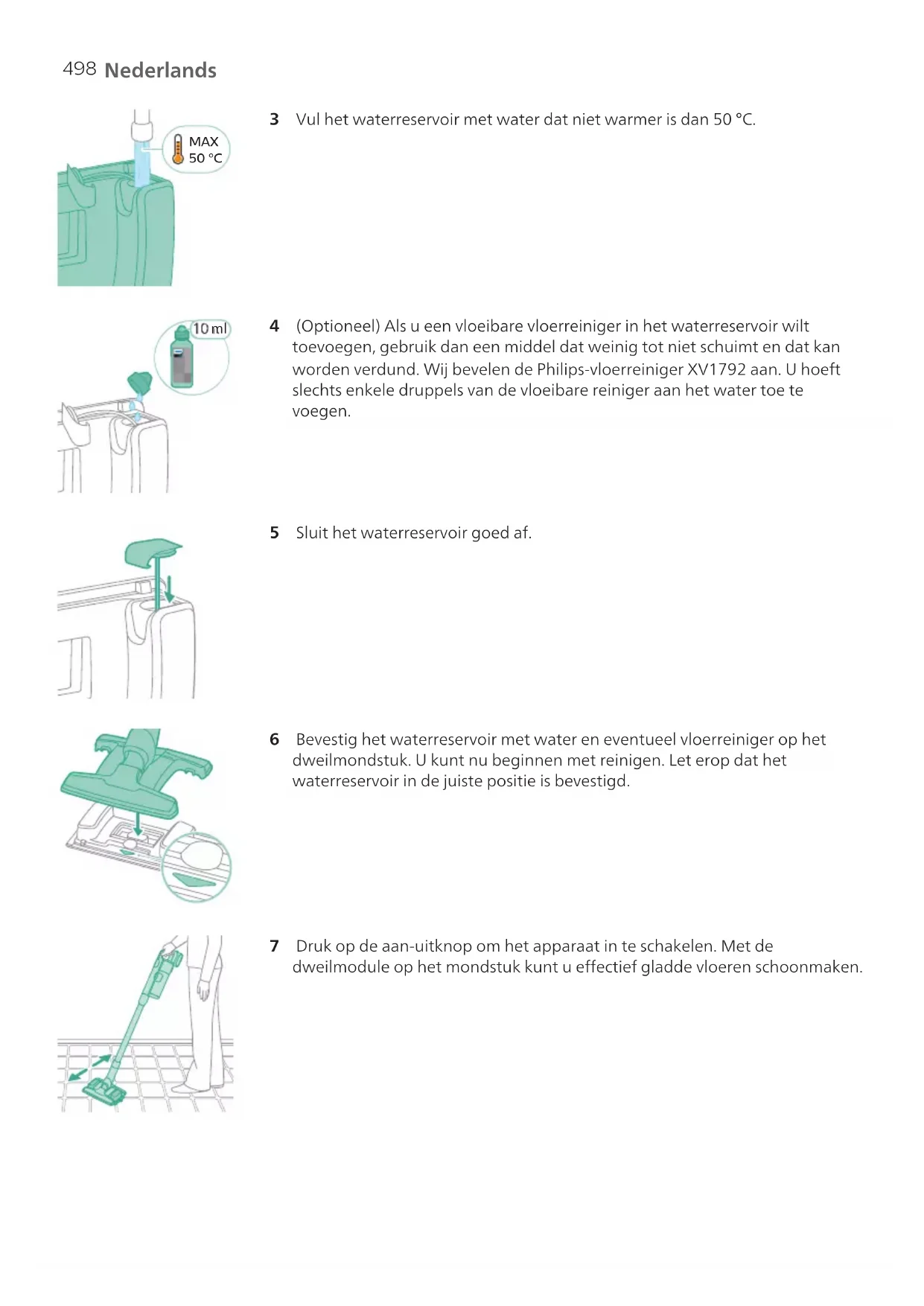 498 Nederlands

MAX
50 °C

3 Vul het waterreservoir met water dat niet warmer is dan 50 °C.

10 ml

4 (Optioneel) Als u een vloeibare vloerreiniger in het waterreservoir wilt toevoegen, gebruik dan een middel dat weinig tot niet schuimt en dat kan worden verdund. Wij bevelen de Philips-vloerreiniger XV1792 aan. U hoeft slechts enkele druppels van de vloeibare reiniger aan het water toe te voegen.

5 Sluit het waterreservoir goed af.

6 Bevestig het waterreservoir met water en eventueel vloerreiniger op het dweilmondstuk. U kunt nu beginnen met reinigen. Let erop dat het waterreservoir in de juiste positie is bevestigd.

7 Druk op de aan-uitknop om het apparaat in te schakelen. Met de dweilmodule op het mondstuk kunt u effectief gladde vloeren schoonmaken.