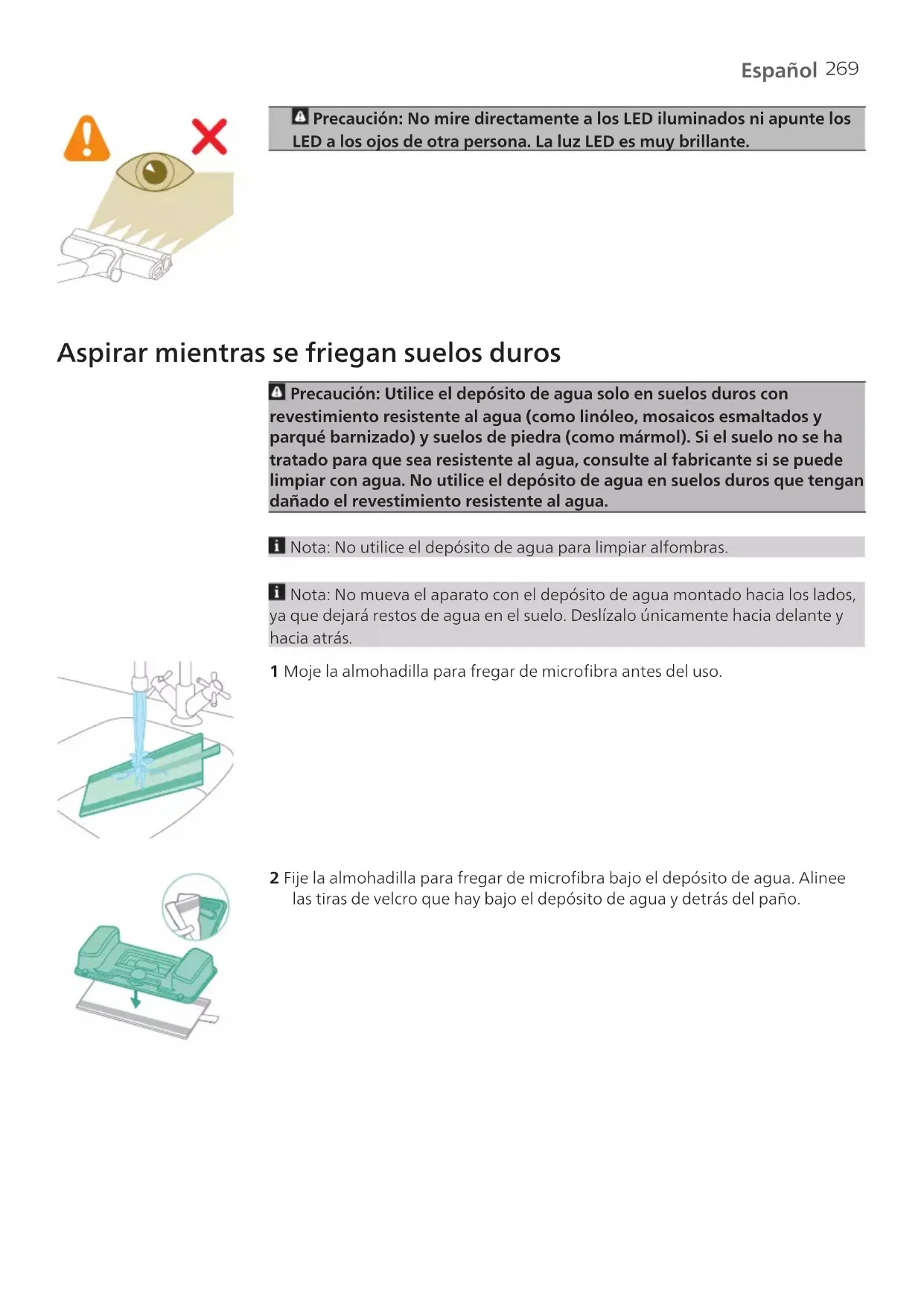 Español 269

Precaución: No mire directamente a los LED iluminados ni apunte los LED a los ojos de otra persona. La luz LED es muy brillante.

Aspirar mientras se friegan suelos duros

Precaución: Utilice el depósito de agua solo en suelos duros con revestimiento resistente al agua (como linóleo, mosaicos esmaltados y parqué barnizado) y suelos de piedra (como mármol). Si el suelo no se ha tratado para que sea resistente al agua, consulte al fabricante si se puede limpiar con agua. No utilice el depósito de agua en suelos duros que tengan dañado el revestimiento resistente al agua.

Nota: No utilice el depósito de agua para limpiar alfombras.

Nota: No mueva el aparato con el depósito de agua montado hacia los lados, ya que dejará restos de agua en el suelo. Deslízalo únicamente hacia delante y hacia atrás.

1 Moje la almohadilla para fregar de microfibra antes del uso.

2 Fije la almohadilla para fregar de microfibra bajo el depósito de agua. Alinee las tiras de velcro que hay bajo el depósito de agua y detrás del paño.