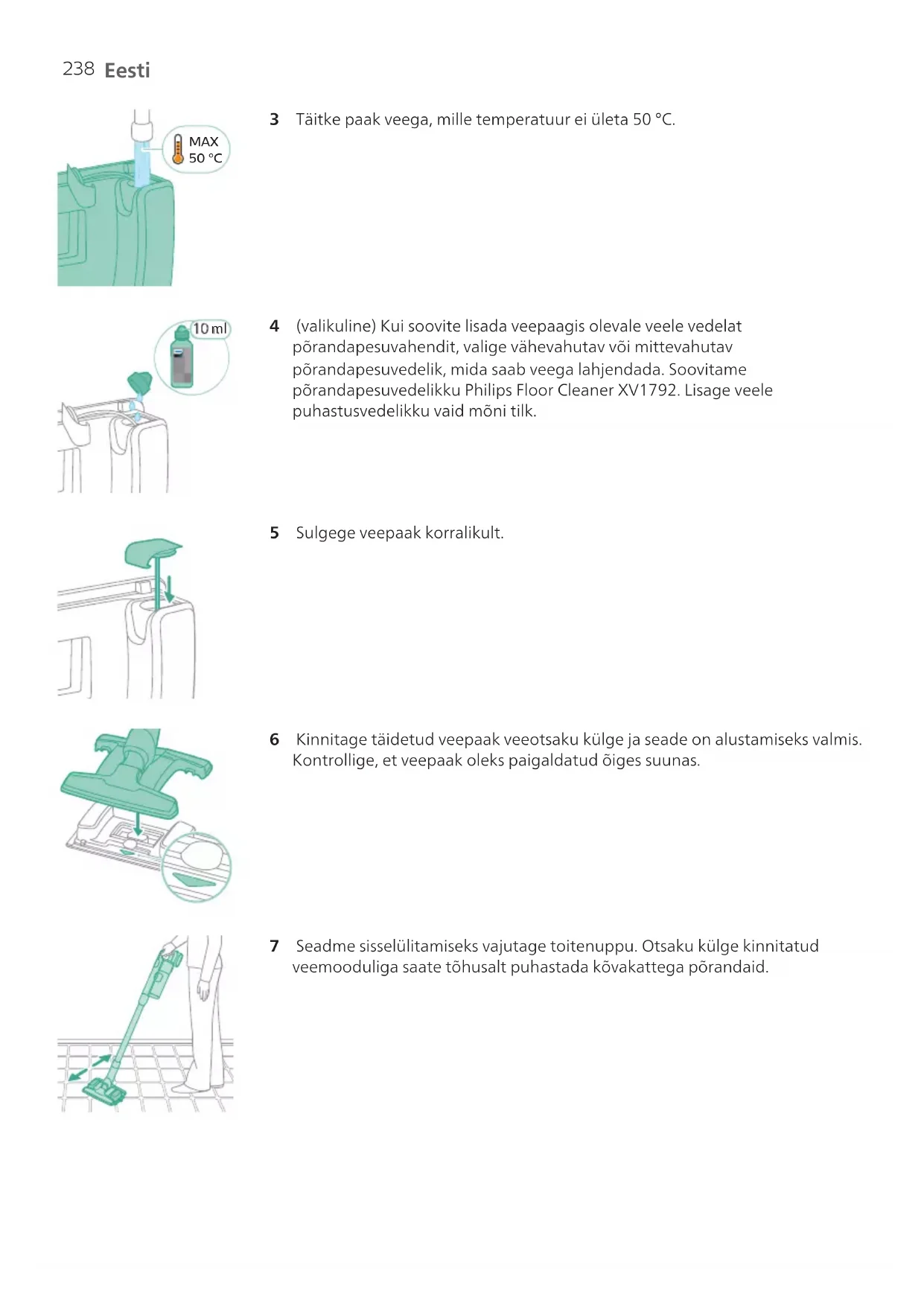 238 Eesti

MAX
50 °C

3 Täitke paak veega, mille temperatuur ei ületa 50 °C.

10 ml

4 (valikuline) Kui soovite lisada veepaagis olevale veele vedelat põrandapesuvahendit, valige vähevahutav või mittevahutav põrandapesuvedelik, mida saab veega lahjendada. Soovitame põrandapesuvedelikku Philips Floor Cleaner XV1792. Lisage veele puhastusvedelikku vaid mõni tilk.

5 Sulgege veepaak korralikult.

6 Kinnitage täidetud veepaak veeotsaku külge ja seade on alustamiseks valmis. Kontrollige, et veepaak oleks paigaldatud õiges suunas.

7 Seadme sisselülitamiseks vajutage toitenuppu. Otsaku külge kinnitatud veemooduliga saate tõhusalt puhastada kõvakattega põrandaid.