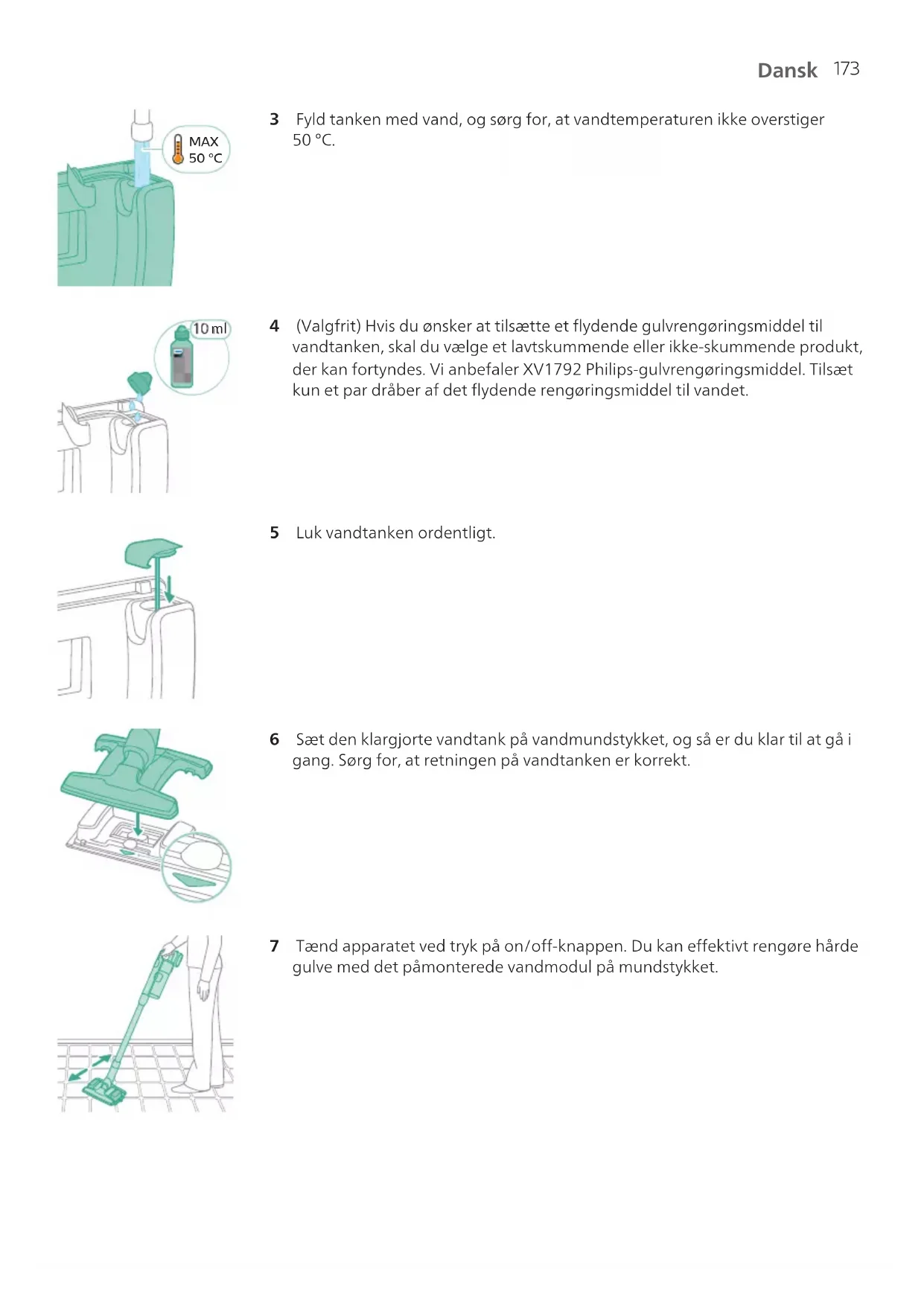 Dansk 173

MAX
50 °C

3 Fyld tanken med vand, og sørg for, at vandtemperaturen ikke overstiger 50 °C.

10 ml

4 (Valgfrit) Hvis du ønsker at tilsætte et flydende gulvrengøringsmiddel til vandtanken, skal du vælge et lavtskummende eller ikke-skummende produkt, der kan fortyndes. Vi anbefaler XV1792 Philips-gulvrengøringsmiddel. Tilsæt kun et par dråber af det flydende rengøringsmiddel til vandet.

5 Luk vandtanken ordentligt.

6 Sæt den klargjorte vandtank på vandmundstykket, og så er du klar til at gå i gang. Sørg for, at retningen på vandtanken er korrekt.

7 Tænd apparatet ved tryk på on/off-knappen. Du kan effektivt rengøre hårde gulve med det påmonterede vandmodul på mundstykket.