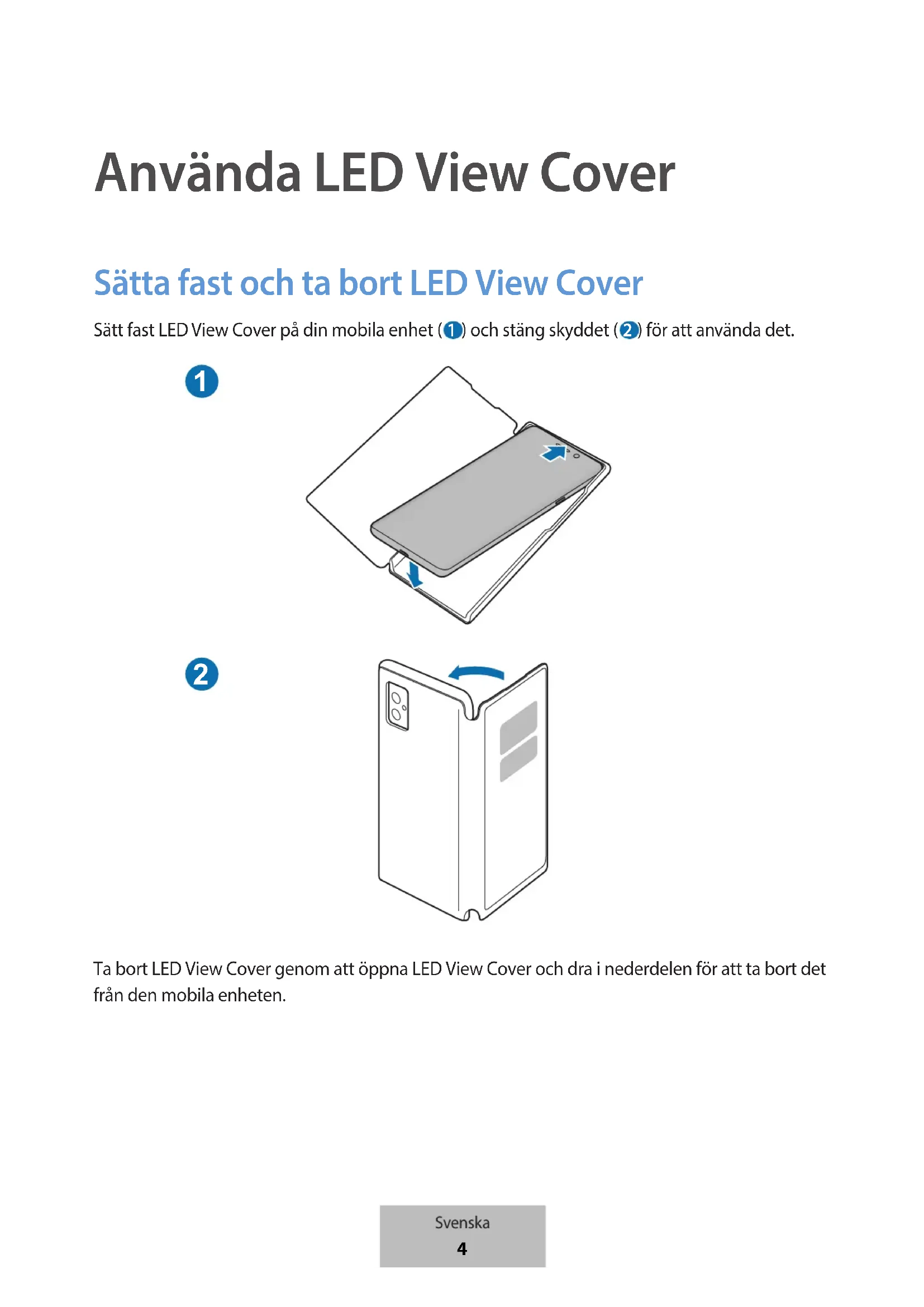 Använda LED View Cover

Sätta fast och ta bort LED View Cover

Sätt fast LED View Cover på din mobila enhet (1) och stäng skyddet (2) för att använda det.

1

2

Ta bort LED View Cover genom att öppna LED View Cover och dra i nederdelen för att ta bort det från den mobila enheten.

Svenska
4