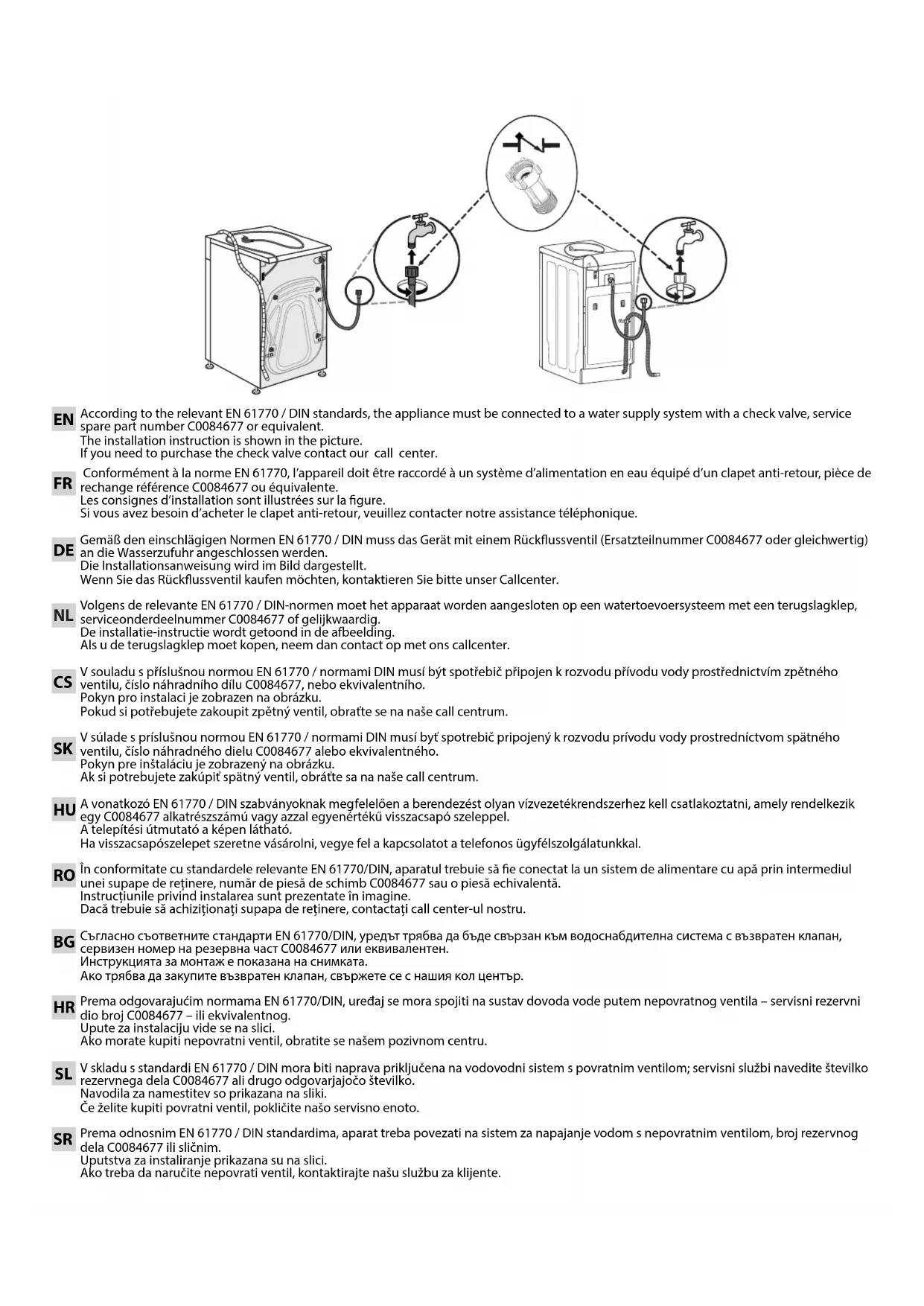 EN According to the relevant EN 61770 / DIN standards, the appliance must be connected to a water supply system with a check valve, service spare part number C0084677 or equivalent.
The installation instruction is shown in the picture.
If you need to purchase the check valve contact our call center.

FR Conformément à la norme EN 61770, l'appareil doit être raccordé à un système d'alimentation en eau équipé d'un clapet anti-retour, pièce de rechange référence C0084677 ou équivalente.
Les consignes d'installation sont illustrées sur la figure.
Si vous avez besoin d'acheter le clapet anti-retour, veuillez contacter notre assistance téléphonique.

DE Gemäß den einschlägigen Normen EN 61770 / DIN muss das Gerät mit einem Rückflussventil (Ersatzteilnummer C0084677 oder gleichwertig) an die Wasserzufuhr angeschlossen werden.
Die Installationsanweisung wird im Bild dargestellt.
Wenn Sie das Rückflussventil kaufen möchten, kontaktieren Sie bitte unser Callcenter.

NL Volgens de relevante EN 61770 / DIN-normen moet het apparaat worden aangesloten op een watertoevoersysteem met een terugslagklep, serviceonderdeelnummer C0084677 of gelijkwaardig.
De installatie-instructie wordt getoond in de afbeelding.
Als u de terugslagklep moet kopen, neem dan contact op met ons callcenter.

CS V souladu s příslušnou normou EN 61770 / normami DIN musí být spotřebič připojen k rozvodu přívodu vody prostřednictvím zpětného ventilu, číslo náhradního dílu C0084677, nebo ekvivalentního.
Pokyn pro instalaci je zobrazen na obrázku.
Pokud si potřebujete zakoupit zpětný ventil, obraťte se na naše call centrum.

SK V súlade s príslušnou normou EN 61770 / normami DIN musí byť spotrebič pripojený k rozvodu prívodu vody prostredníctvom spätného ventilu, číslo náhradného dielu C0084677 alebo ekvivalentného.
Pokyn pre inštaláciu je zobrazený na obrázku.
Ak si potrebujete zakúpiť spätný ventil, obráťte sa na naše call centrum.

HU A vonatkozó EN 61770 / DIN szabványoknak megfelelően a berendezést olyan vízvezetékrendszerhez kell csatlakoztatni, amely rendelkezik egy C0084677 alkatrészszámú vagy azzal egyenértékű visszacsapó szeleppel.
A telepítési útmutató a képen látható.
Ha visszacsapószelepet szeretne vásárolni, vegye fel a kapcsolatot a telefonos ügyfélszolgálatunkkal.

RO În conformitate cu standardele relevante EN 61770/DIN, aparatul trebuie să fie conectat la un sistem de alimentare cu apă prin intermediul unei supape de reținere, număr de piesă de schimb C0084677 sau o piesă echivalentă.
Instrucțiunile privind instalarea sunt prezentate în imagine.
Dacă trebuie să achiziționați supapa de reținere, contactați call center-ul nostru.

BG Съгласно съответните стандарти EN 61770/DIN, уредът трябва да бъде свързан към водоснабдителна система с възвратен клапан, сервизен номер на резервна част C0084677 или еквивалентен.
Инструкцията за монтаж е показана на снимката.
Ако трябва да закупите възвратен клапан, свържете се с нашия кол център.

HR Prema odgovarajućim normama EN 61770/DIN, uređaj se mora spojiti na sustav dovoda vode putem nepovratnog ventila – servisni rezervni dio broj C0084677 – ili ekvivalentnog.
Upute za instalaciju vide se na slici.
Ako morate kupiti nepovratni ventil, obratite se našem pozivnom centru.

SL V skladu s standardi EN 61770 / DIN mora biti naprava priključena na vodovodni sistem s povratnim ventilom; servisni službi navedite številko rezervnega dela C0084677 ali drugo odgovarjajočo številko.
Navodila za namestitev so prikazana na sliki.
Če želite kupiti povratni ventil, pokličite našo servisno enoto.

SR Prema odnosnim EN 61770 / DIN standardima, aparat treba povezati na sistem za napajanje vodom s nepovratnim ventilom, broj rezervnog dela C0084677 ili sličnim.
Uputstva za instaliranje prikazana su na slici.
Ako treba da naručite nepovrati ventil, kontaktirajte našu službu za klijente.