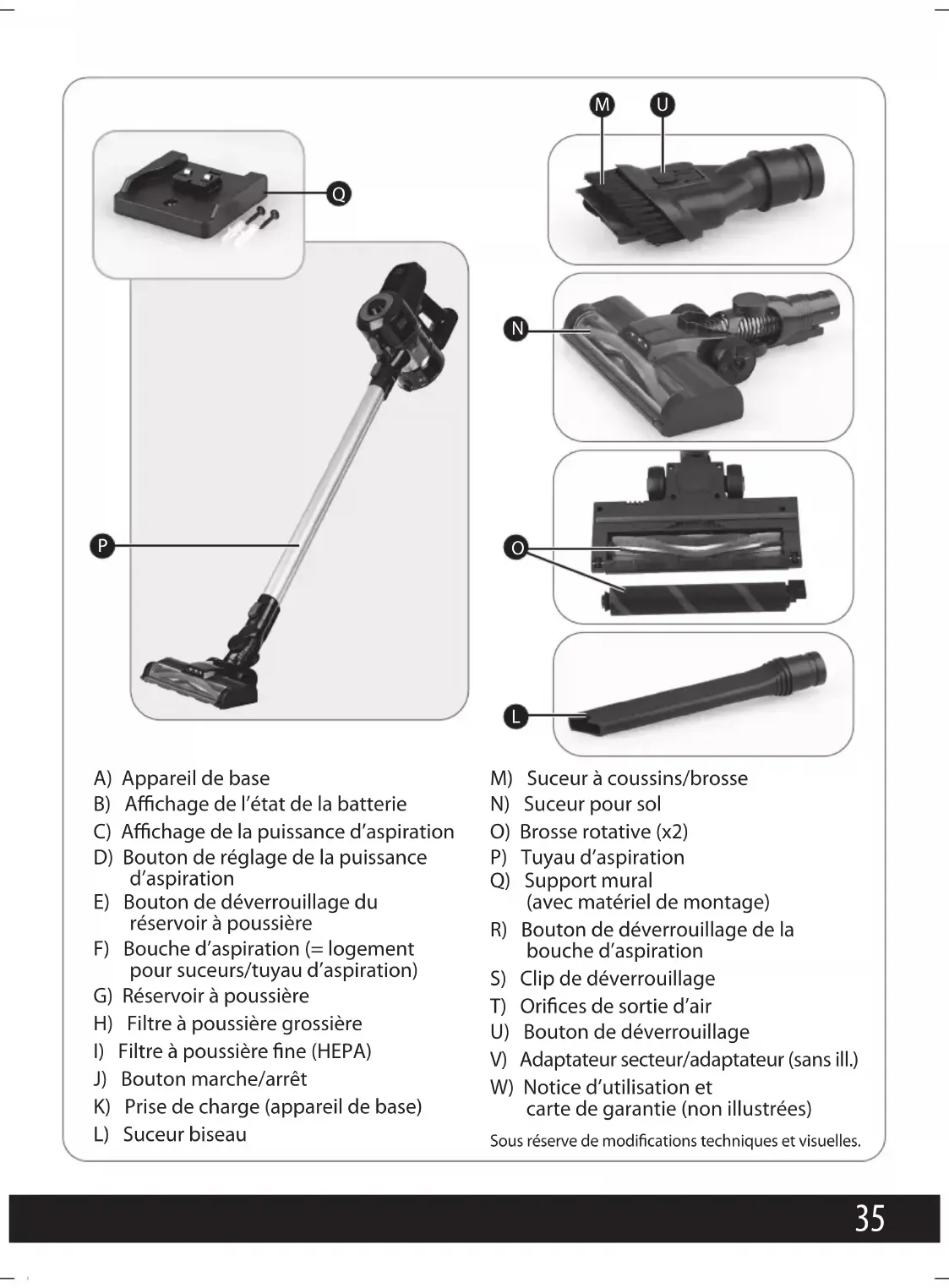 M U

Q

N

P

O

L

A) Appareil de base
B) Affichage de l'état de la batterie
C) Affichage de la puissance d'aspiration
D) Bouton de réglage de la puissance d'aspiration
E) Bouton de déverrouillage du réservoir à poussière
F) Bouche d'aspiration (= logement pour suceurs/tuyau d'aspiration)
G) Réservoir à poussière
H) Filtre à poussière grossière
I) Filtre à poussière fine (HEPA)
J) Bouton marche/arrêt
K) Prise de charge (appareil de base)
L) Suceur biseau

M) Suceur à coussins/brosse
N) Suceur pour sol
O) Brosse rotative (x2)
P) Tuyau d'aspiration
Q) Support mural (avec matériel de montage)
R) Bouton de déverrouillage de la bouche d'aspiration
S) Clip de déverrouillage
T) Orifices de sortie d'air
U) Bouton de déverrouillage
V) Adaptateur secteur/adaptateur (sans ill.)
W) Notice d'utilisation et carte de garantie (non illustrées)

Sous réserve de modifications techniques et visuelles.

35