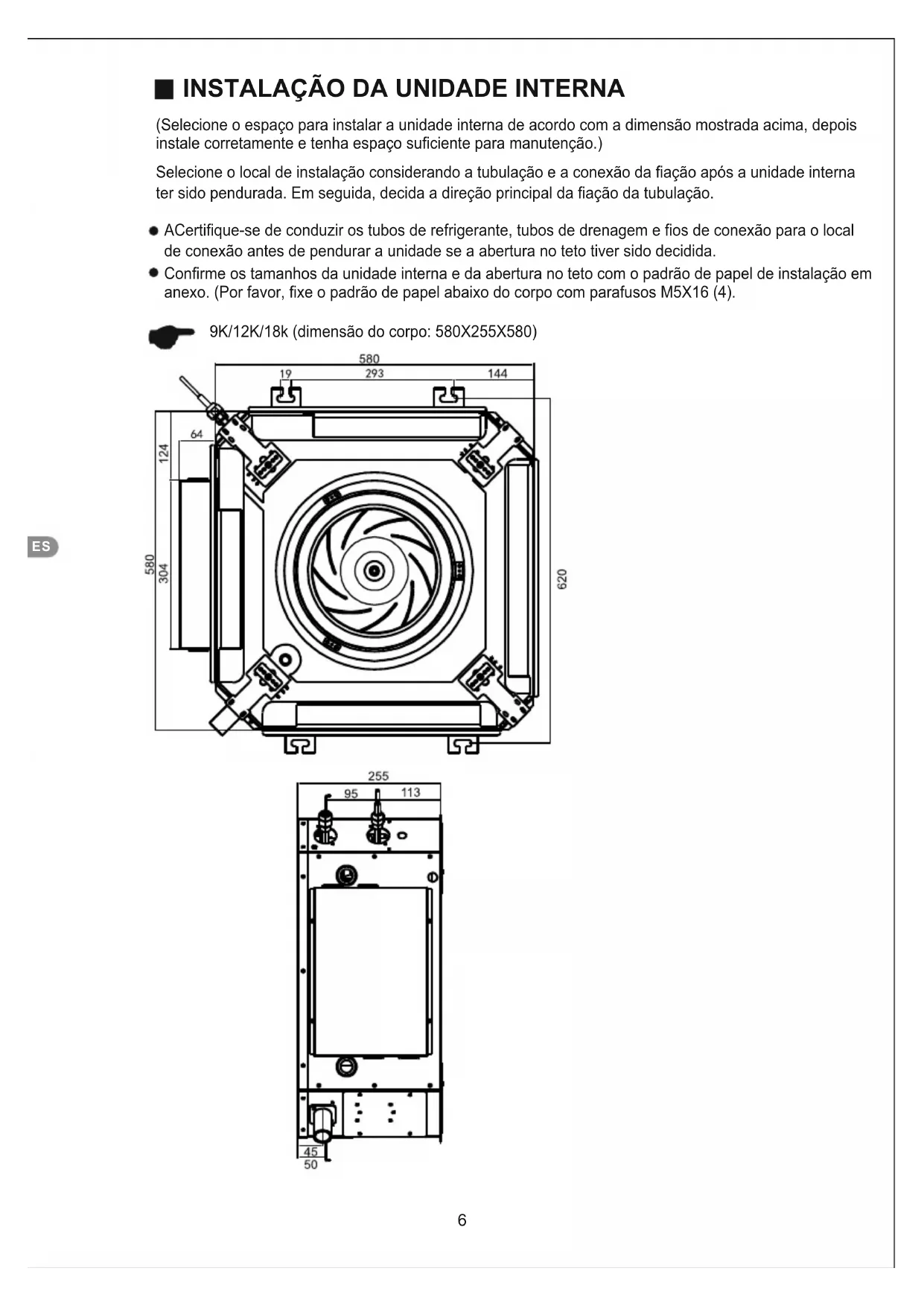 ■ INSTALAÇÃO DA UNIDADE INTERNA

(Selecione o espaço para instalar a unidade interna de acordo com a dimensão mostrada acima, depois instale corretamente e tenha espaço suficiente para manutenção.)

Selecione o local de instalação considerando a tubulação e a conexão da fiação após a unidade interna ter sido pendurada. Em seguida, decida a direção principal da fiação da tubulação.

● ACertifique-se de conduzir os tubos de refrigerante, tubos de drenagem e fios de conexão para o local de conexão antes de pendurar a unidade se a abertura no teto tiver sido decidida.
● Confirme os tamanhos da unidade interna e da abertura no teto com o padrão de papel de instalação em anexo. (Por favor, fixe o padrão de papel abaixo do corpo com parafusos M5X16 (4).

9K/12K/18k (dimensão do corpo: 580X255X580)

580
19
293
144
64
124
580
304
620

ES

255
95
113
45
50

6