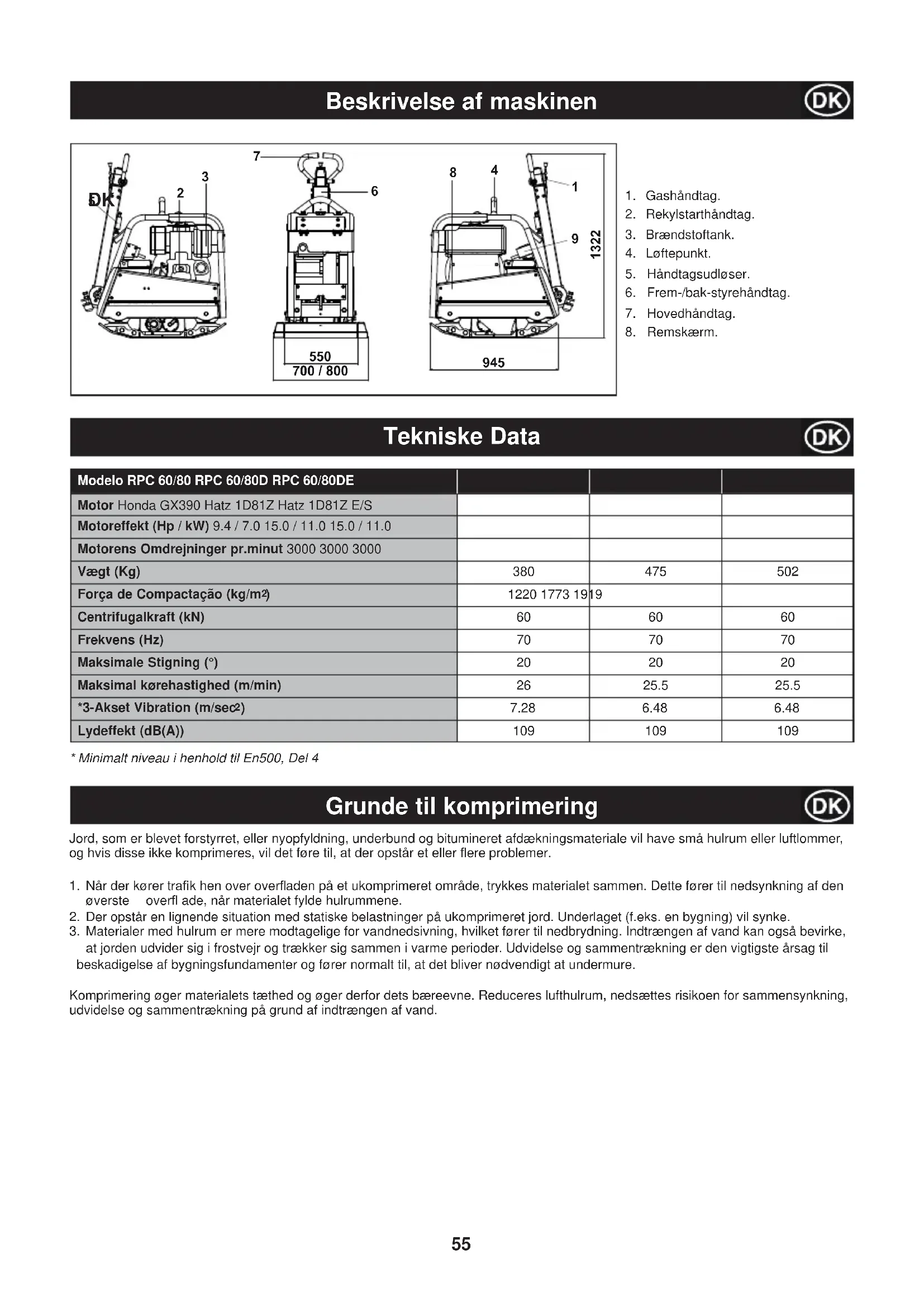 Beskrivelse af maskinen

DK

DK

7
3
2
6
8
4
1
9
1322
550
700 / 800
945

1. Gashåndtag.
2. Rekylstarthåndtag.
3. Brændstoftank.
4. Løftepunkt.
5. Håndtagsudløser.
6. Frem-/bak-styrehåndtag.
7. Hovedhåndtag.
8. Remskærm.

Tekniske Data

DK

| Modelo RPC 60/80 RPC 60/80D RPC 60/80DE | | | |
|---|---|---|---|
| Motor Honda GX390 Hatz 1D81Z Hatz 1D81Z E/S | | | |
| Motoreffekt (Hp / kW) 9.4 / 7.0 15.0 / 11.0 15.0 / 11.0 | | | |
| Motorens Omdrejninger pr.minut 3000 3000 3000 | | | |
| Vægt (Kg) | 380 | 475 | 502 |
| Força de Compactação (kg/m2) | 1220 1773 1919 | | |
| Centrifugalkraft (kN) | 60 | 60 | 60 |
| Frekvens (Hz) | 70 | 70 | 70 |
| Maksimale Stigning (°) | 20 | 20 | 20 |
| Maksimal kørehastighed (m/min) | 26 | 25.5 | 25.5 |
| *3-Akset Vibration (m/sec2) | 7.28 | 6.48 | 6.48 |
| Lydeffekt (dB(A)) | 109 | 109 | 109 |

* Minimalt niveau i henhold til En500, Del 4

Grunde til komprimering

DK

Jord, som er blevet forstyrret, eller nyopfyldning, underbund og bitumineret afdækningsmateriale vil have små hulrum eller luftlommer, og hvis disse ikke komprimeres, vil det føre til, at der opstår et eller flere problemer.

1. Når der kører trafik hen over overfladen på et ukomprimeret område, trykkes materialet sammen. Dette fører til nedsynkning af den øverste overfl ade, når materialet fylde hulrummene.
2. Der opstår en lignende situation med statiske belastninger på ukomprimeret jord. Underlaget (f.eks. en bygning) vil synke.
3. Materialer med hulrum er mere modtagelige for vandnedsivning, hvilket fører til nedbrydning. Indtrængen af vand kan også bevirke, at jorden udvider sig i frostvejr og trækker sig sammen i varme perioder. Udvidelse og sammentrækning er den vigtigste årsag til beskadigelse af bygningsfundamenter og fører normalt til, at det bliver nødvendigt at undermure.

Komprimering øger materialets tæthed og øger derfor dets bæreevne. Reduceres lufthulrum, nedsættes risikoen for sammensynkning, udvidelse og sammentrækning på grund af indtrængen af vand.

55