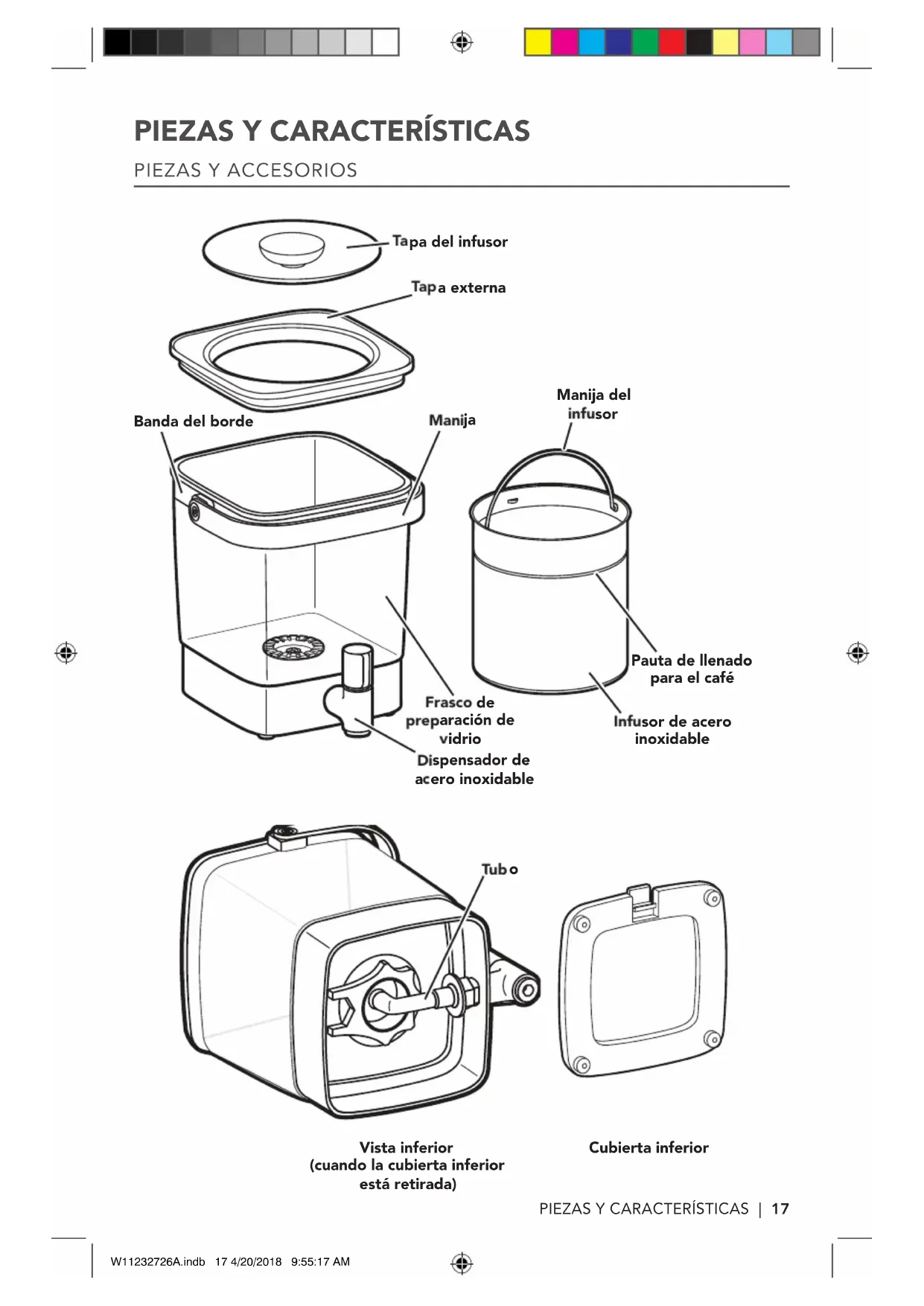 PIEZAS Y CARACTERÍSTICAS

PIEZAS Y ACCESORIOS

Tapa del infusor

Tapa externa

Banda del borde

Manija

Manija del infusor

Pauta de llenado para el café

Frasco de preparación de vidrio

Infusor de acero inoxidable

Dispensador de acero inoxidable

Tubo

Vista inferior (cuando la cubierta inferior está retirada)

Cubierta inferior

PIEZAS Y CARACTERÍSTICAS | 17

W11232726A.indb 17 4/20/2018 9:55:17 AM