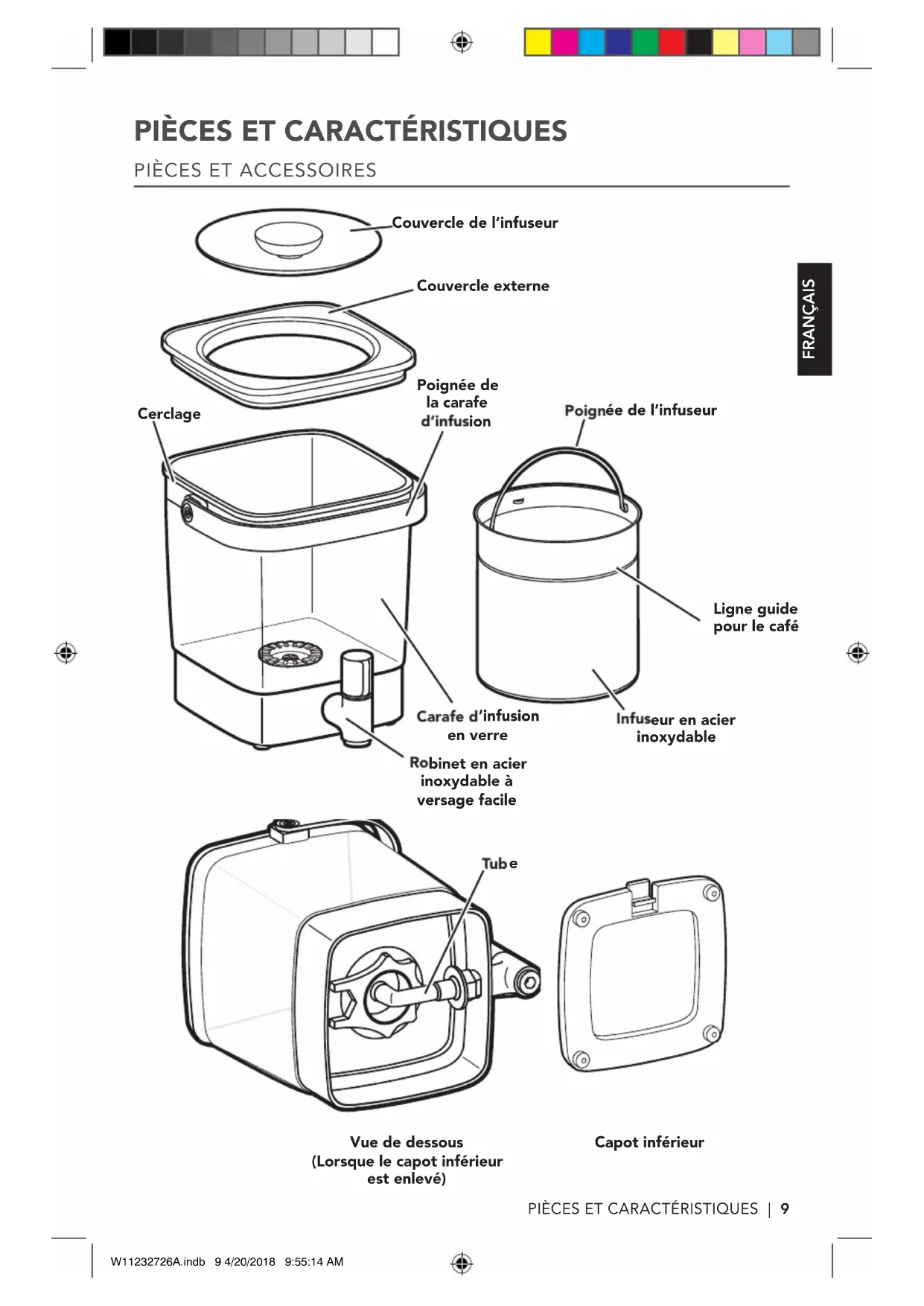 PIÈCES ET CARACTÉRISTIQUES

PIÈCES ET ACCESSOIRES

FRANÇAIS

Couvercle de l'infuseur

Couvercle externe

Cerclage

Poignée de la carafe d'infusion

Poignée de l'infuseur

Ligne guide pour le café

Carafe d'infusion en verre

Infuseur en acier inoxydable

Robinet en acier inoxydable à versage facile

Tube

Vue de dessous (Lorsque le capot inférieur est enlevé)

Capot inférieur

PIÈCES ET CARACTÉRISTIQUES | 9

W11232726A.indb 9 4/20/2018 9:55:14 AM