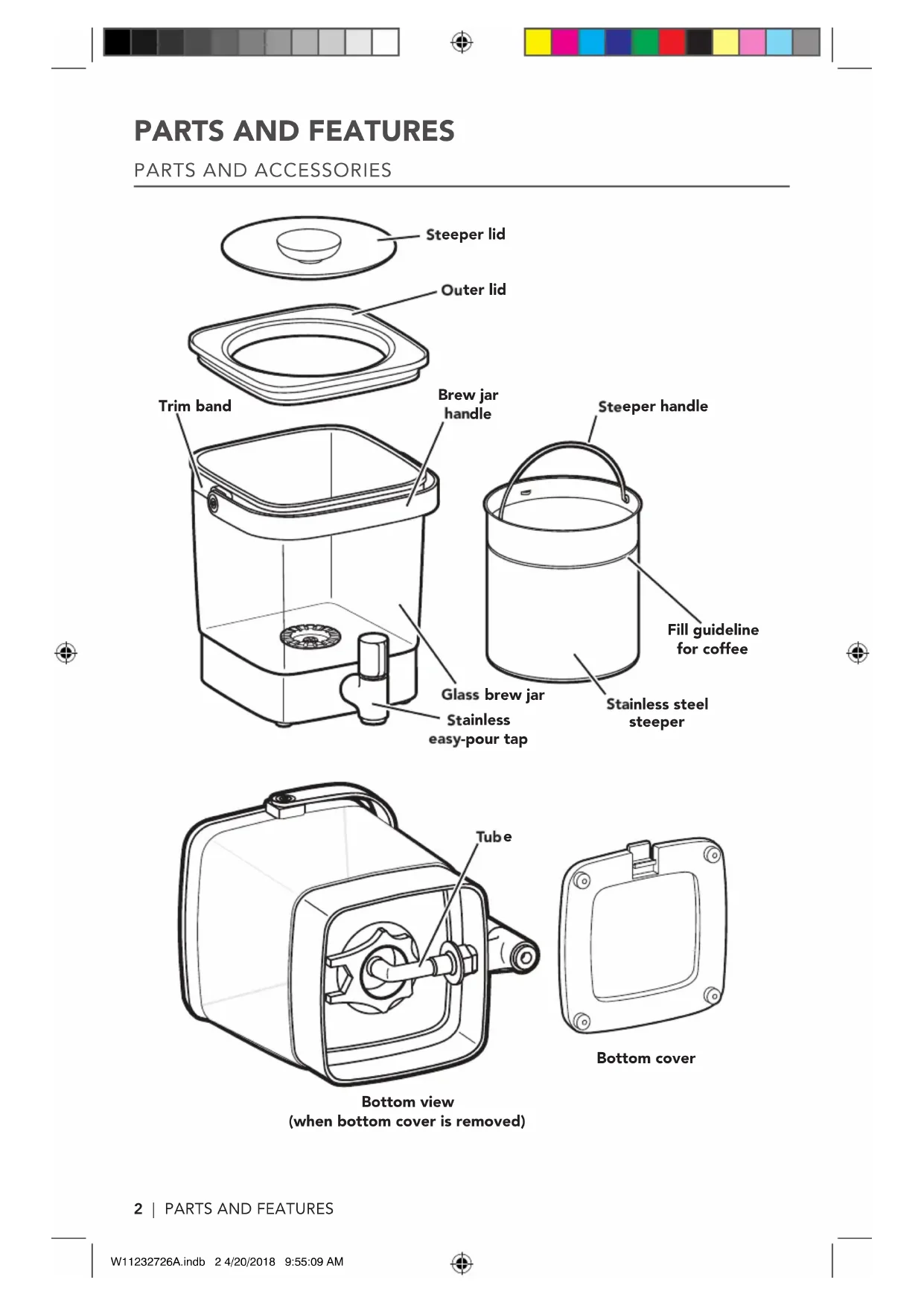 PARTS AND FEATURES

PARTS AND ACCESSORIES

Steeper lid

Outer lid

Trim band

Brew jar handle

Steeper handle

Fill guideline for coffee

Glass brew jar

Stainless easy-pour tap

Stainless steel steeper

Tube

Bottom cover

Bottom view (when bottom cover is removed)

2 | PARTS AND FEATURES

W11232726A.indb 2 4/20/2018 9:55:09 AM