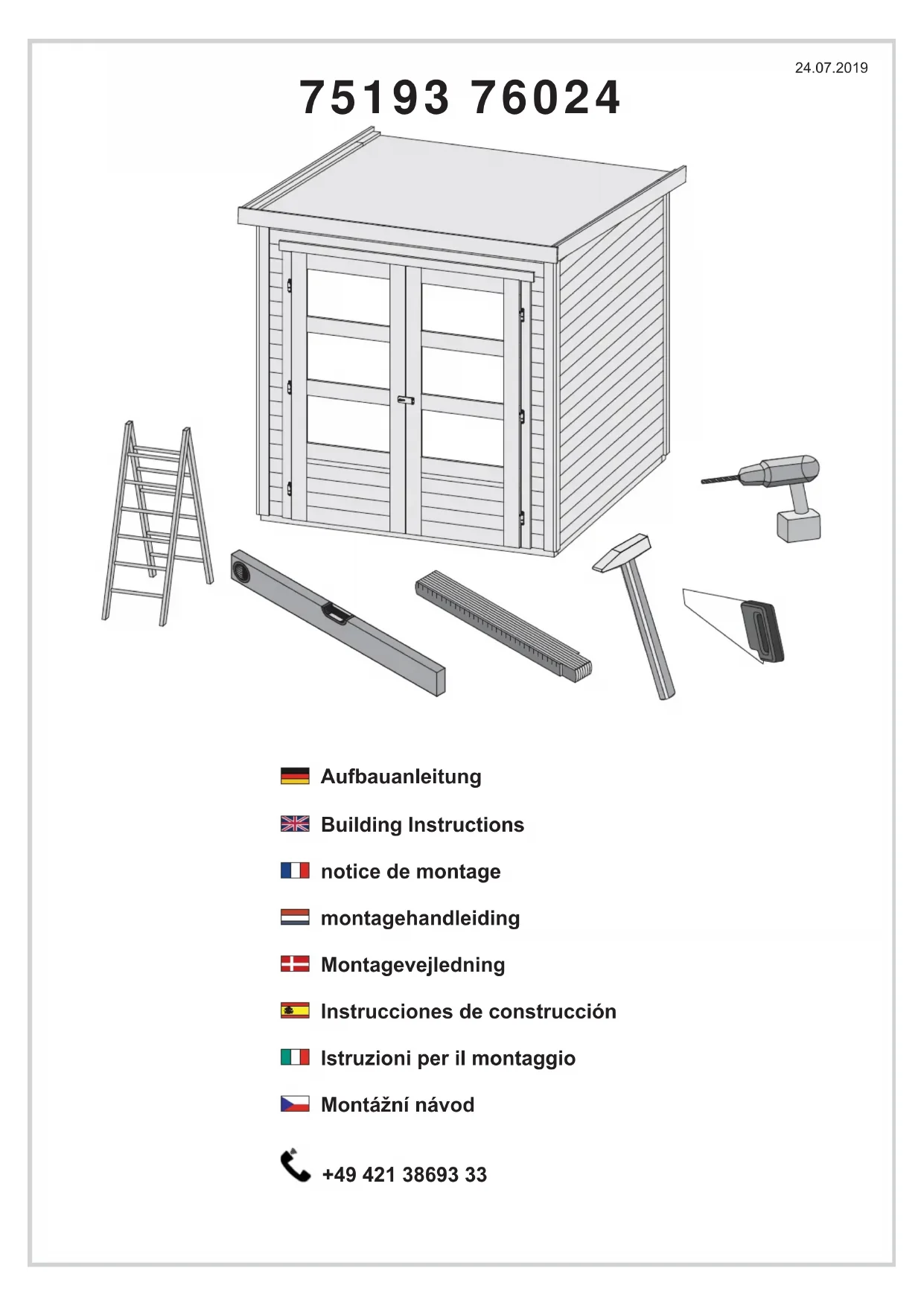 24.07.2019

75193 76024

Aufbauanleitung

Building Instructions

notice de montage

montagehandleiding

Montagevejledning

Instrucciones de construcción

Istruzioni per il montaggio

Montážní návod

+49 421 38693 33