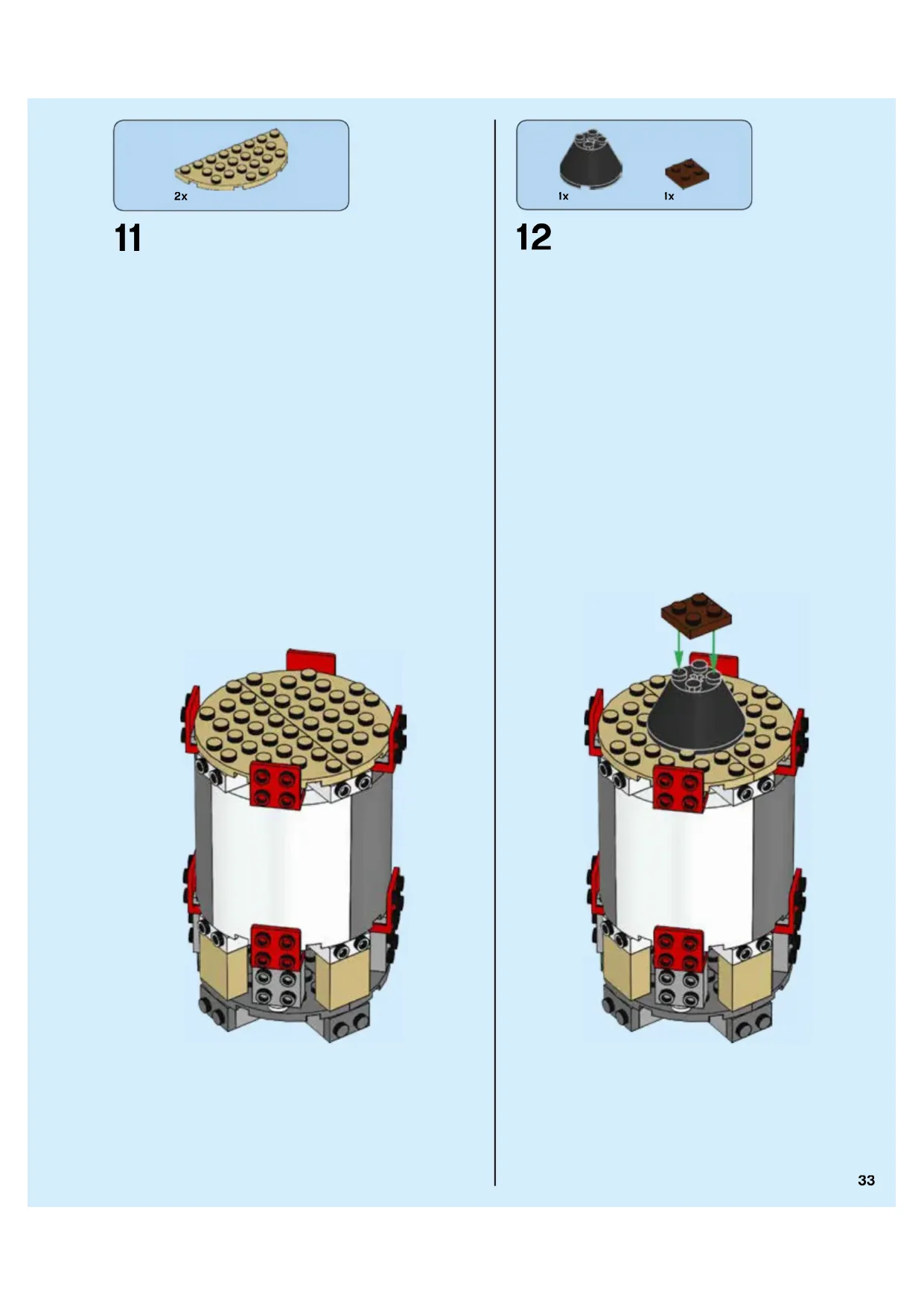 2x

11

1x

1x

12

33