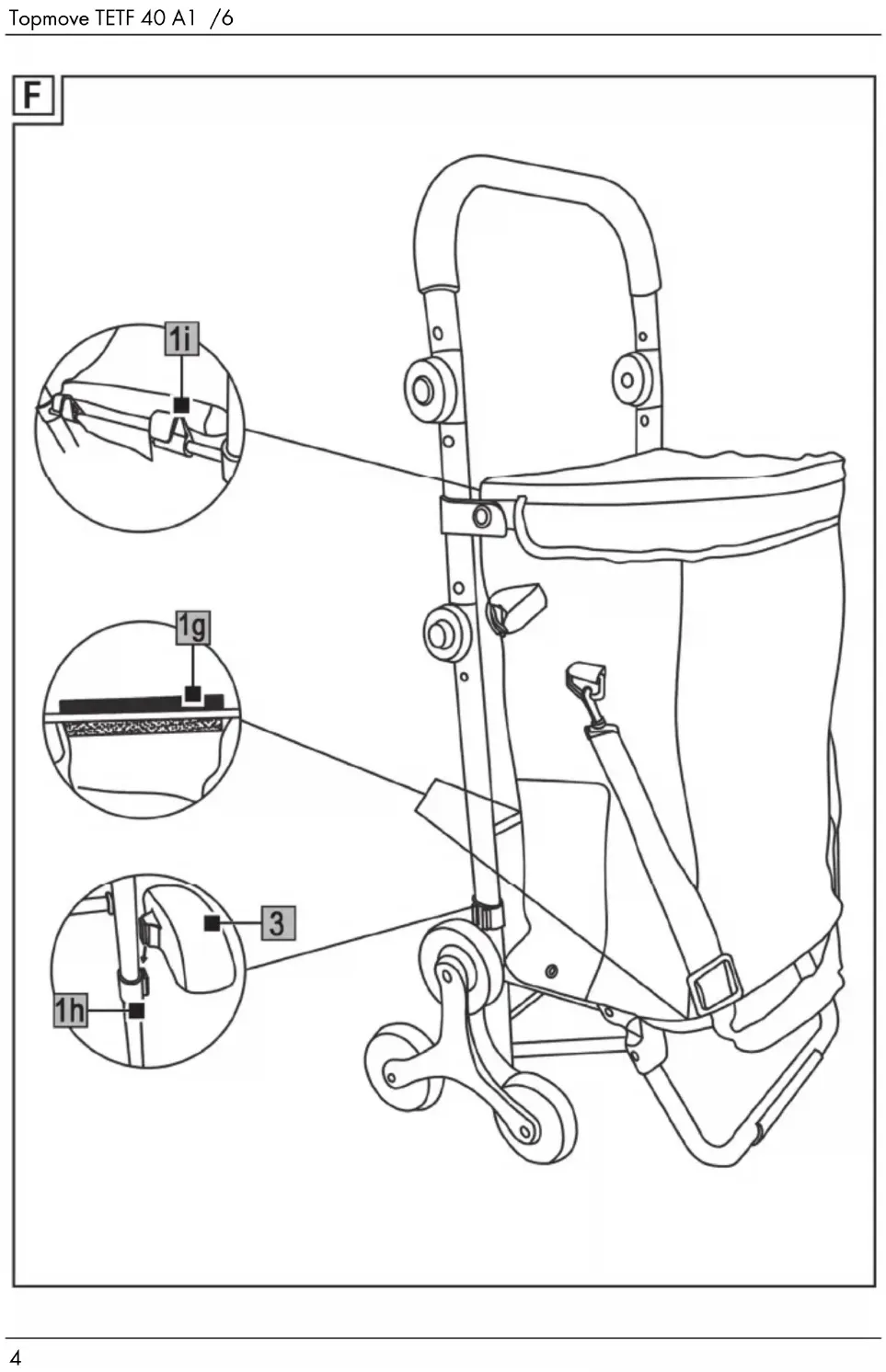 Topmove TETF 40 A1 /6

F

1i

1g

3

1h

4