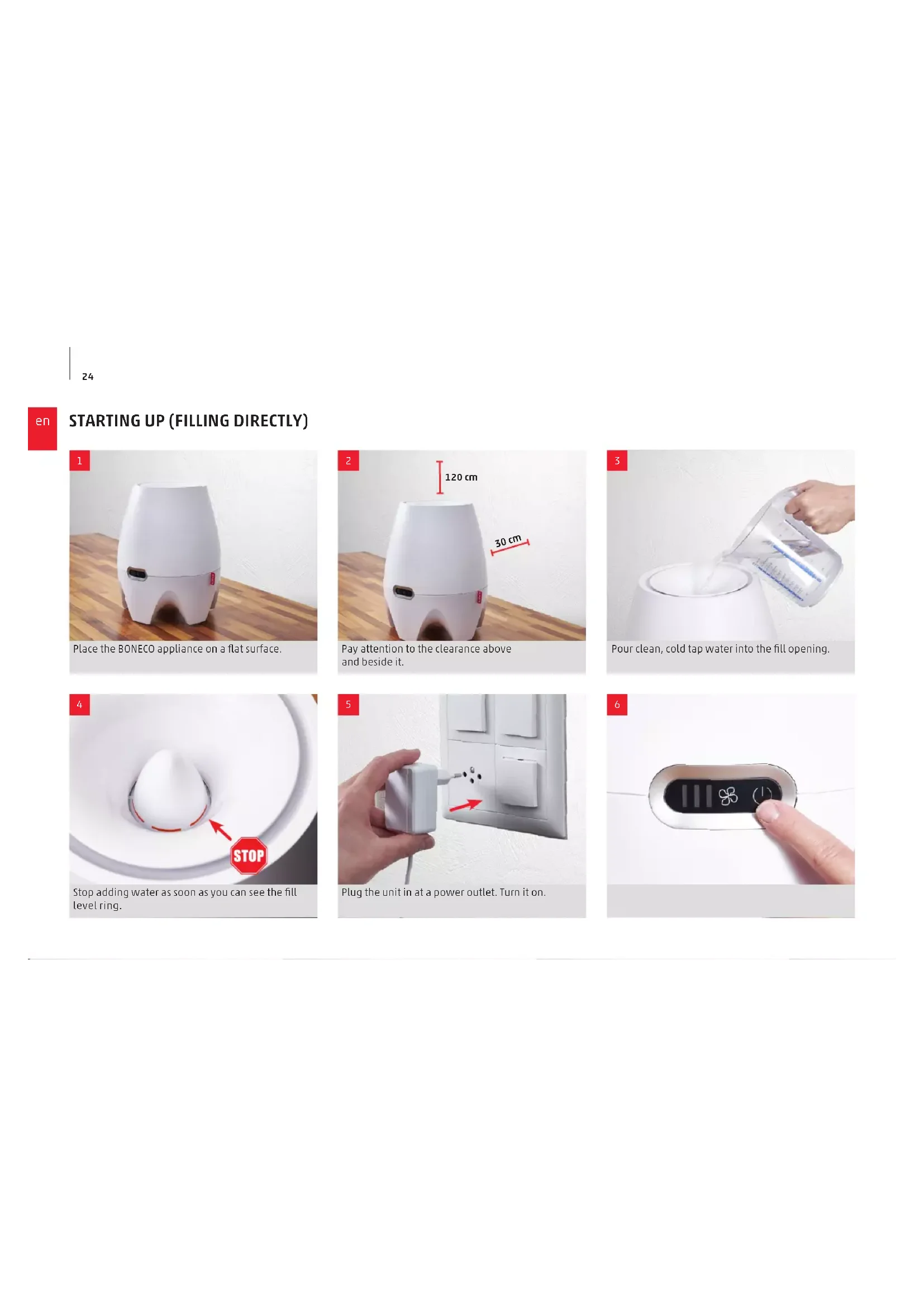 24

en

STARTING UP (FILLING DIRECTLY)

1

Place the BONECO appliance on a flat surface.

2

120 cm

30 cm

Pay attention to the clearance above and beside it.

3

Pour clean, cold tap water into the fill opening.

4

STOP

Stop adding water as soon as you can see the fill level ring.

5

Plug the unit in at a power outlet. Turn it on.

6