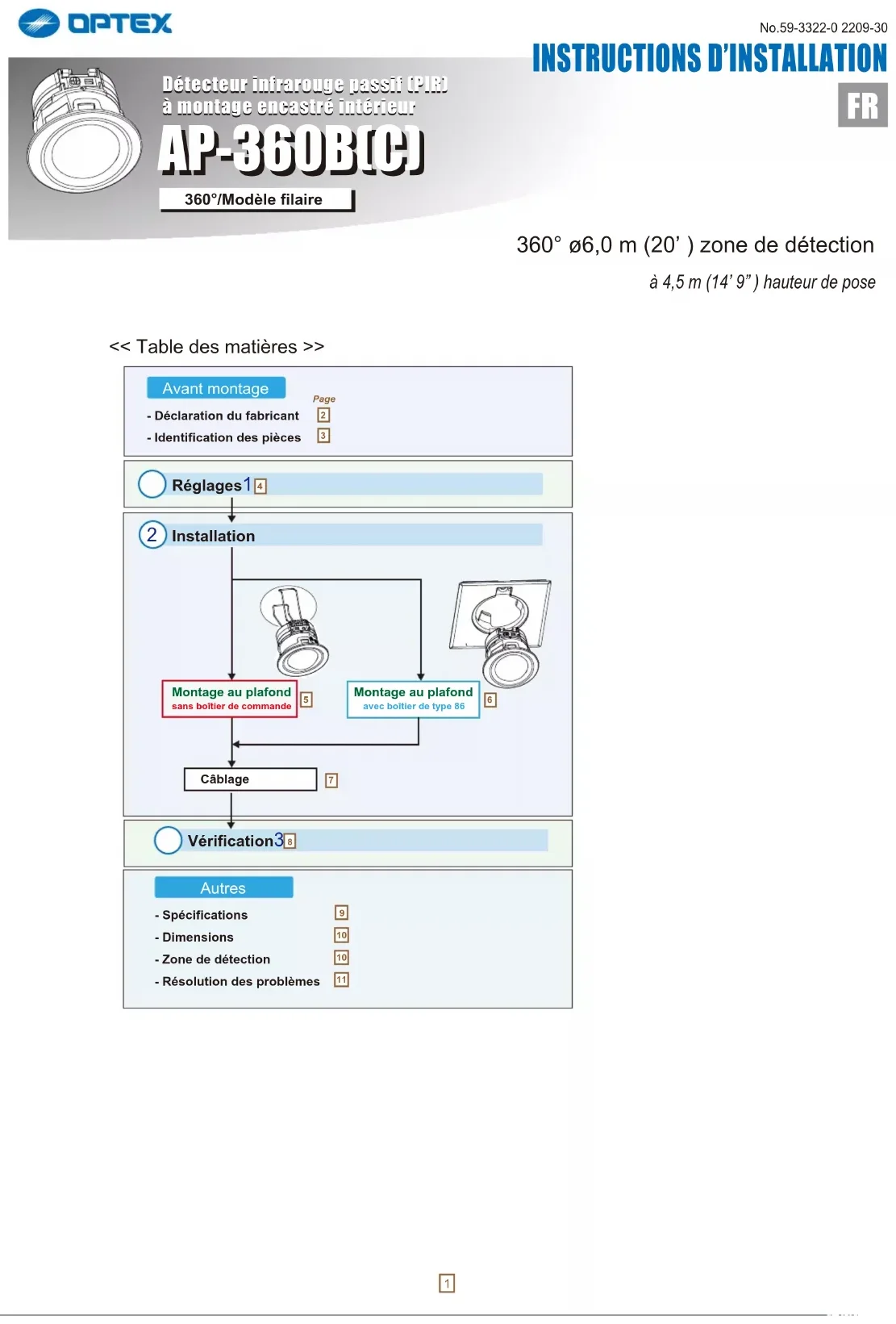 OPTEX

No.59-3322-0 2209-30

INSTRUCTIONS D'INSTALLATION

FR

Détecteur infrarouge passif (PIR) à montage encastré intérieur

AP-360B(C)

360°/Modèle filaire

360° ø6,0 m (20' ) zone de détection

à 4,5 m (14' 9" ) hauteur de pose

<< Table des matières >>

Avant montage

Page

- Déclaration du fabricant 2

- Identification des pièces 3

Réglages 1 4

2 Installation

Montage au plafond sans boîtier de commande 5

Montage au plafond avec boîtier de type 86 6

Câblage 7

Vérification 3 8

Autres

- Spécifications 9

- Dimensions 10

- Zone de détection 10

- Résolution des problèmes 11

1