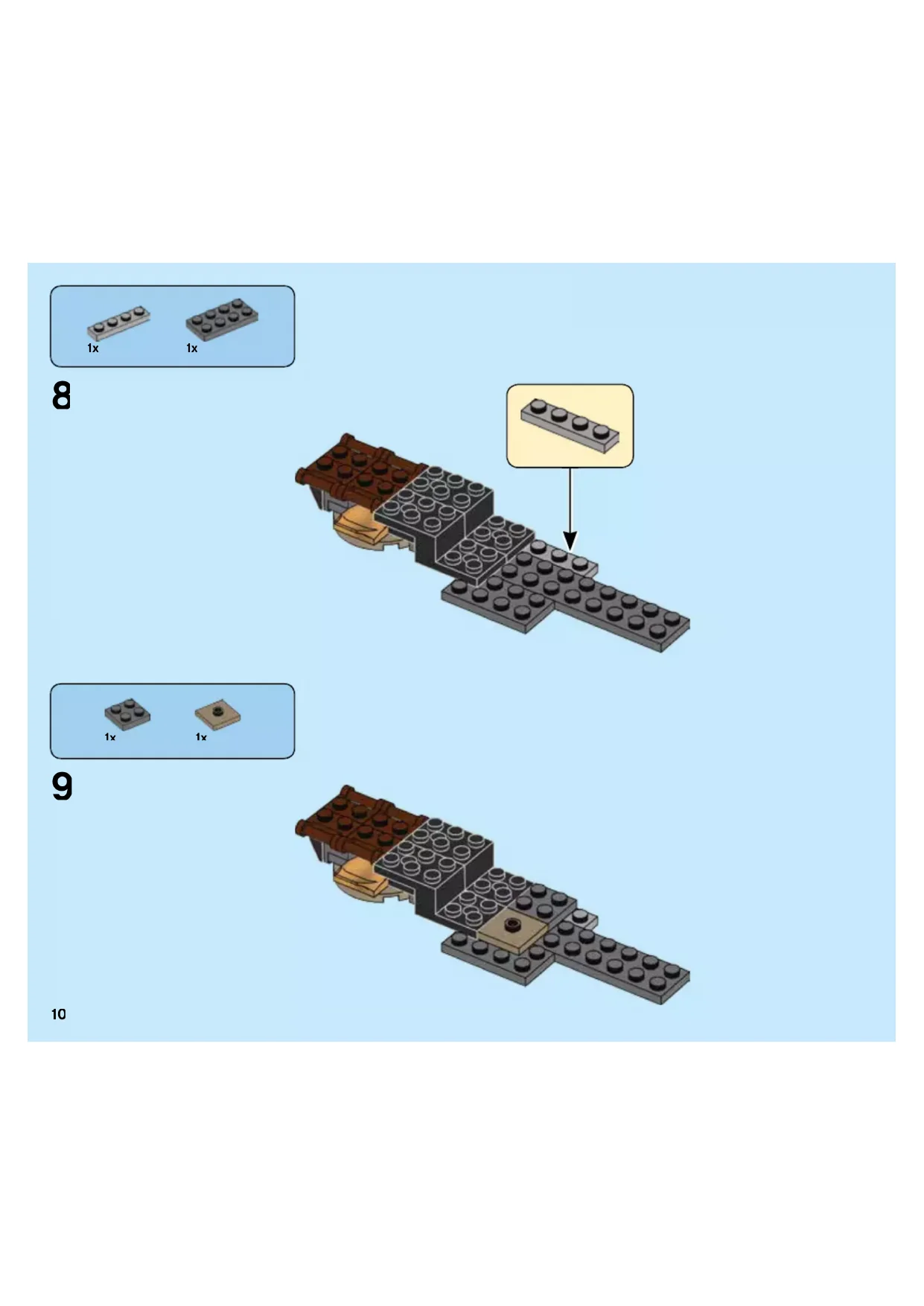 1x 1x

8

1x 1x

9

10