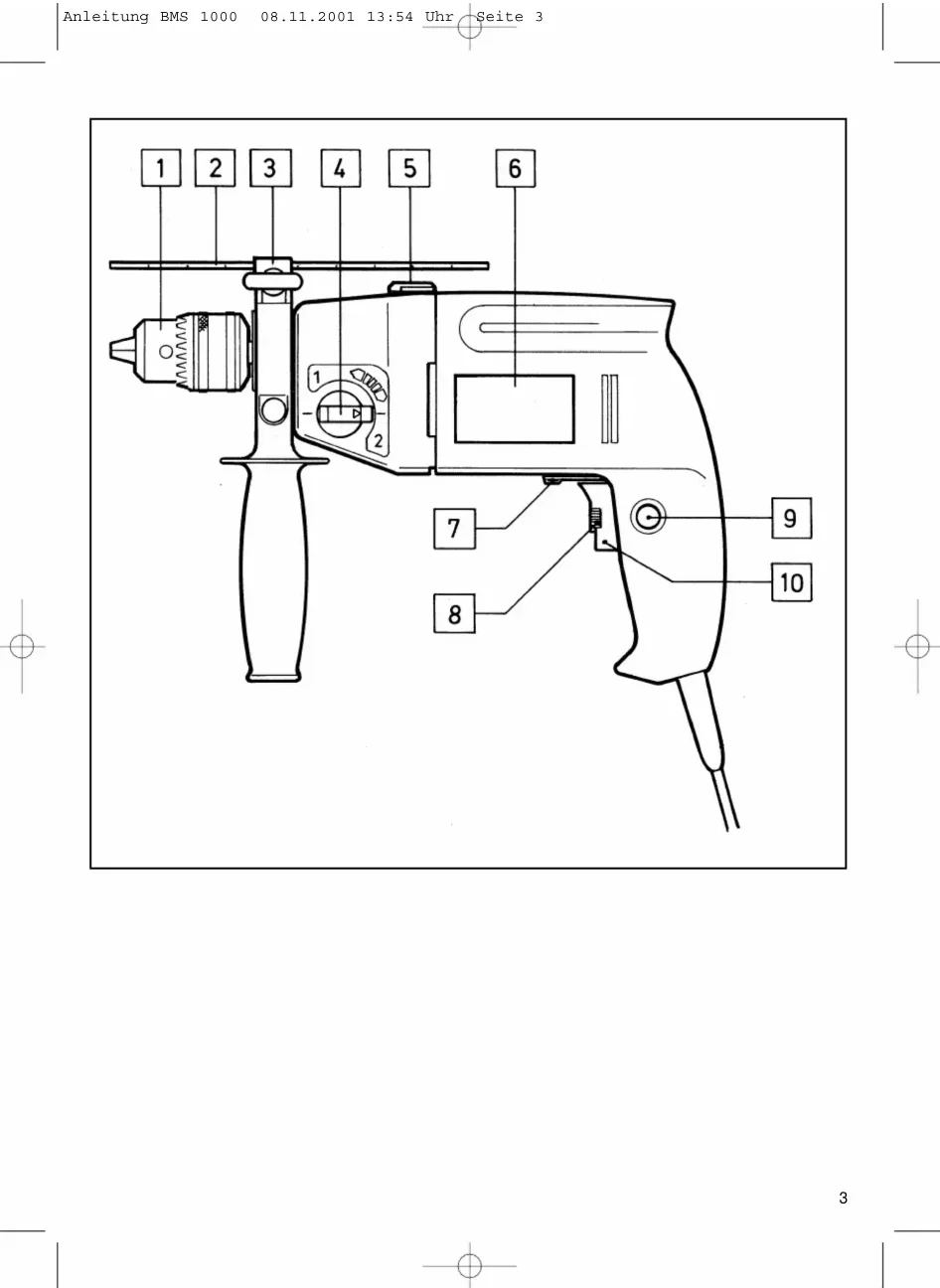 Anleitung BMS 1000   08.11.2001 13:54 Uhr   Seite 3

1
2
3
4
5
6
1
2
7
8
9
10

3