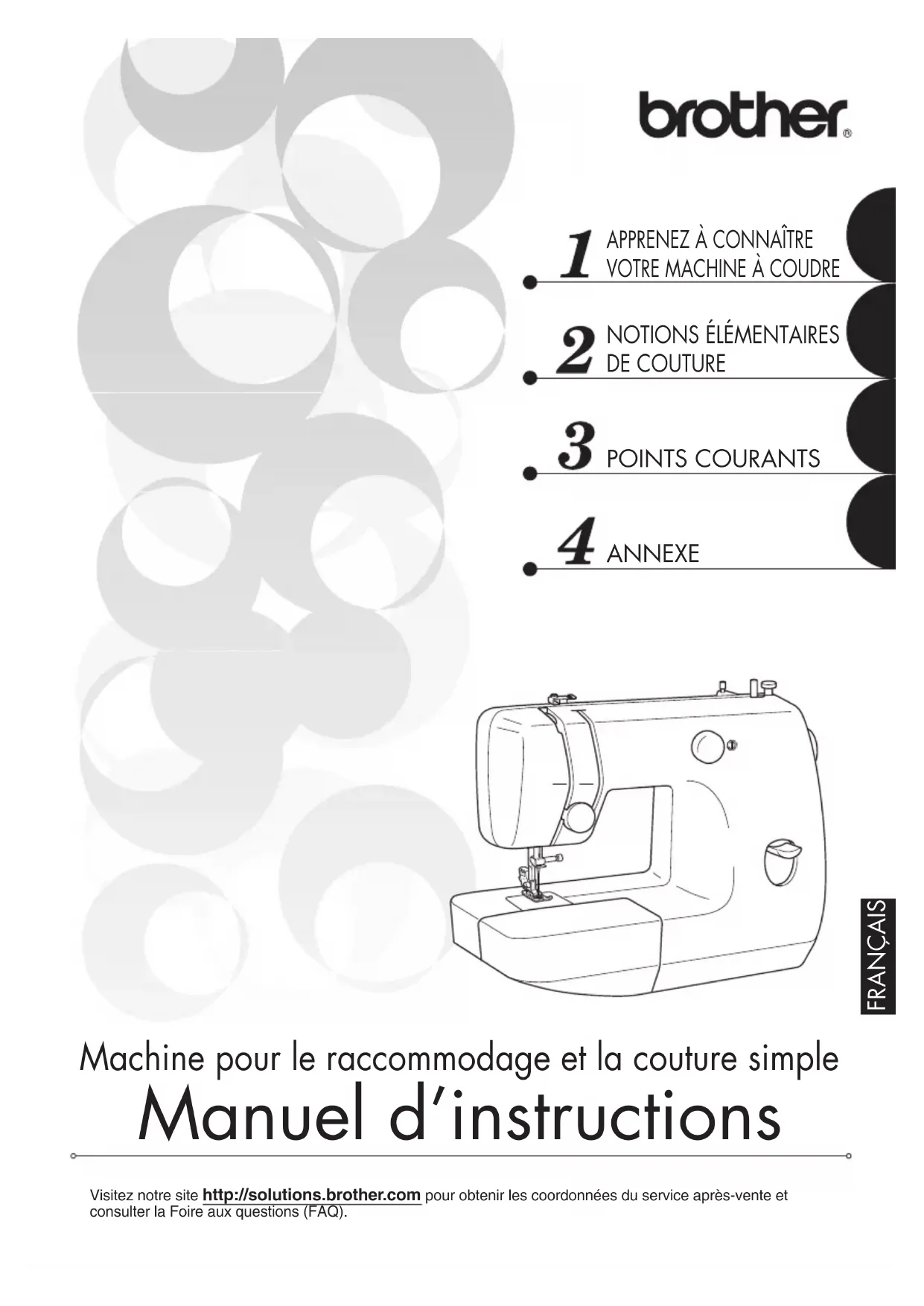 brother®

1 APPRENEZ À CONNAÎTRE VOTRE MACHINE À COUDRE

2 NOTIONS ÉLÉMENTAIRES DE COUTURE

3 POINTS COURANTS

4 ANNEXE

FRANÇAIS

Machine pour le raccommodage et la couture simple

Manuel d'instructions

Visitez notre site http://solutions.brother.com pour obtenir les coordonnées du service après-vente et consulter la Foire aux questions (FAQ).