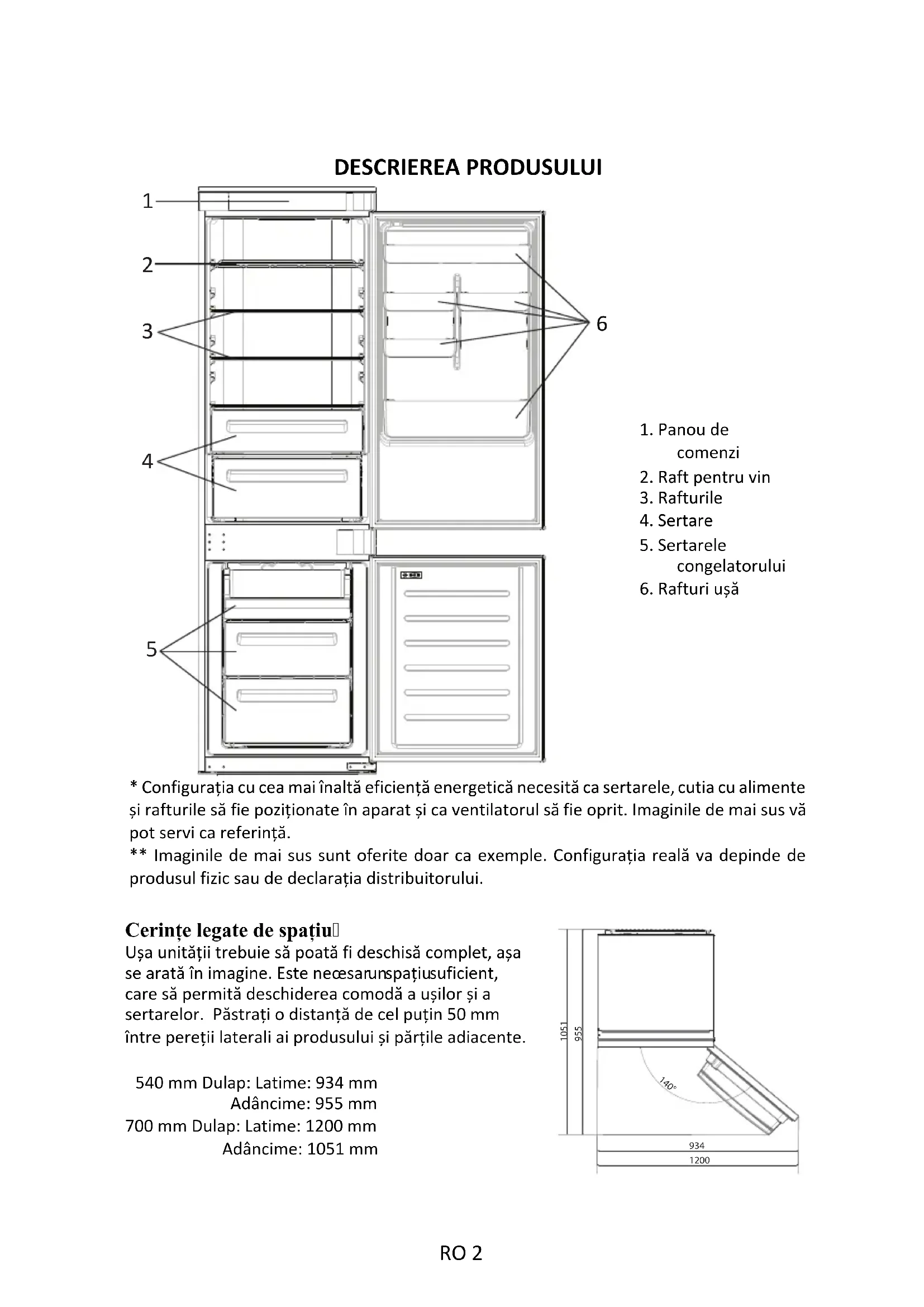 DESCRIEREA PRODUSULUI

1
2
3
4
5
6

1. Panou de comenzi
2. Raft pentru vin
3. Rafturile
4. Sertare
5. Sertarele congelatorului
6. Rafturi ușă

* Configurația cu cea mai înaltă eficiență energetică necesită ca sertarele, cutia cu alimente și rafturile să fie poziționate în aparat și ca ventilatorul să fie oprit. Imaginile de mai sus vă pot servi ca referință.
** Imaginile de mai sus sunt oferite doar ca exemple. Configurația reală va depinde de produsul fizic sau de declarația distribuitorului.

Cerințe legate de spațiu
Ușa unității trebuie să poată fi deschisă complet, așa se arată în imagine. Este necesarunspațiusuficient, care să permită deschiderea comodă a ușilor și a sertarelor. Păstrați o distanță de cel puțin 50 mm între pereții laterali ai produsului și părțile adiacente.

540 mm Dulap: Latime: 934 mm
Adâncime: 955 mm
700 mm Dulap: Latime: 1200 mm
Adâncime: 1051 mm

1051
955
140°
934
1200

RO 2