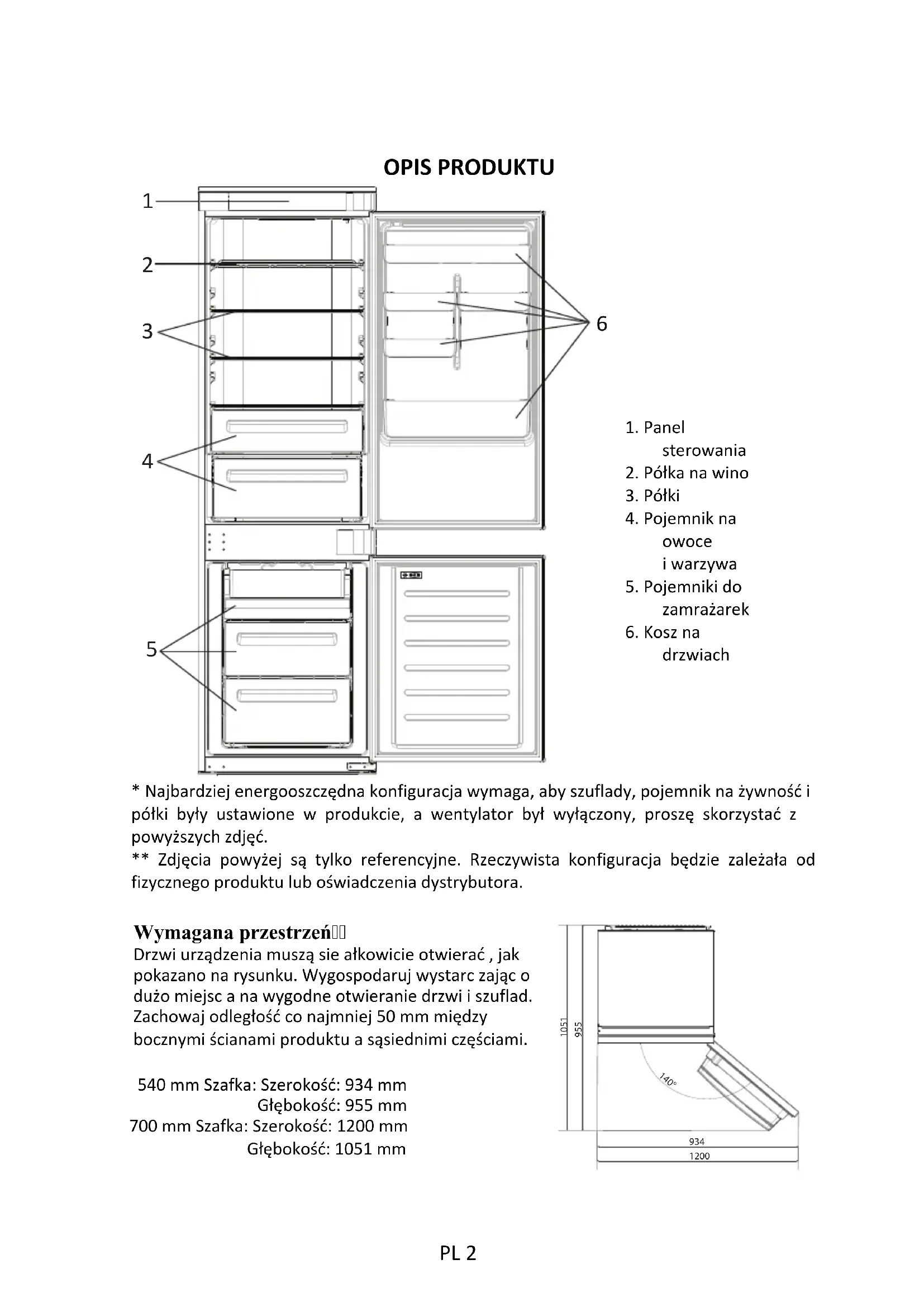 OPIS PRODUKTU

1

2

3

4

5

6

1. Panel sterowania
2. Półka na wino
3. Półki
4. Pojemnik na owoce i warzywa
5. Pojemniki do zamrażarek
6. Kosz na drzwiach

* Najbardziej energooszczędna konfiguracja wymaga, aby szuflady, pojemnik na żywność i półki były ustawione w produkcie, a wentylator był wyłączony, proszę skorzystać z powyższych zdjęć.
** Zdjęcia powyżej są tylko referencyjne. Rzeczywista konfiguracja będzie zależała od fizycznego produktu lub oświadczenia dystrybutora.

Wymagana przestrzeń

Drzwi urządzenia muszą sie ałkowicie otwierać , jak pokazano na rysunku. Wygospodaruj wystarc zając o dużo miejsc a na wygodne otwieranie drzwi i szuflad. Zachowaj odległość co najmniej 50 mm między bocznymi ścianami produktu a sąsiednimi częściami.

540 mm Szafka: Szerokość: 934 mm
Głębokość: 955 mm
700 mm Szafka: Szerokość: 1200 mm
Głębokość: 1051 mm

1051
955
140°
934
1200

PL 2