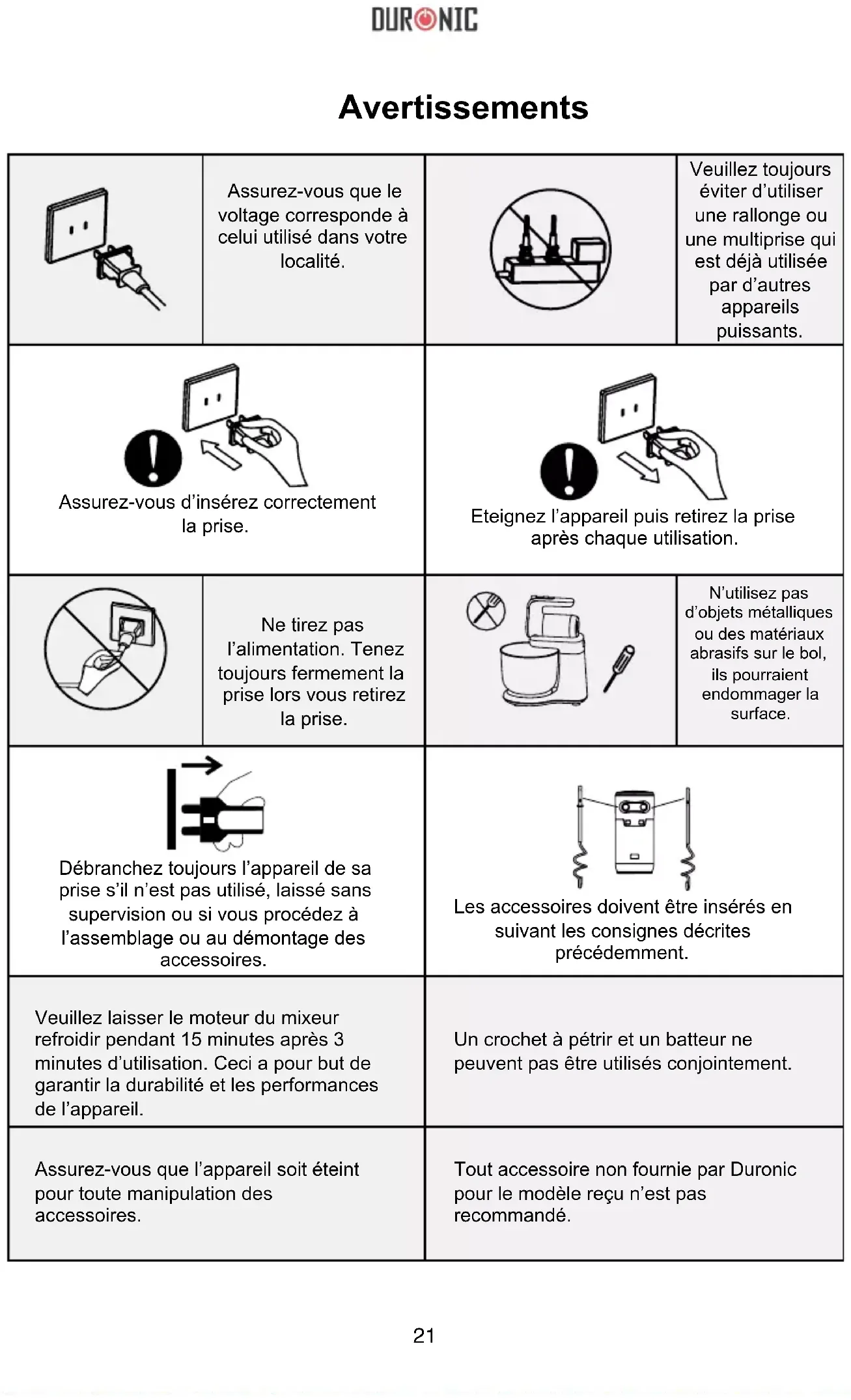 DURONIC

Avertissements

Assurez-vous que le voltage corresponde à celui utilisé dans votre localité.

Veuillez toujours éviter d'utiliser une rallonge ou une multiprise qui est déjà utilisée par d'autres appareils puissants.

Assurez-vous d'insérez correctement la prise.

Eteignez l'appareil puis retirez la prise après chaque utilisation.

Ne tirez pas l'alimentation. Tenez toujours fermement la prise lors vous retirez la prise.

N'utilisez pas d'objets métalliques ou des matériaux abrasifs sur le bol, ils pourraient endommager la surface.

Débranchez toujours l'appareil de sa prise s'il n'est pas utilisé, laissé sans supervision ou si vous procédez à l'assemblage ou au démontage des accessoires.

Les accessoires doivent être insérés en suivant les consignes décrites précédemment.

Veuillez laisser le moteur du mixeur refroidir pendant 15 minutes après 3 minutes d'utilisation. Ceci a pour but de garantir la durabilité et les performances de l'appareil.

Un crochet à pétrir et un batteur ne peuvent pas être utilisés conjointement.

Assurez-vous que l'appareil soit éteint pour toute manipulation des accessoires.

Tout accessoire non fournie par Duronic pour le modèle reçu n'est pas recommandé.

21