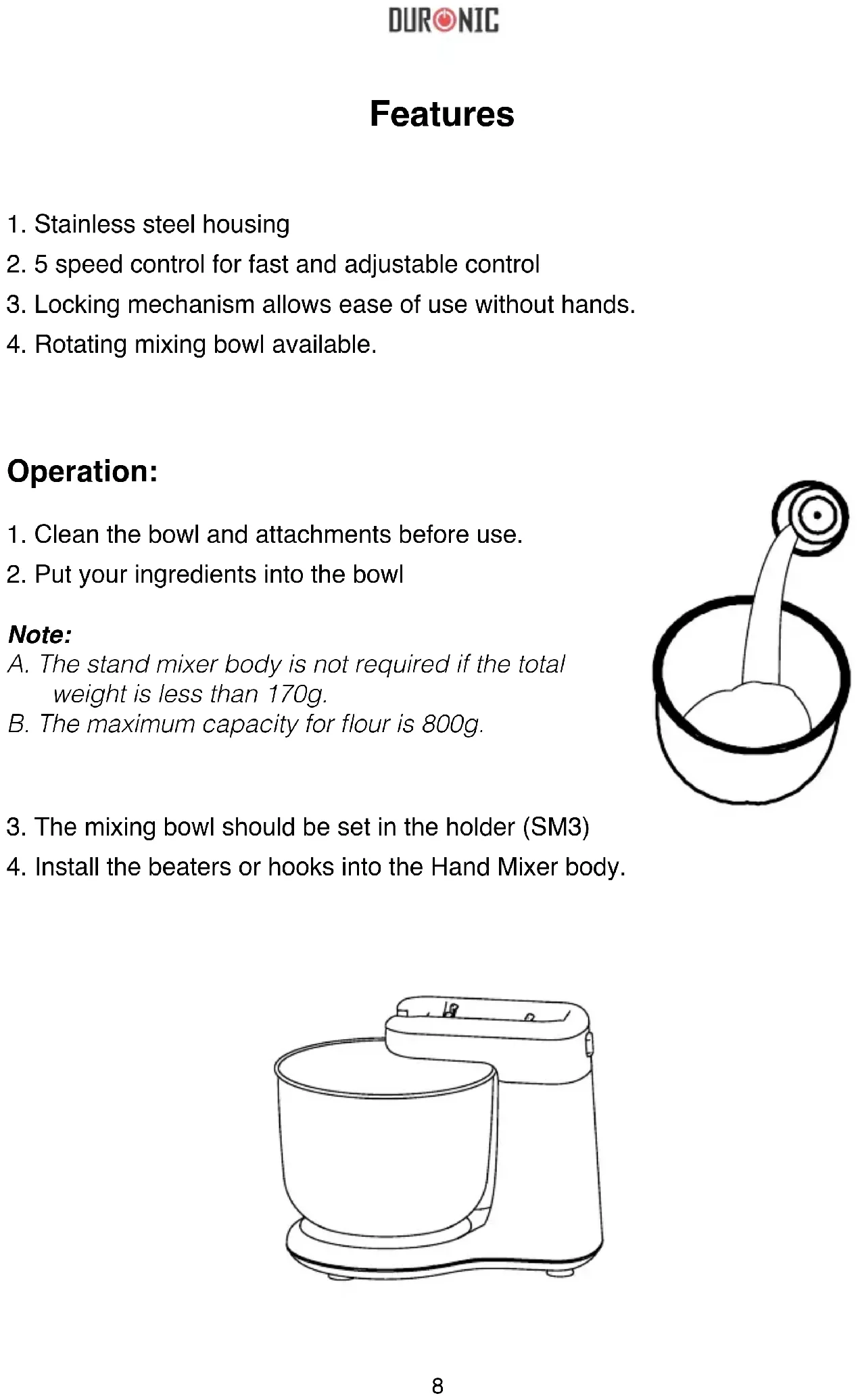 DURONIC

Features

1. Stainless steel housing
2. 5 speed control for fast and adjustable control
3. Locking mechanism allows ease of use without hands.
4. Rotating mixing bowl available.

Operation:

1. Clean the bowl and attachments before use.
2. Put your ingredients into the bowl

Note:
A. The stand mixer body is not required if the total weight is less than 170g.
B. The maximum capacity for flour is 800g.

3. The mixing bowl should be set in the holder (SM3)
4. Install the beaters or hooks into the Hand Mixer body.

8