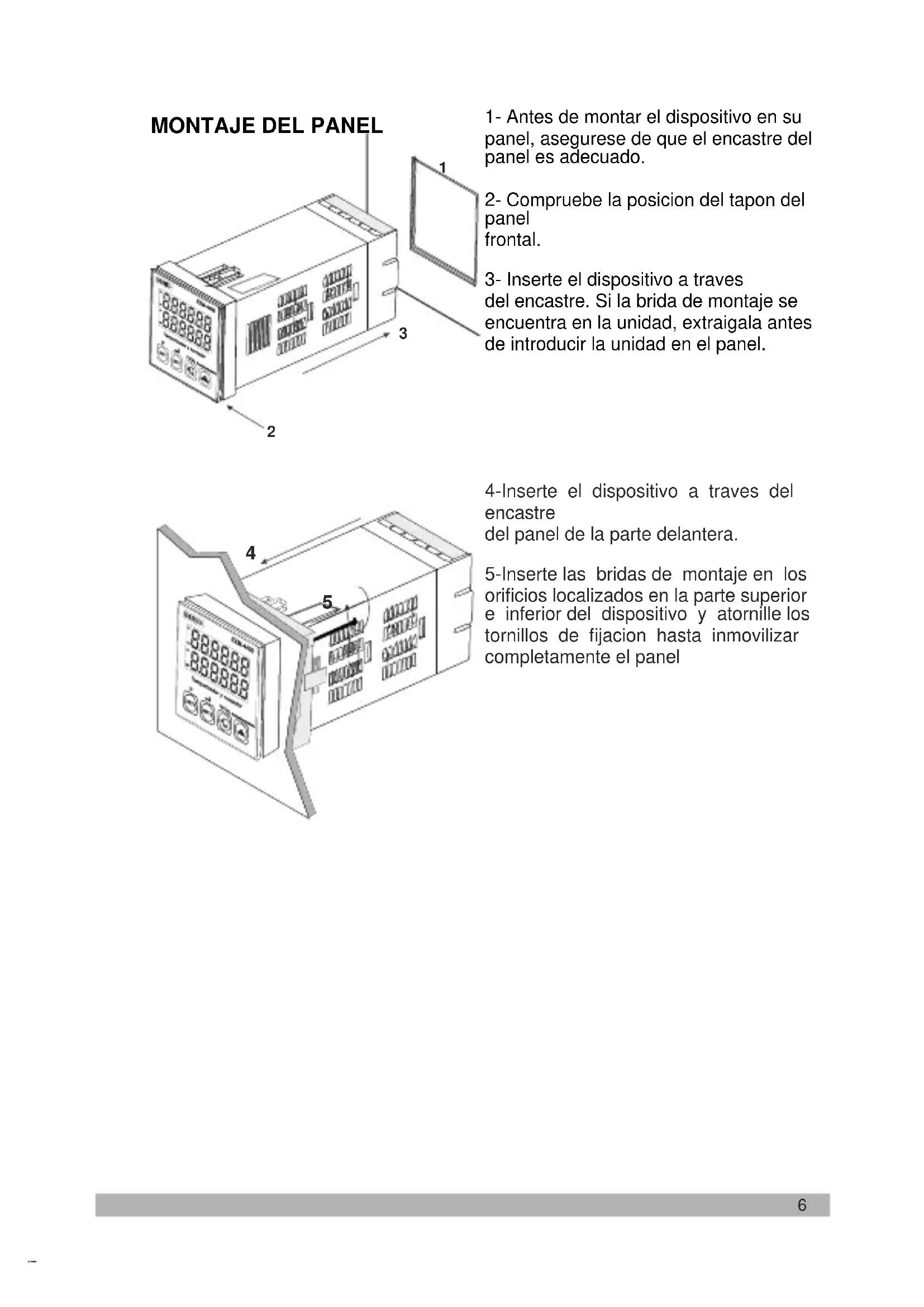 MONTAJE DEL PANEL

1

3

2

1- Antes de montar el dispositivo en su panel, asegurese de que el encastre del panel es adecuado.

2- Compruebe la posicion del tapon del panel
frontal.

3- Inserte el dispositivo a traves del encastre. Si la brida de montaje se encuentra en la unidad, extraigala antes de introducir la unidad en el panel.

4

5

4-Inserte el dispositivo a traves del encastre
del panel de la parte delantera.

5-Inserte las bridas de montaje en los orificios localizados en la parte superior e inferior del dispositivo y atornille los tornillos de fijacion hasta inmovilizar completamente el panel

6