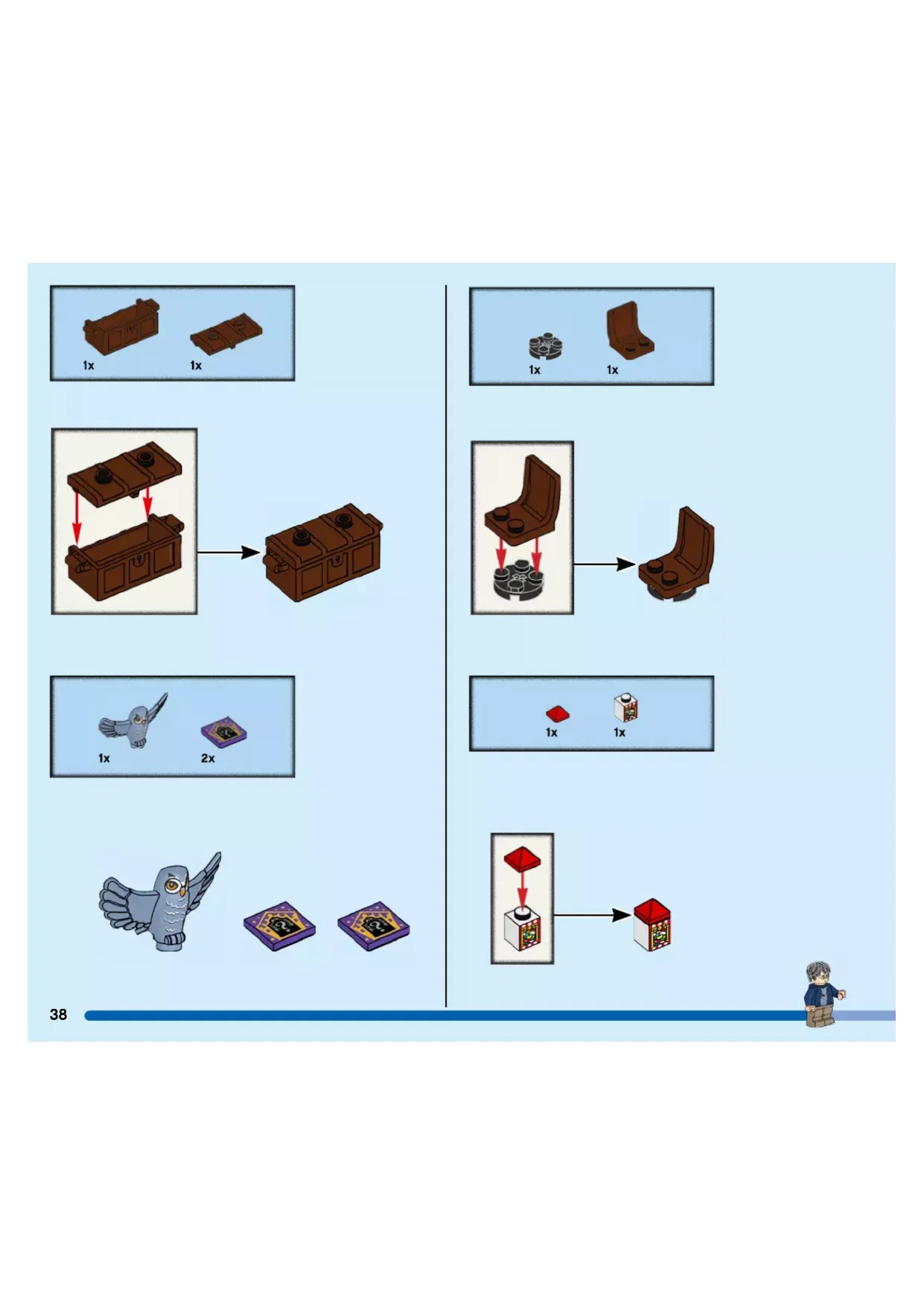 1x 1x

1x 2x

1x 1x

1x 1x

38