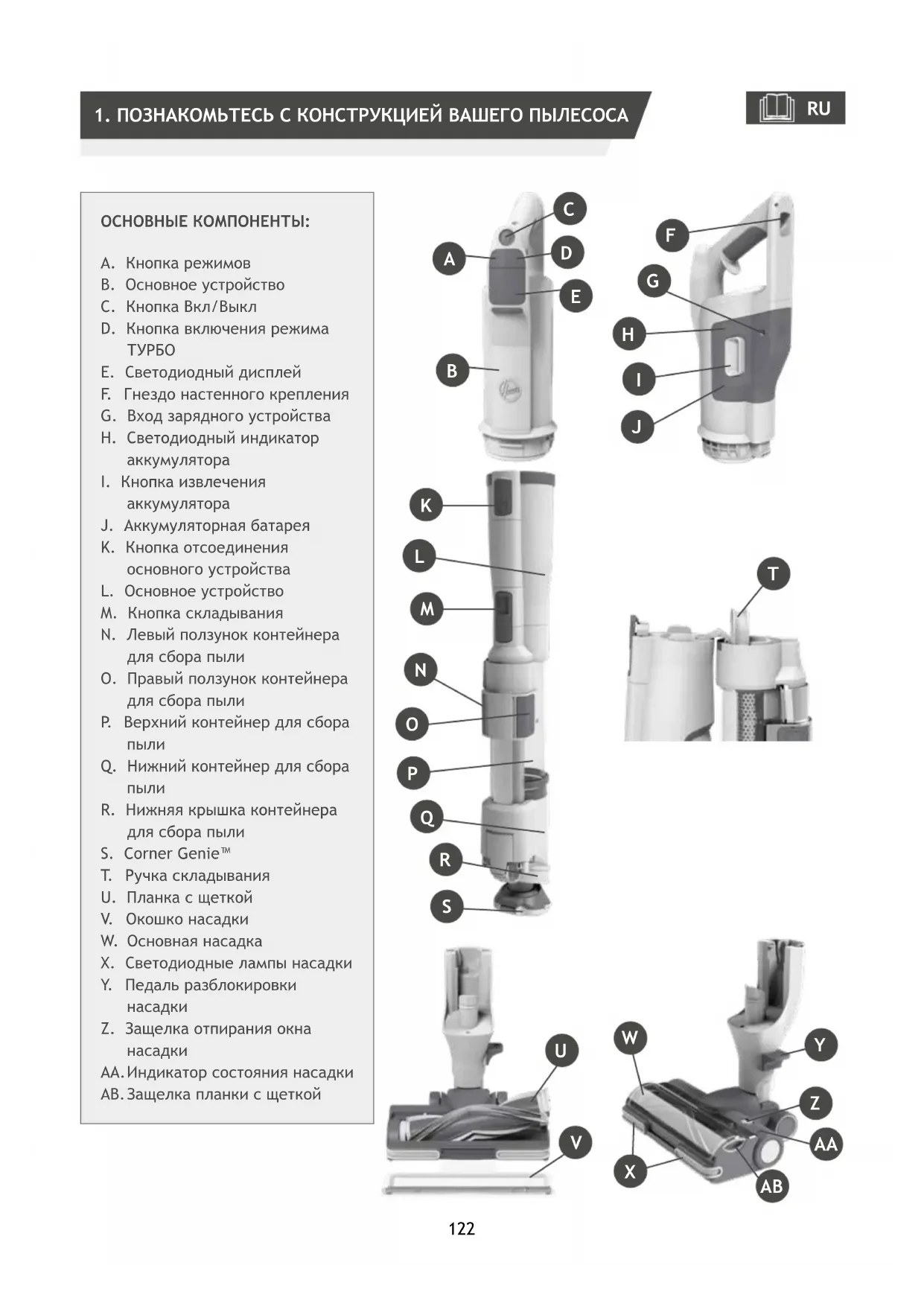 1. ПОЗНАКОМЬТЕСЬ С КОНСТРУКЦИЕЙ ВАШЕГО ПЫЛЕСОСА

RU

ОСНОВНЫЕ КОМПОНЕНТЫ:

A. Кнопка режимов
B. Основное устройство
C. Кнопка Вкл/Выкл
D. Кнопка включения режима ТУРБО
E. Светодиодный дисплей
F. Гнездо настенного крепления
G. Вход зарядного устройства
H. Светодиодный индикатор аккумулятора
I. Кнопка извлечения аккумулятора
J. Аккумуляторная батарея
K. Кнопка отсоединения основного устройства
L. Основное устройство
M. Кнопка складывания
N. Левый ползунок контейнера для сбора пыли
O. Правый ползунок контейнера для сбора пыли
P. Верхний контейнер для сбора пыли
Q. Нижний контейнер для сбора пыли
R. Нижняя крышка контейнера для сбора пыли
S. Corner Genie™
T. Ручка складывания
U. Планка с щеткой
V. Окошко насадки
W. Основная насадка
X. Светодиодные лампы насадки
Y. Педаль разблокировки насадки
Z. Защелка отпирания окна насадки
AA. Индикатор состояния насадки
AB. Защелка планки с щеткой

C
A
D
E
B
F
G
H
I
J
K
L
M
N
O
P
Q
R
S
T
U
V
W
Y
Z
AA
X
AB

122