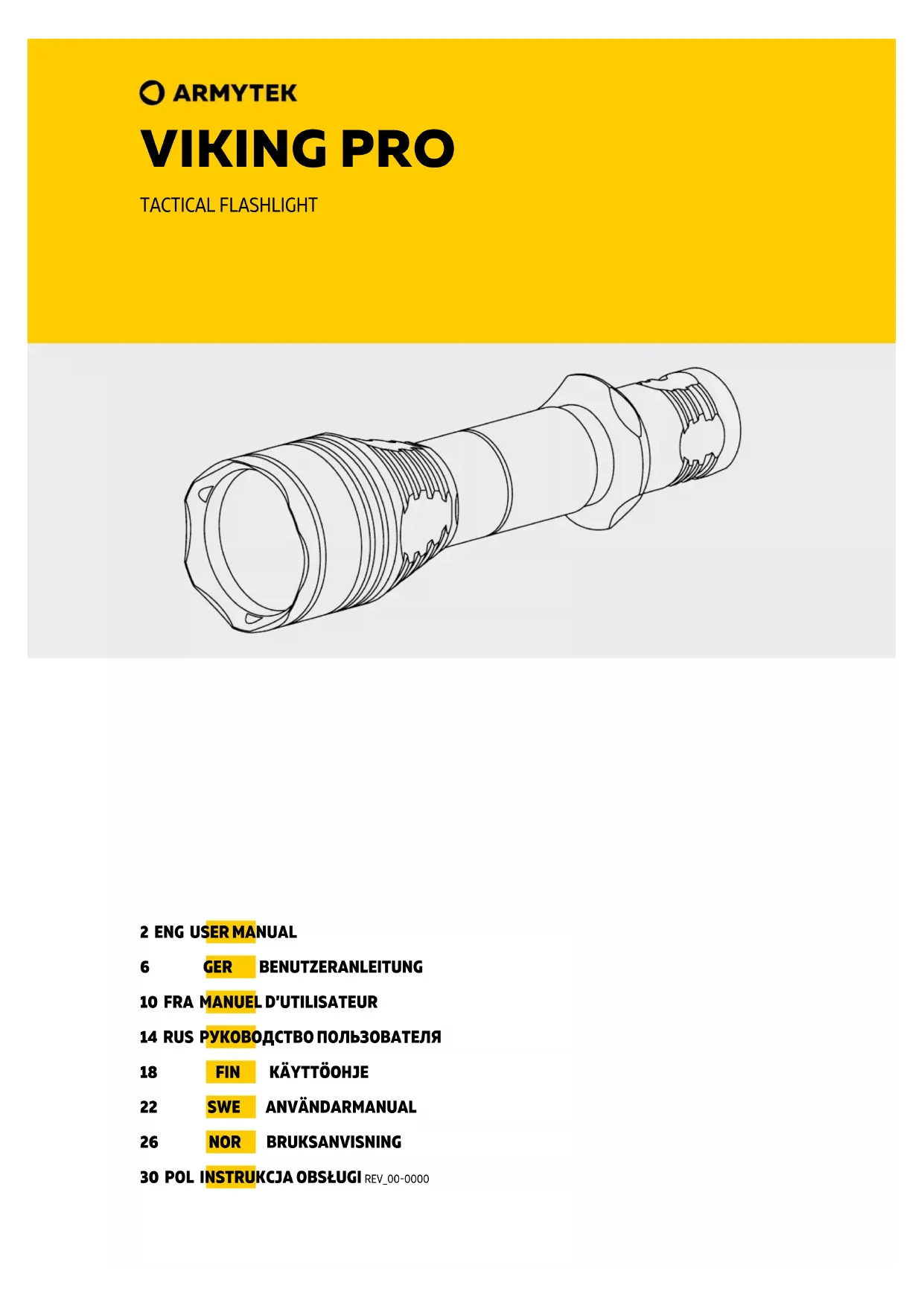 ARMYTEK

VIKING PRO

TACTICAL FLASHLIGHT

2 ENG USER MANUAL

6 GER BENUTZERANLEITUNG

10 FRA MANUEL D'UTILISATEUR

14 RUS РУКОВОДСТВО ПОЛЬЗОВАТЕЛЯ

18 FIN KÄYTTÖOHJE

22 SWE ANVÄNDARMANUAL

26 NOR BRUKSANVISNING

30 POL INSTRUKCJA OBSŁUGI REV_00-0000