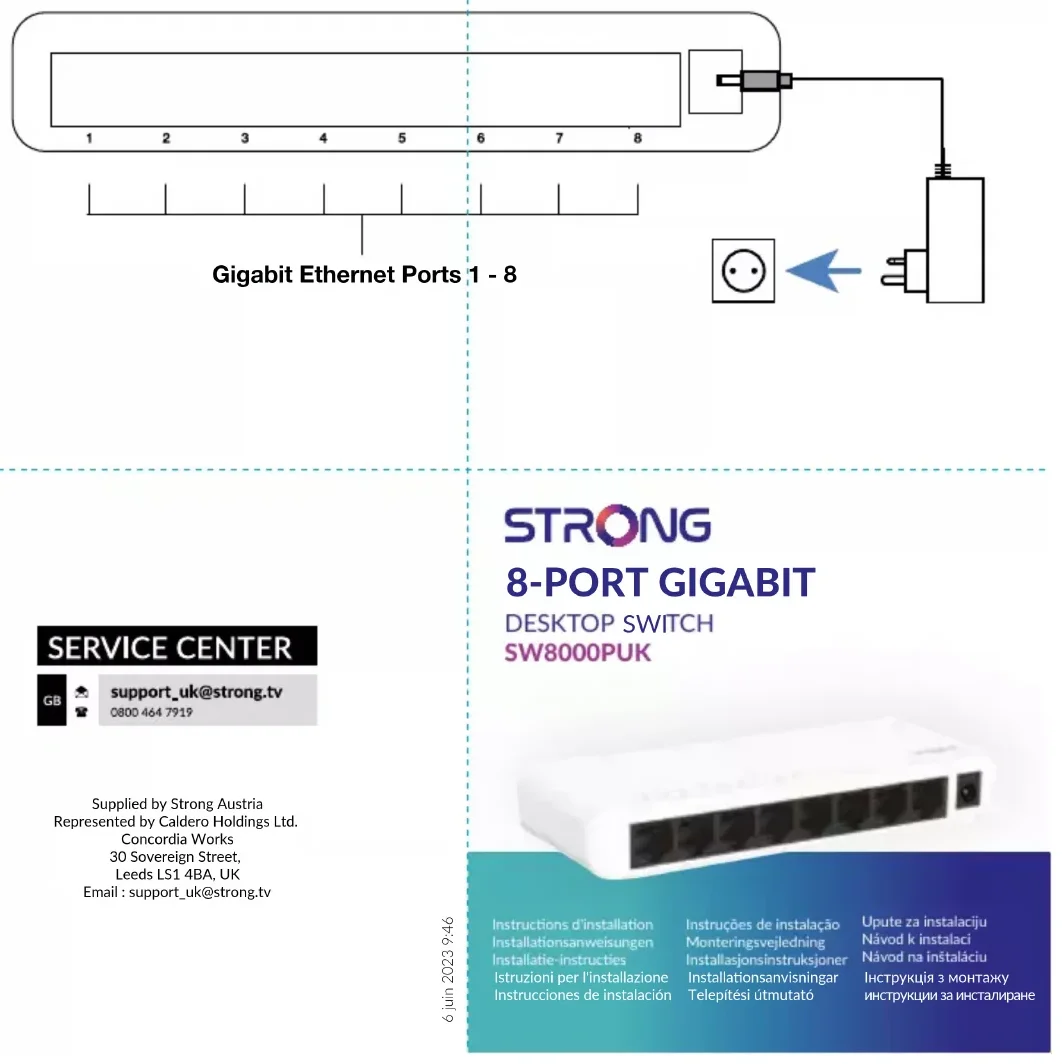 1 2 3 4 5 6 7 8

Gigabit Ethernet Ports 1 - 8

SERVICE CENTER

GB support_uk@strong.tv
0800 464 7919

Supplied by Strong Austria
Represented by Caldero Holdings Ltd.
Concordia Works
30 Sovereign Street,
Leeds LS1 4BA, UK
Email : support_uk@strong.tv

6 juin 2023 9:46

STRONG

8-PORT GIGABIT

DESKTOP SWITCH

SW8000PUK

Instructions d'installation
Installationsanweisungen
Installatie-instructies
Istruzioni per l'installazione
Instrucciones de instalación

Instruções de instalação
Monteringsvejledning
Installasjonsinstruksjoner
Installationsanvisningar
Telepítési útmutató

Upute za instalaciju
Návod k instalaci
Návod na inštaláciu
Інструкція з монтажу
инструкции за инсталиране