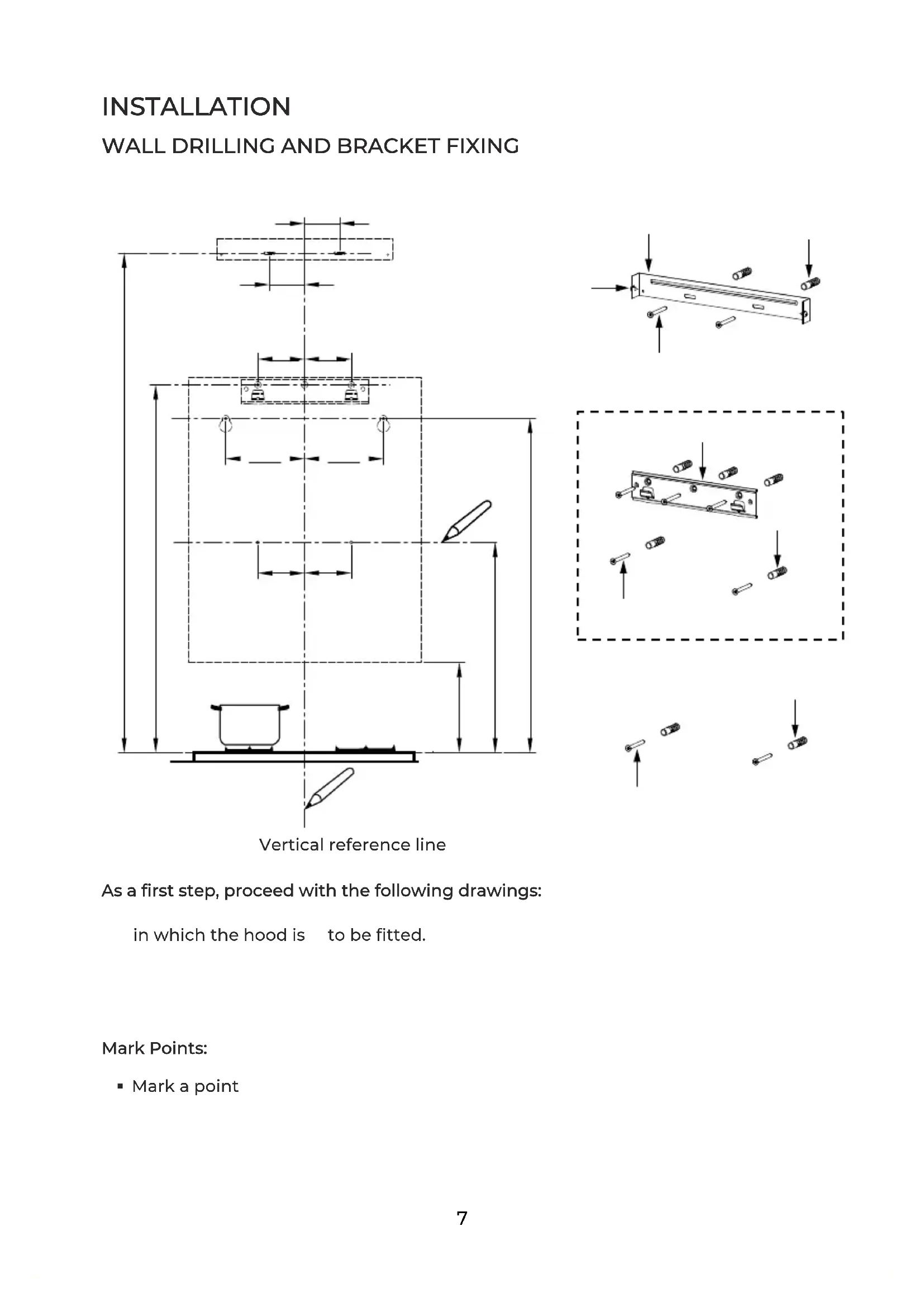 INSTALLATION

WALL DRILLING AND BRACKET FIXING

Vertical reference line

As a first step, proceed with the following drawings:

in which the hood is to be fitted.

Mark Points:

▪ Mark a point

7