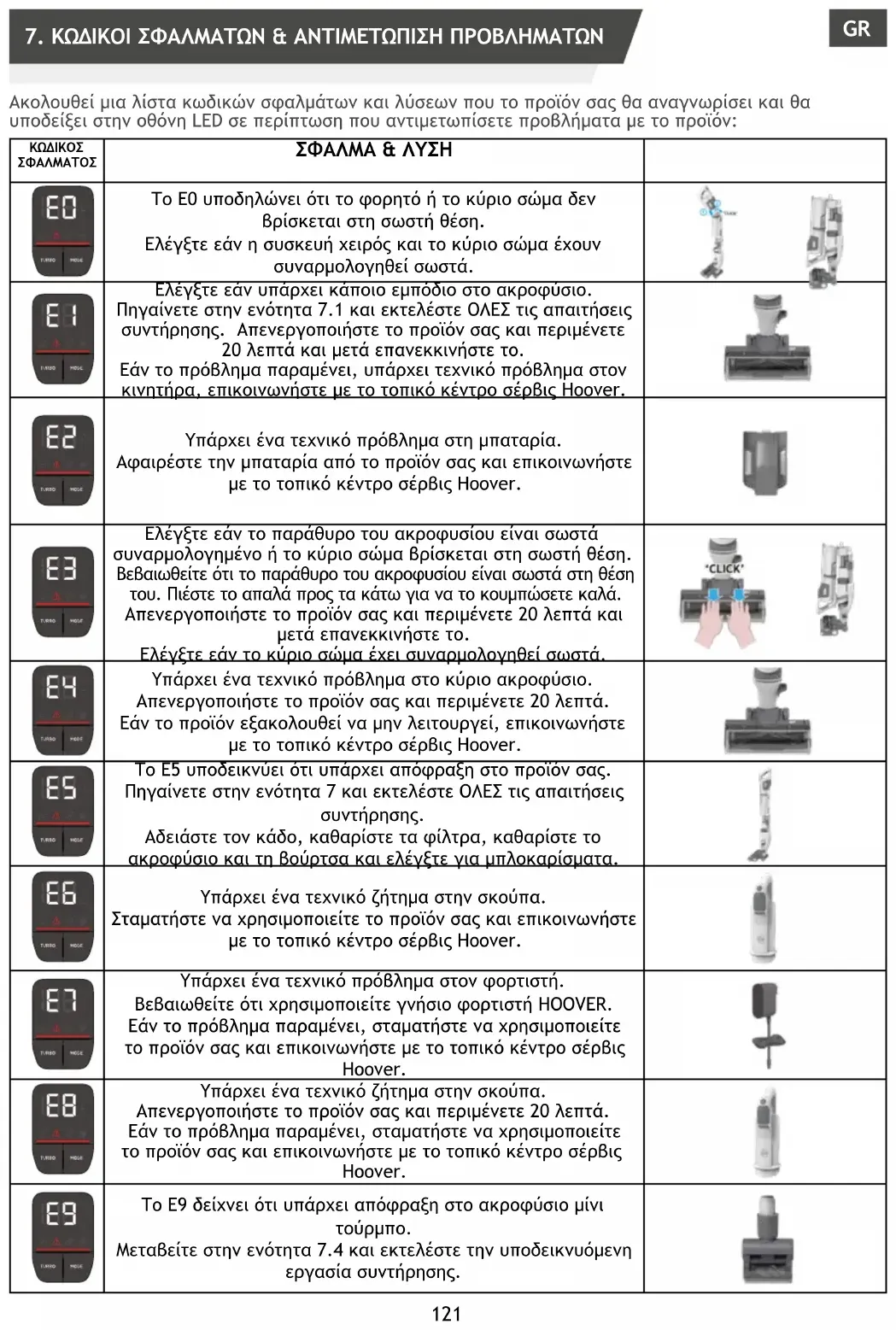 7. ΚΩΔΙΚΟΙ ΣΦΑΛΜΑΤΩΝ & ΑΝΤΙΜΕΤΩΠΙΣΗ ΠΡΟΒΛΗΜΑΤΩΝ

GR

Ακολουθεί μια λίστα κωδικών σφαλμάτων και λύσεων που το προϊόν σας θα αναγνωρίσει και θα υποδείξει στην οθόνη LED σε περίπτωση που αντιμετωπίσετε προβλήματα με το προϊόν:

| ΚΩΔΙΚΟΣ ΣΦΑΛΜΑΤΟΣ | ΣΦΑΛΜΑ & ΛΥΣΗ | |
|---|---|---|
| E0 TURBO MODE | Το E0 υποδηλώνει ότι το φορητό ή το κύριο σώμα δεν βρίσκεται στη σωστή θέση. Ελέγξτε εάν η συσκευή χειρός και το κύριο σώμα έχουν συναρμολογηθεί σωστά. | |
| E1 TURBO MODE | Ελέγξτε εάν υπάρχει κάποιο εμπόδιο στο ακροφύσιο. Πηγαίνετε στην ενότητα 7.1 και εκτελέστε ΟΛΕΣ τις απαιτήσεις συντήρησης. Απενεργοποιήστε το προϊόν σας και περιμένετε 20 λεπτά και μετά επανεκκινήστε το. Εάν το πρόβλημα παραμένει, υπάρχει τεχνικό πρόβλημα στον κινητήρα, επικοινωνήστε με το τοπικό κέντρο σέρβις Hoover. | |
| E2 TURBO MODE | Υπάρχει ένα τεχνικό πρόβλημα στη μπαταρία. Αφαιρέστε την μπαταρία από το προϊόν σας και επικοινωνήστε με το τοπικό κέντρο σέρβις Hoover. | |
| E3 TURBO MODE | Ελέγξτε εάν το παράθυρο του ακροφυσίου είναι σωστά συναρμολογημένο ή το κύριο σώμα βρίσκεται στη σωστή θέση. Βεβαιωθείτε ότι το παράθυρο του ακροφυσίου είναι σωστά στη θέση του. Πιέστε το απαλά προς τα κάτω για να το κουμπώσετε καλά. Απενεργοποιήστε το προϊόν σας και περιμένετε 20 λεπτά και μετά επανεκκινήστε το. Ελέγξτε εάν το κύριο σώμα έχει συναρμολογηθεί σωστά. | "CLICK" |
| E4 TURBO MODE | Υπάρχει ένα τεχνικό πρόβλημα στο κύριο ακροφύσιο. Απενεργοποιήστε το προϊόν σας και περιμένετε 20 λεπτά. Εάν το προϊόν εξακολουθεί να μην λειτουργεί, επικοινωνήστε με το τοπικό κέντρο σέρβις Hoover. | |
| E5 TURBO MODE | Το E5 υποδεικνύει ότι υπάρχει απόφραξη στο προϊόν σας. Πηγαίνετε στην ενότητα 7 και εκτελέστε ΟΛΕΣ τις απαιτήσεις συντήρησης. Αδειάστε τον κάδο, καθαρίστε τα φίλτρα, καθαρίστε το ακροφύσιο και τη βούρτσα και ελέγξτε για μπλοκαρίσματα. | |
| E6 TURBO MODE | Υπάρχει ένα τεχνικό ζήτημα στην σκούπα. Σταματήστε να χρησιμοποιείτε το προϊόν σας και επικοινωνήστε με το τοπικό κέντρο σέρβις Hoover. | |
| E7 TURBO MODE | Υπάρχει ένα τεχνικό πρόβλημα στον φορτιστή. Βεβαιωθείτε ότι χρησιμοποιείτε γνήσιο φορτιστή HOOVER. Εάν το πρόβλημα παραμένει, σταματήστε να χρησιμοποιείτε το προϊόν σας και επικοινωνήστε με το τοπικό κέντρο σέρβις Hoover. | |
| E8 TURBO MODE | Υπάρχει ένα τεχνικό ζήτημα στην σκούπα. Απενεργοποιήστε το προϊόν σας και περιμένετε 20 λεπτά. Εάν το πρόβλημα παραμένει, σταματήστε να χρησιμοποιείτε το προϊόν σας και επικοινωνήστε με το τοπικό κέντρο σέρβις Hoover. | |
| E9 TURBO MODE | Το E9 δείχνει ότι υπάρχει απόφραξη στο ακροφύσιο μίνι τούρμπο. Μεταβείτε στην ενότητα 7.4 και εκτελέστε την υποδεικνυόμενη εργασία συντήρησης. | |

121