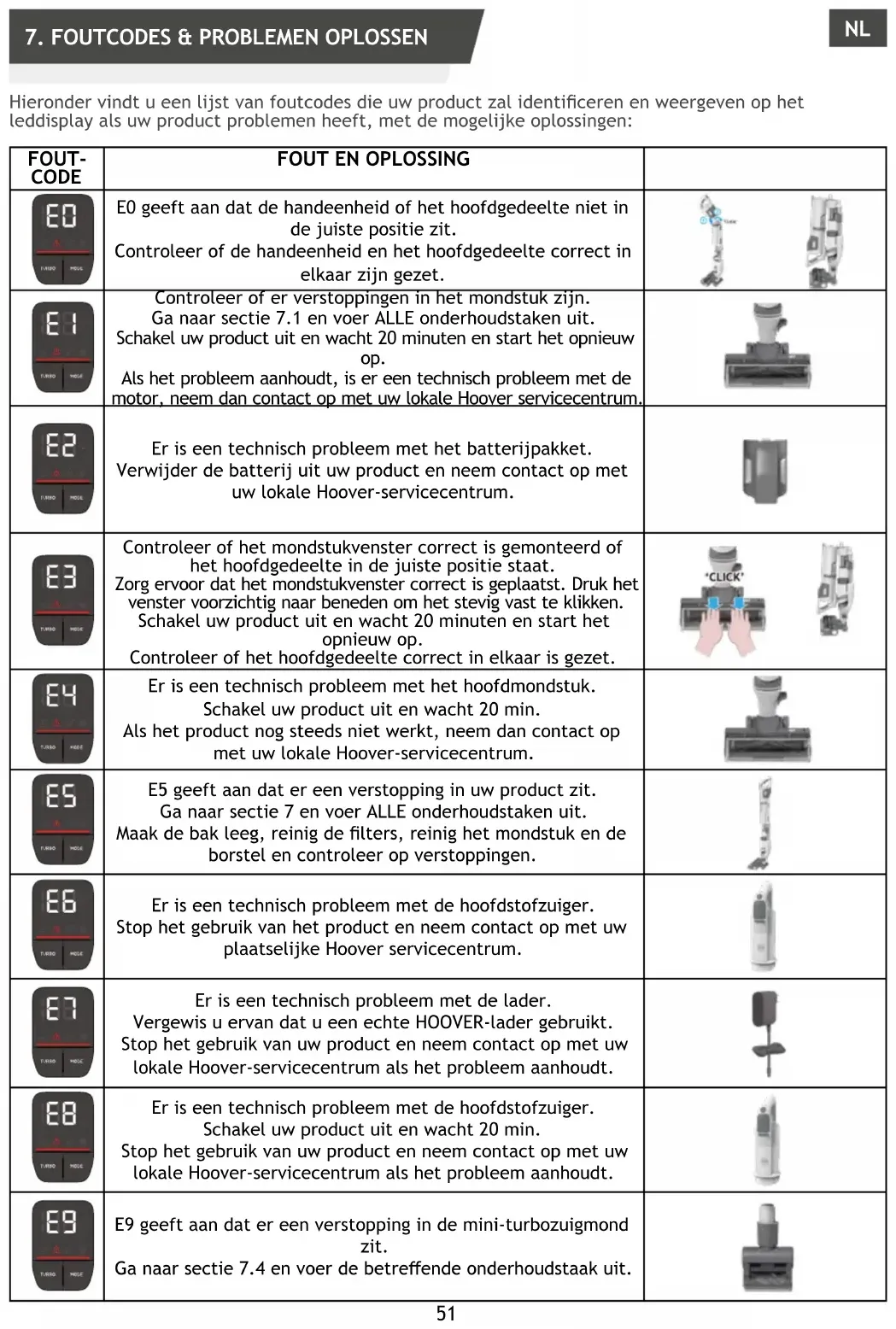 7. FOUTCODES & PROBLEMEN OPLOSSEN

NL

Hieronder vindt u een lijst van foutcodes die uw product zal identificeren en weergeven op het leddisplay als uw product problemen heeft, met de mogelijke oplossingen:

| FOUT-CODE | FOUT EN OPLOSSING | |
|---|---|---|
| E0 TURBO MODE | E0 geeft aan dat de handeenheid of het hoofdgedeelte niet in de juiste positie zit. Controleer of de handeenheid en het hoofdgedeelte correct in elkaar zijn gezet. | |
| E1 TURBO MODE | Controleer of er verstoppingen in het mondstuk zijn. Ga naar sectie 7.1 en voer ALLE onderhoudstaken uit. Schakel uw product uit en wacht 20 minuten en start het opnieuw op. Als het probleem aanhoudt, is er een technisch probleem met de motor, neem dan contact op met uw lokale Hoover servicecentrum. | |
| E2 TURBO MODE | Er is een technisch probleem met het batterijpakket. Verwijder de batterij uit uw product en neem contact op met uw lokale Hoover-servicecentrum. | |
| E3 TURBO MODE | Controleer of het mondstukvenster correct is gemonteerd of het hoofdgedeelte in de juiste positie staat. Zorg ervoor dat het mondstukvenster correct is geplaatst. Druk het venster voorzichtig naar beneden om het stevig vast te klikken. Schakel uw product uit en wacht 20 minuten en start het opnieuw op. Controleer of het hoofdgedeelte correct in elkaar is gezet. | "CLICK" |
| E4 TURBO MODE | Er is een technisch probleem met het hoofdmondstuk. Schakel uw product uit en wacht 20 min. Als het product nog steeds niet werkt, neem dan contact op met uw lokale Hoover-servicecentrum. | |
| E5 TURBO MODE | E5 geeft aan dat er een verstopping in uw product zit. Ga naar sectie 7 en voer ALLE onderhoudstaken uit. Maak de bak leeg, reinig de filters, reinig het mondstuk en de borstel en controleer op verstoppingen. | |
| E6 TURBO MODE | Er is een technisch probleem met de hoofdstofzuiger. Stop het gebruik van het product en neem contact op met uw plaatselijke Hoover servicecentrum. | |
| E7 TURBO MODE | Er is een technisch probleem met de lader. Vergewis u ervan dat u een echte HOOVER-lader gebruikt. Stop het gebruik van uw product en neem contact op met uw lokale Hoover-servicecentrum als het probleem aanhoudt. | |
| E8 TURBO MODE | Er is een technisch probleem met de hoofdstofzuiger. Schakel uw product uit en wacht 20 min. Stop het gebruik van uw product en neem contact op met uw lokale Hoover-servicecentrum als het probleem aanhoudt. | |
| E9 TURBO MODE | E9 geeft aan dat er een verstopping in de mini-turbozuigmond zit. Ga naar sectie 7.4 en voer de betreffende onderhoudstaak uit. | |

51