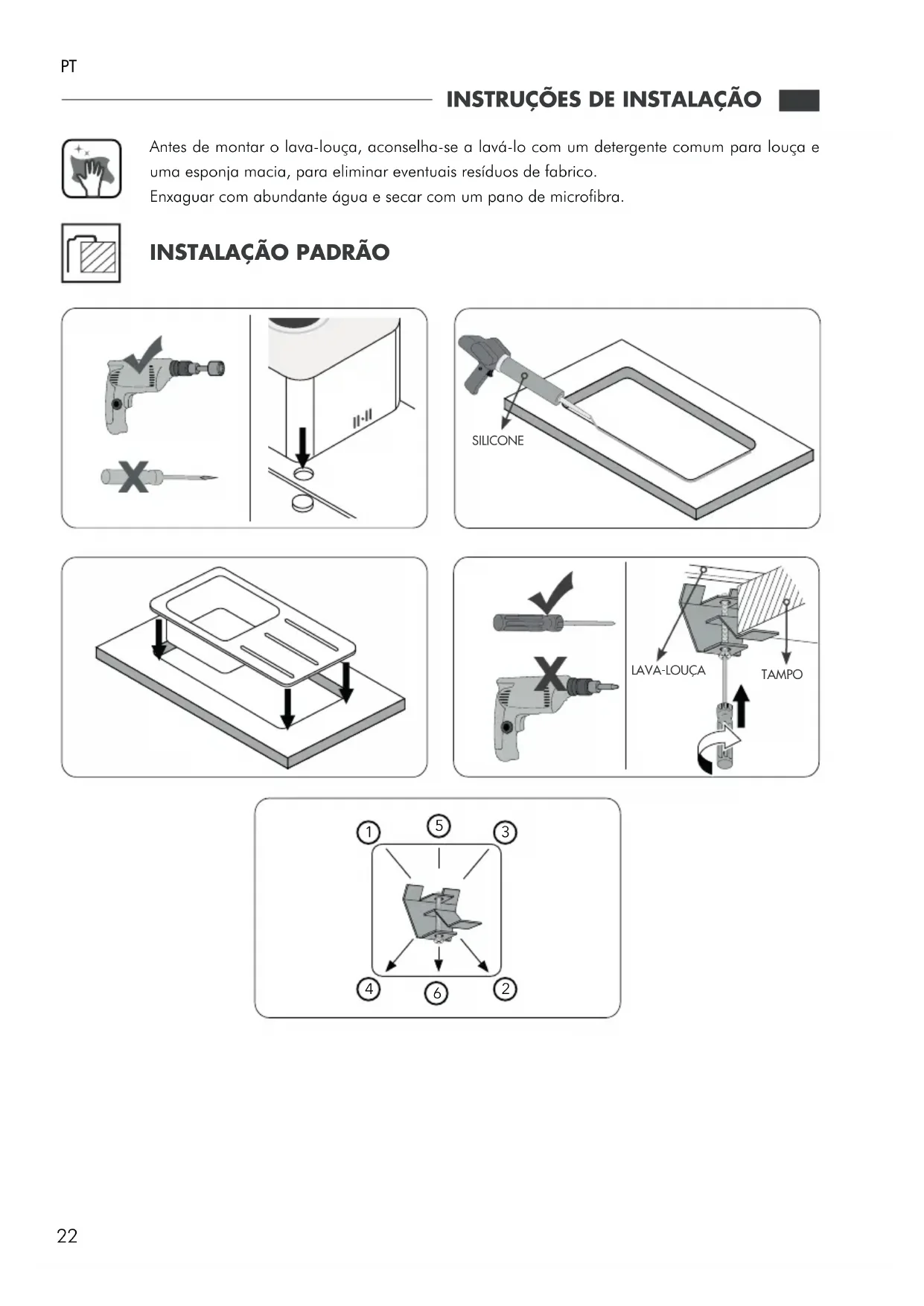 PT

INSTRUÇÕES DE INSTALAÇÃO

Antes de montar o lava-louça, aconselha-se a lavá-lo com um detergente comum para louça e uma esponja macia, para eliminar eventuais resíduos de fabrico.
Enxaguar com abundante água e secar com um pano de microfibra.

INSTALAÇÃO PADRÃO

SILICONE

LAVA-LOUÇA

TAMPO

1
5
3
4
6
2

22