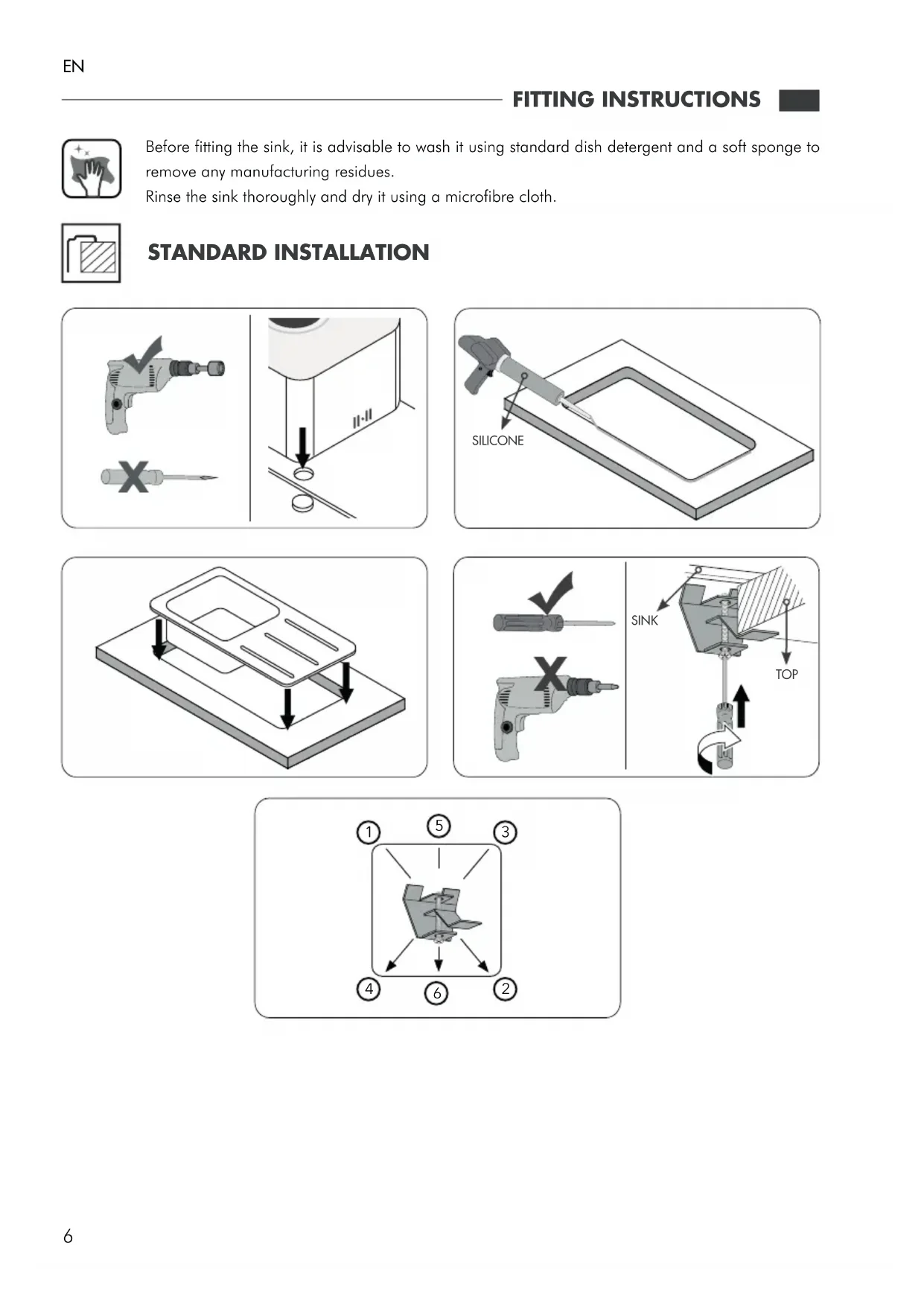 EN

FITTING INSTRUCTIONS

Before fitting the sink, it is advisable to wash it using standard dish detergent and a soft sponge to remove any manufacturing residues.
Rinse the sink thoroughly and dry it using a microfibre cloth.

STANDARD INSTALLATION

SILICONE

SINK

TOP

1 5 3

4 6 2

6