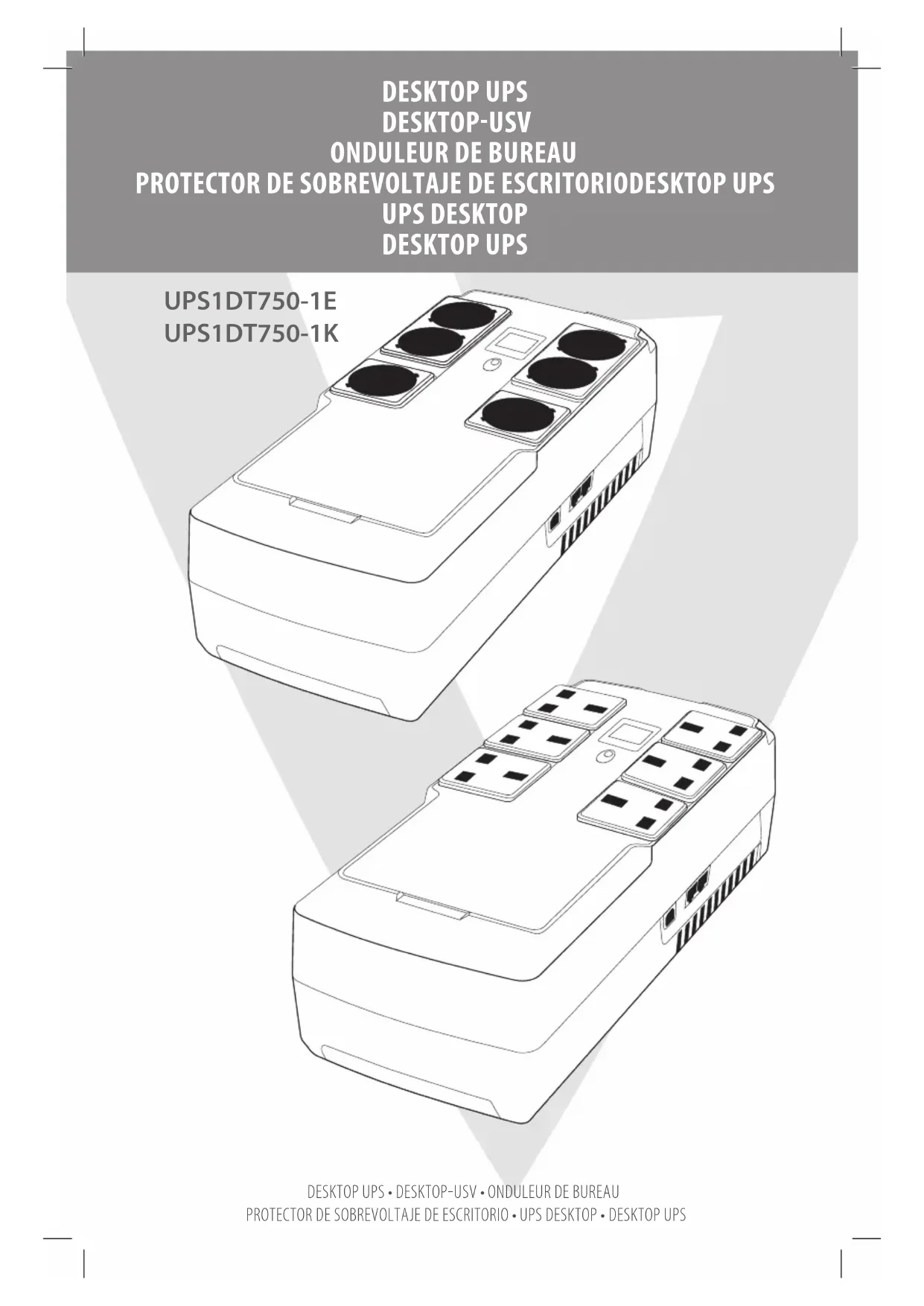 DESKTOP UPS
DESKTOP-USV
ONDULEUR DE BUREAU
PROTECTOR DE SOBREVOLTAJE DE ESCRITORIODESKTOP UPS
UPS DESKTOP
DESKTOP UPS

UPS1DT750-1E
UPS1DT750-1K

DESKTOP UPS • DESKTOP-USV • ONDULEUR DE BUREAU
PROTECTOR DE SOBREVOLTAJE DE ESCRITORIO • UPS DESKTOP • DESKTOP UPS