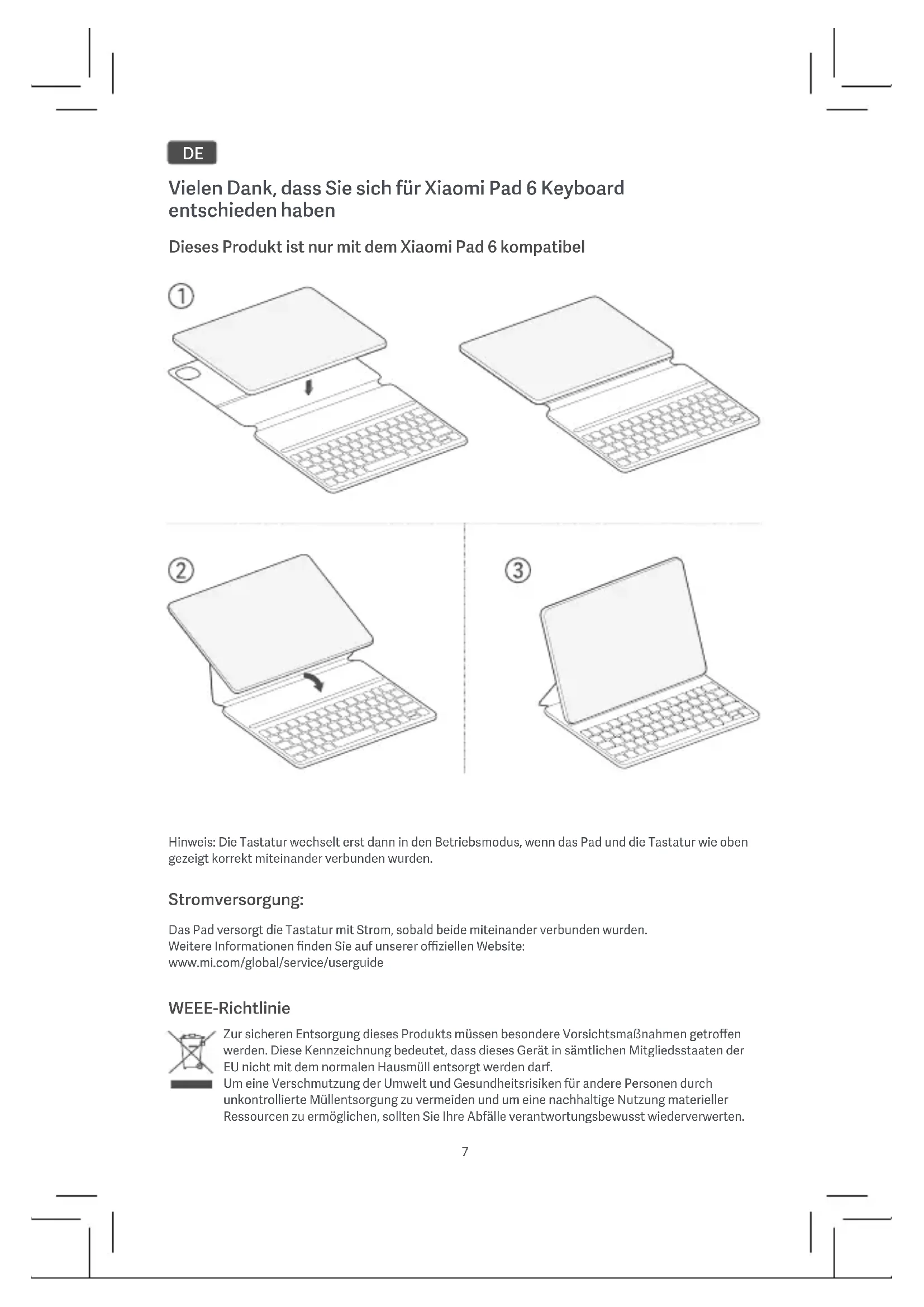 DE

Vielen Dank, dass Sie sich für Xiaomi Pad 6 Keyboard entschieden haben

Dieses Produkt ist nur mit dem Xiaomi Pad 6 kompatibel

①

②

③

Hinweis: Die Tastatur wechselt erst dann in den Betriebsmodus, wenn das Pad und die Tastatur wie oben gezeigt korrekt miteinander verbunden wurden.

Stromversorgung:

Das Pad versorgt die Tastatur mit Strom, sobald beide miteinander verbunden wurden.
Weitere Informationen finden Sie auf unserer offiziellen Website:
www.mi.com/global/service/userguide

WEEE-Richtlinie

Zur sicheren Entsorgung dieses Produkts müssen besondere Vorsichtsmaßnahmen getroffen werden. Diese Kennzeichnung bedeutet, dass dieses Gerät in sämtlichen Mitgliedsstaaten der EU nicht mit dem normalen Hausmüll entsorgt werden darf.
Um eine Verschmutzung der Umwelt und Gesundheitsrisiken für andere Personen durch unkontrollierte Müllentsorgung zu vermeiden und um eine nachhaltige Nutzung materieller Ressourcen zu ermöglichen, sollten Sie Ihre Abfälle verantwortungsbewusst wiederverwerten.

7