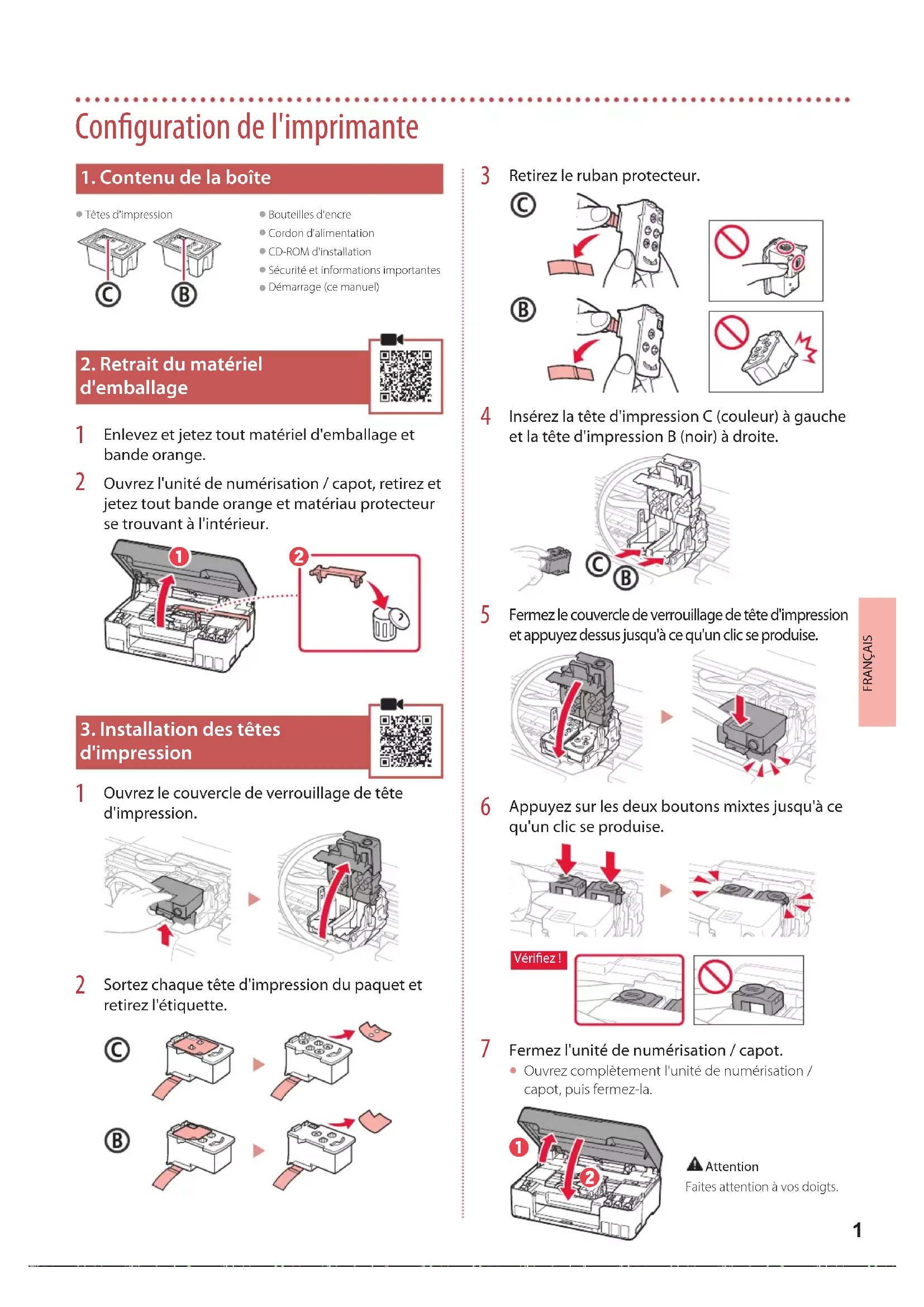 Configuration de l'imprimante

1. Contenu de la boîte

● Têtes d'impression

C B

● Bouteilles d'encre
● Cordon d'alimentation
● CD-ROM d'installation
● Sécurité et informations importantes
● Démarrage (ce manuel)

2. Retrait du matériel d'emballage

1 Enlevez et jetez tout matériel d'emballage et bande orange.

2 Ouvrez l'unité de numérisation / capot, retirez et jetez tout bande orange et matériau protecteur se trouvant à l'intérieur.

1 2

3. Installation des têtes d'impression

1 Ouvrez le couvercle de verrouillage de tête d'impression.

2 Sortez chaque tête d'impression du paquet et retirez l'étiquette.

C

B

3 Retirez le ruban protecteur.

C

B

4 Insérez la tête d'impression C (couleur) à gauche et la tête d'impression B (noir) à droite.

C B

5 Fermez le couvercle de verrouillage de tête d'impression et appuyez dessus jusqu'à ce qu'un clic se produise.

6 Appuyez sur les deux boutons mixtes jusqu'à ce qu'un clic se produise.

Vérifiez !

7 Fermez l'unité de numérisation / capot.
● Ouvrez complètement l'unité de numérisation / capot, puis fermez-la.

1 2

Attention
Faites attention à vos doigts.

FRANÇAIS

1