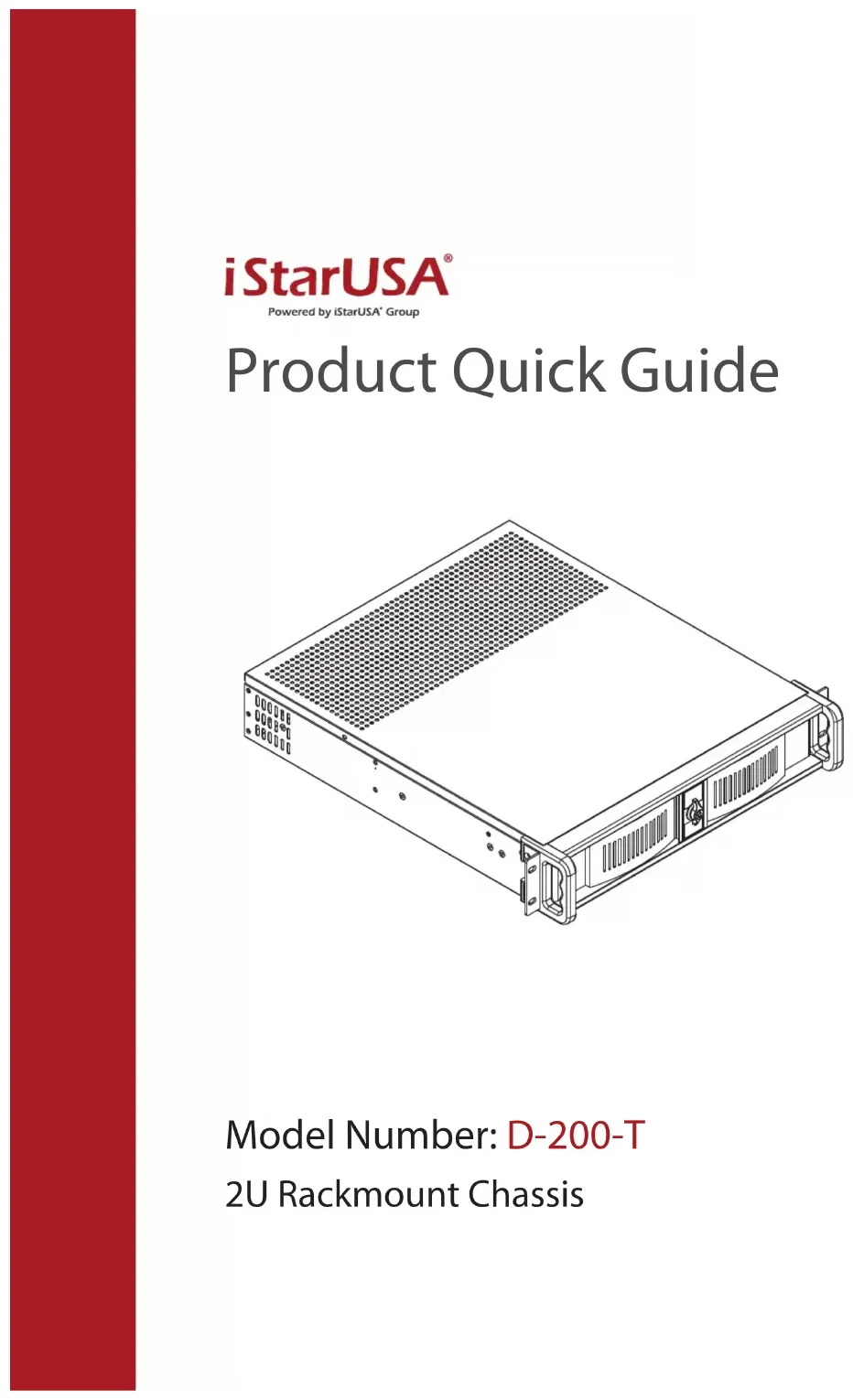 iStarUSA®
Powered by iStarUSA® Group

Product Quick Guide

Model Number: D-200-T
2U Rackmount Chassis