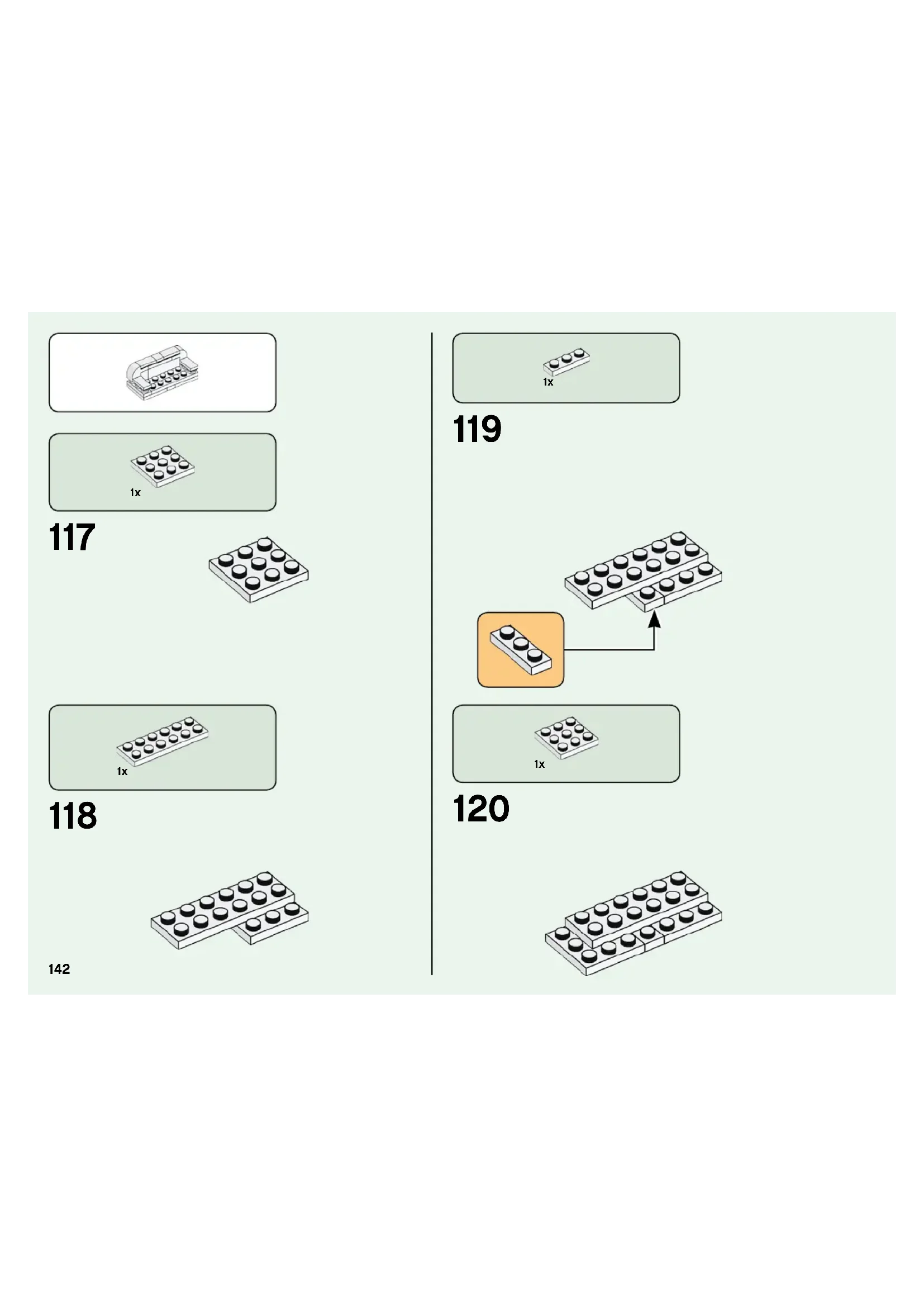 1x

117

1x

118

142

1x

119

1x

120