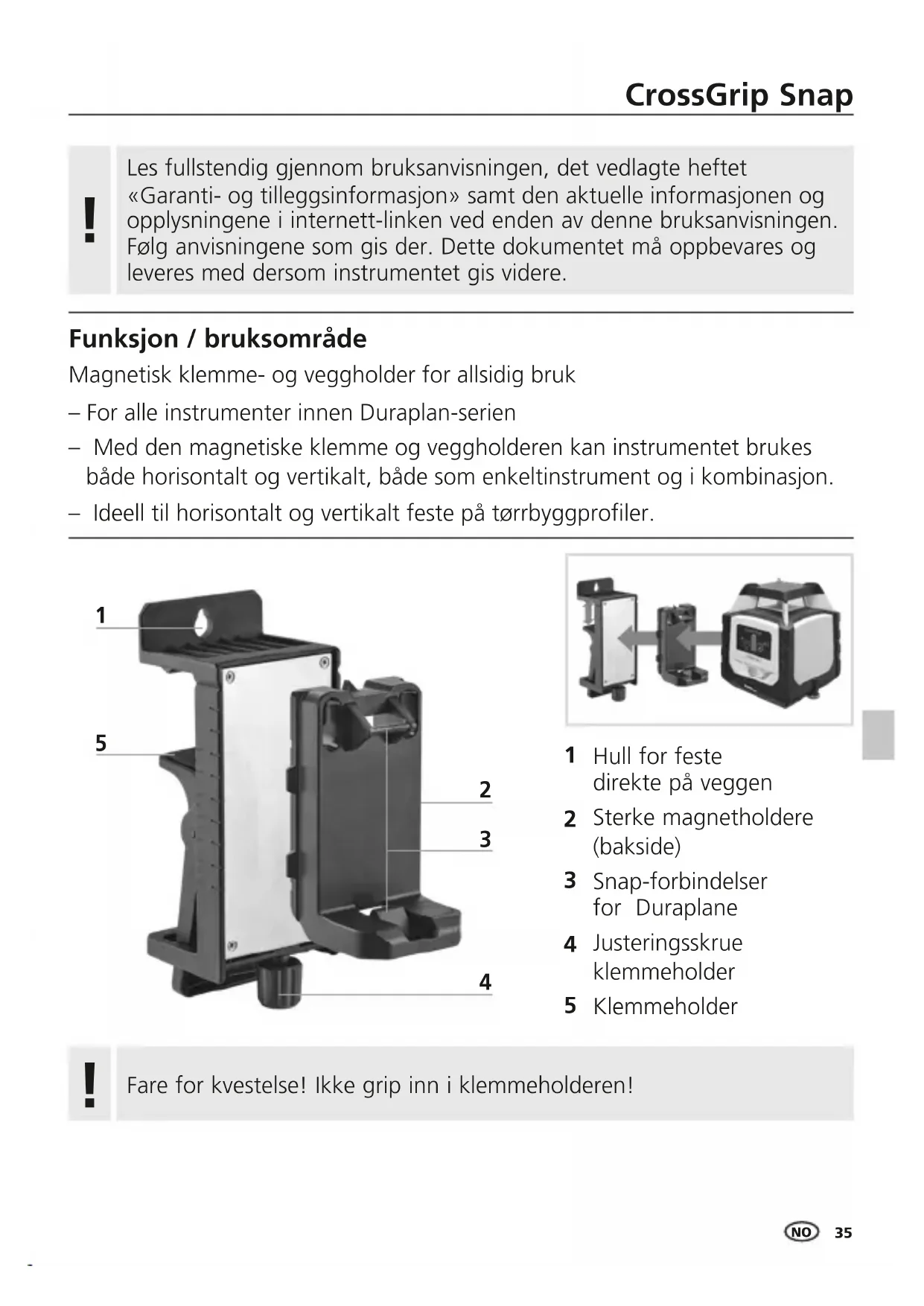 CrossGrip Snap

!

Les fullstendig gjennom bruksanvisningen, det vedlagte heftet «Garanti- og tilleggsinformasjon» samt den aktuelle informasjonen og opplysningene i internett-linken ved enden av denne bruksanvisningen. Følg anvisningene som gis der. Dette dokumentet må oppbevares og leveres med dersom instrumentet gis videre.

Funksjon / bruksområde

Magnetisk klemme- og veggholder for allsidig bruk

– For alle instrumenter innen Duraplan-serien

– Med den magnetiske klemme og veggholderen kan instrumentet brukes både horisontalt og vertikalt, både som enkeltinstrument og i kombinasjon.

– Ideell til horisontalt og vertikalt feste på tørrbyggprofiler.

1

5

2

3

4

1 Hull for feste direkte på veggen

2 Sterke magnetholdere (bakside)

3 Snap-forbindelser for Duraplane

4 Justeringsskrue klemmeholder

5 Klemmeholder

!

Fare for kvestelse! Ikke grip inn i klemmeholderen!

NO 35