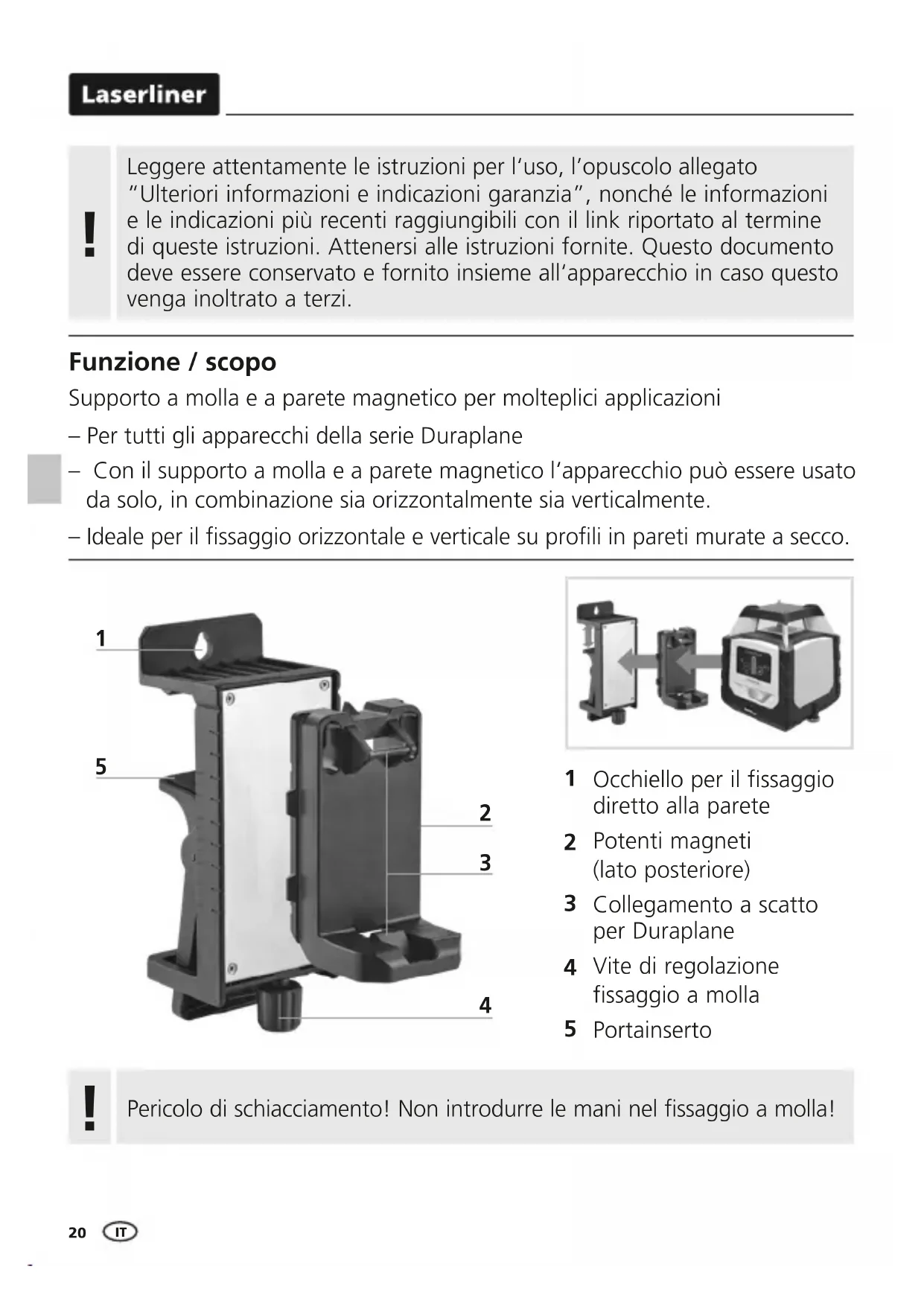 Laserliner

!

Leggere attentamente le istruzioni per l'uso, l'opuscolo allegato "Ulteriori informazioni e indicazioni garanzia", nonché le informazioni e le indicazioni più recenti raggiungibili con il link riportato al termine di queste istruzioni. Attenersi alle istruzioni fornite. Questo documento deve essere conservato e fornito insieme all'apparecchio in caso questo venga inoltrato a terzi.

Funzione / scopo

Supporto a molla e a parete magnetico per molteplici applicazioni

– Per tutti gli apparecchi della serie Duraplane

– Con il supporto a molla e a parete magnetico l'apparecchio può essere usato da solo, in combinazione sia orizzontalmente sia verticalmente.

– Ideale per il fissaggio orizzontale e verticale su profili in pareti murate a secco.

1

5

2

3

4

1 Occhiello per il fissaggio diretto alla parete

2 Potenti magneti (lato posteriore)

3 Collegamento a scatto per Duraplane

4 Vite di regolazione fissaggio a molla

5 Portainserto

!

Pericolo di schiacciamento! Non introdurre le mani nel fissaggio a molla!

20 IT