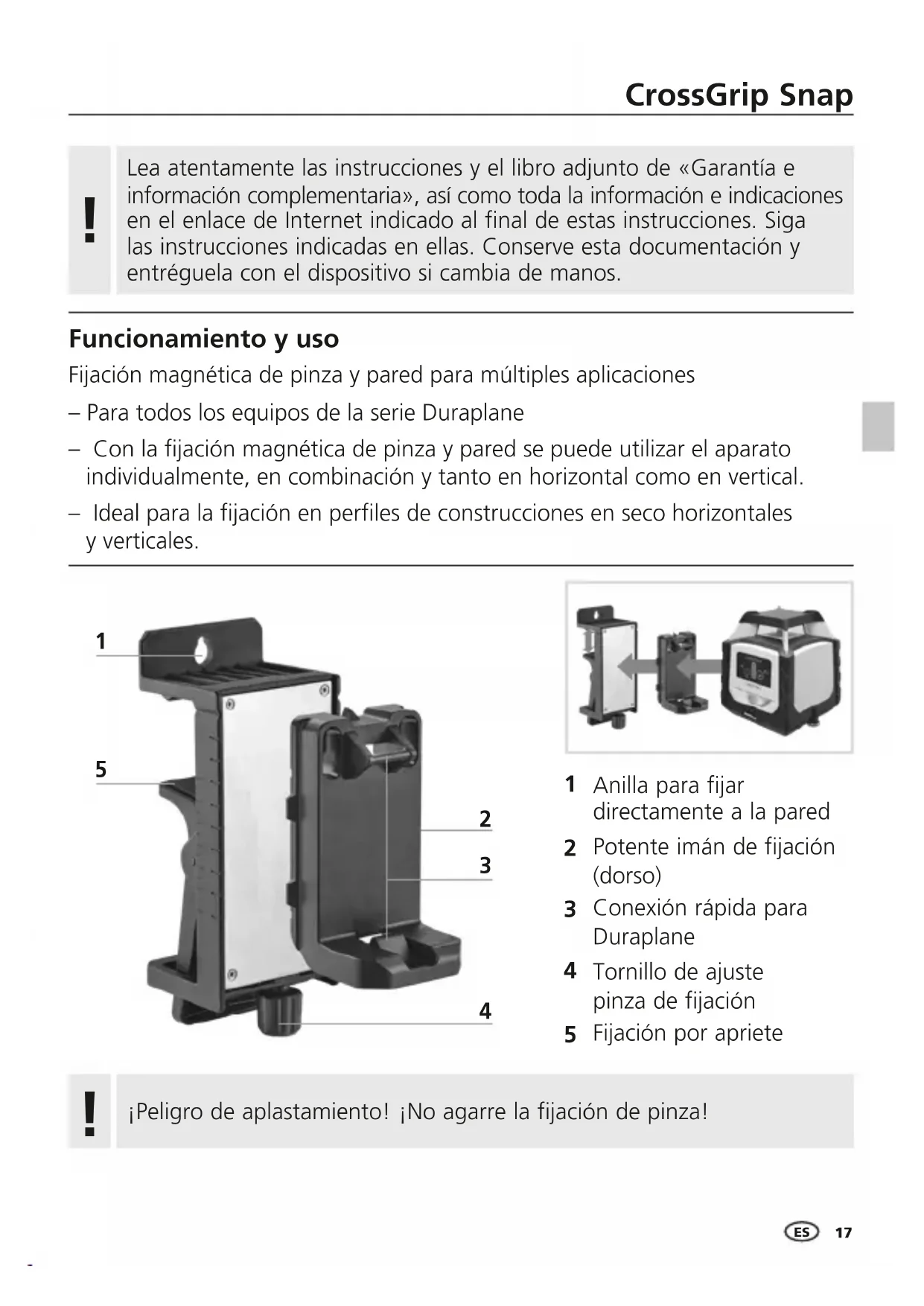 CrossGrip Snap

!

Lea atentamente las instrucciones y el libro adjunto de «Garantía e información complementaria», así como toda la información e indicaciones en el enlace de Internet indicado al final de estas instrucciones. Siga las instrucciones indicadas en ellas. Conserve esta documentación y entréguela con el dispositivo si cambia de manos.

Funcionamiento y uso

Fijación magnética de pinza y pared para múltiples aplicaciones

– Para todos los equipos de la serie Duraplane

– Con la fijación magnética de pinza y pared se puede utilizar el aparato individualmente, en combinación y tanto en horizontal como en vertical.

– Ideal para la fijación en perfiles de construcciones en seco horizontales y verticales.

1
5
2
3
4

1 Anilla para fijar directamente a la pared

2 Potente imán de fijación (dorso)

3 Conexión rápida para Duraplane

4 Tornillo de ajuste pinza de fijación

5 Fijación por apriete

!

¡Peligro de aplastamiento! ¡No agarre la fijación de pinza!

ES 17