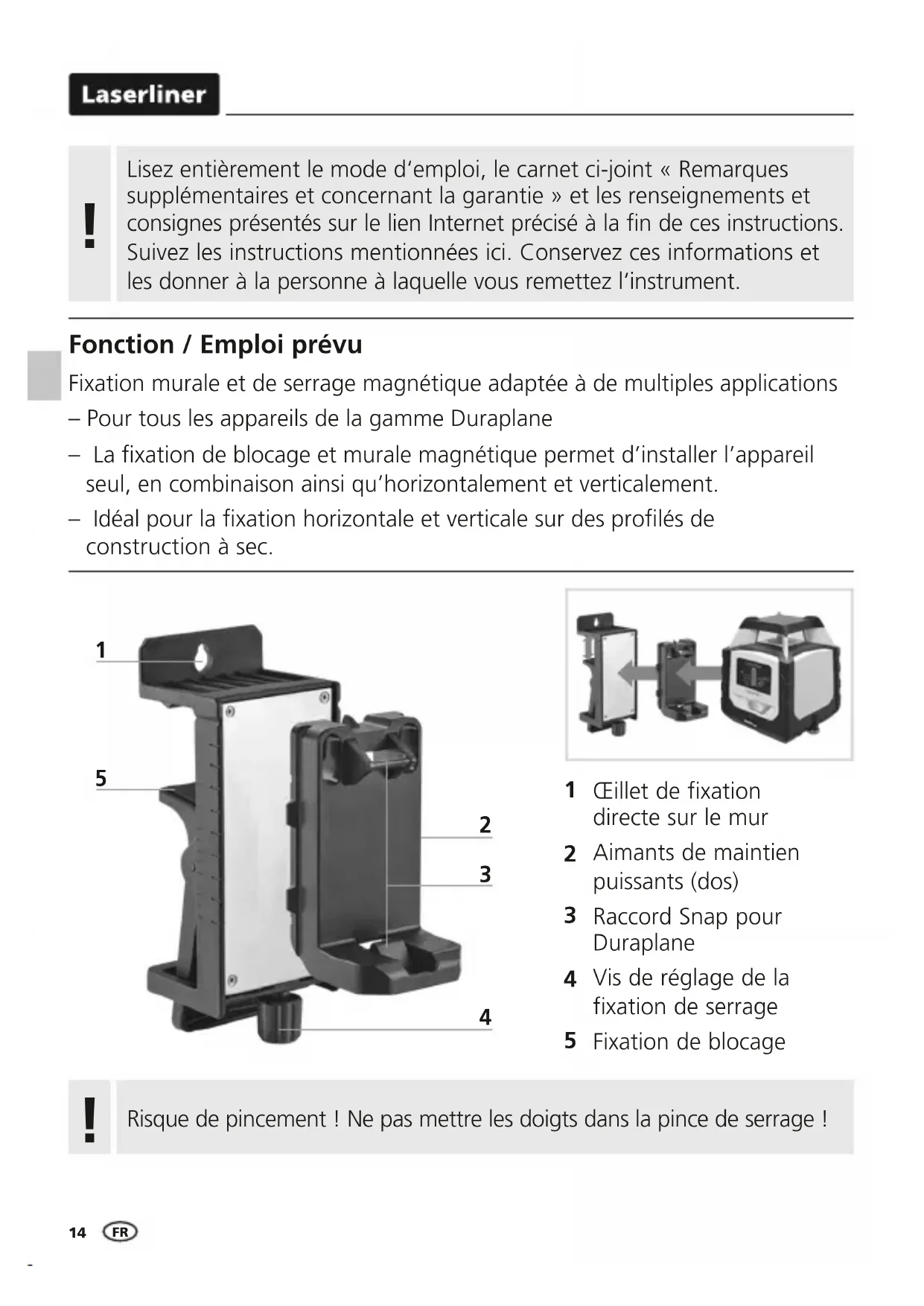 Laserliner

!

Lisez entièrement le mode d'emploi, le carnet ci-joint « Remarques supplémentaires et concernant la garantie » et les renseignements et consignes présentés sur le lien Internet précisé à la fin de ces instructions. Suivez les instructions mentionnées ici. Conservez ces informations et les donner à la personne à laquelle vous remettez l'instrument.

Fonction / Emploi prévu

Fixation murale et de serrage magnétique adaptée à de multiples applications

– Pour tous les appareils de la gamme Duraplane

– La fixation de blocage et murale magnétique permet d'installer l'appareil seul, en combinaison ainsi qu'horizontalement et verticalement.

– Idéal pour la fixation horizontale et verticale sur des profilés de construction à sec.

1
5
2
3
4

1 Œillet de fixation directe sur le mur

2 Aimants de maintien puissants (dos)

3 Raccord Snap pour Duraplane

4 Vis de réglage de la fixation de serrage

5 Fixation de blocage

!

Risque de pincement ! Ne pas mettre les doigts dans la pince de serrage !

14 FR