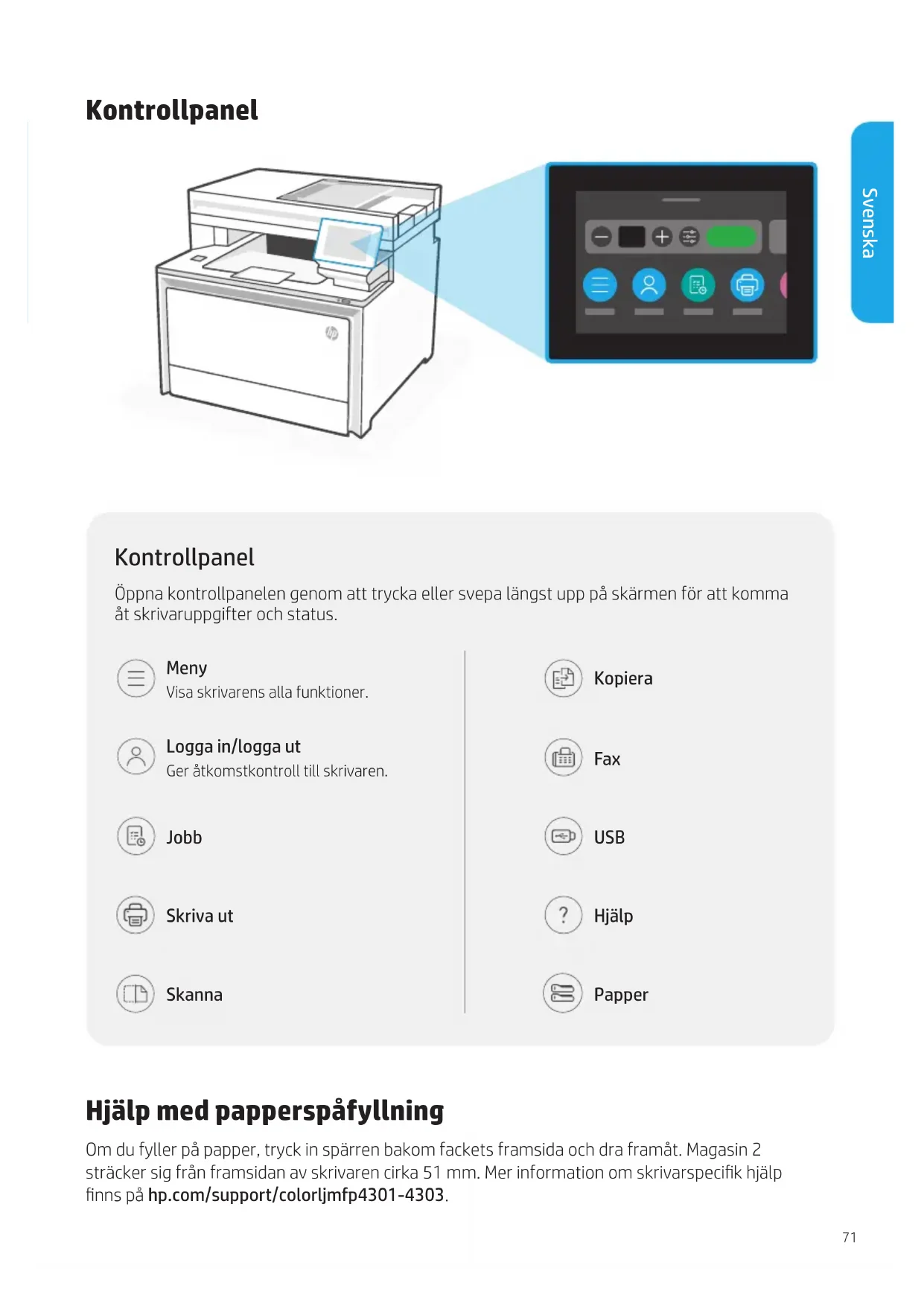 Kontrollpanel

Svenska

Kontrollpanel

Öppna kontrollpanelen genom att trycka eller svepa längst upp på skärmen för att komma åt skrivaruppgifter och status.

Meny
Visa skrivarens alla funktioner.

Logga in/logga ut
Ger åtkomstkontroll till skrivaren.

Jobb

Skriva ut

Skanna

Kopiera

Fax

USB

Hjälp

Papper

Hjälp med papperspåfyllning

Om du fyller på papper, tryck in spärren bakom fackets framsida och dra framåt. Magasin 2 sträcker sig från framsidan av skrivaren cirka 51 mm. Mer information om skrivarspecifik hjälp finns på hp.com/support/colorljmfp4301-4303.

71