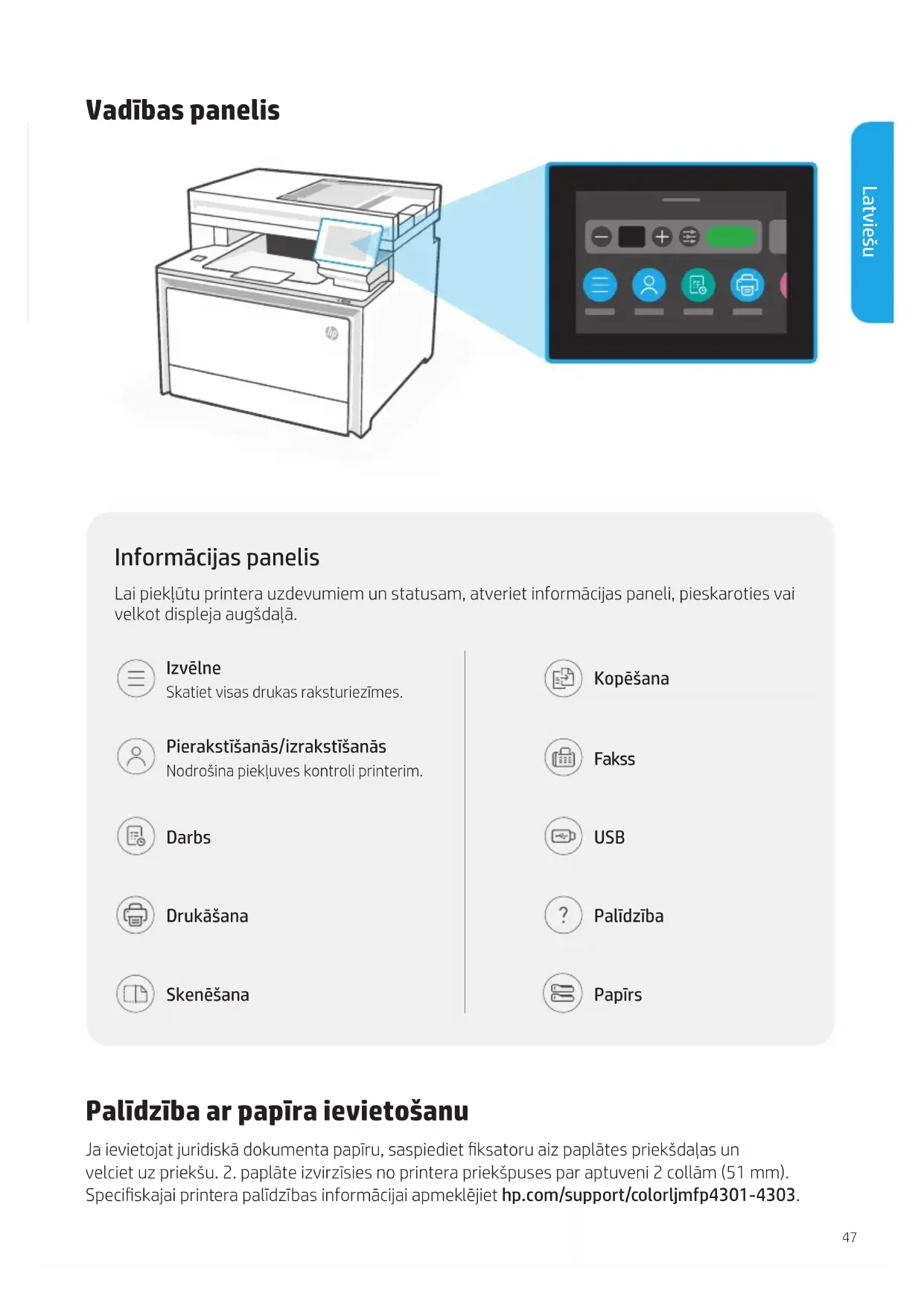 Vadības panelis

Latviešu

Informācijas panelis

Lai piekļūtu printera uzdevumiem un statusam, atveriet informācijas paneli, pieskaroties vai velkot displeja augšdaļā.

Izvēlne
Skatiet visas drukas raksturiezīmes.

Pierakstīšanās/izrakstīšanās
Nodrošina piekļuves kontroli printerim.

Darbs

Drukāšana

Skenēšana

Kopēšana

Fakss

USB

Palīdzība

Papīrs

Palīdzība ar papīra ievietošanu

Ja ievietojat juridiskā dokumenta papīru, saspiediet fiksatoru aiz paplātes priekšdaļas un velciet uz priekšu. 2. paplāte izvirzīsies no printera priekšpuses par aptuveni 2 collām (51 mm). Specifiskajai printera palīdzības informācijai apmeklējiet hp.com/support/colorljmfp4301-4303.

47