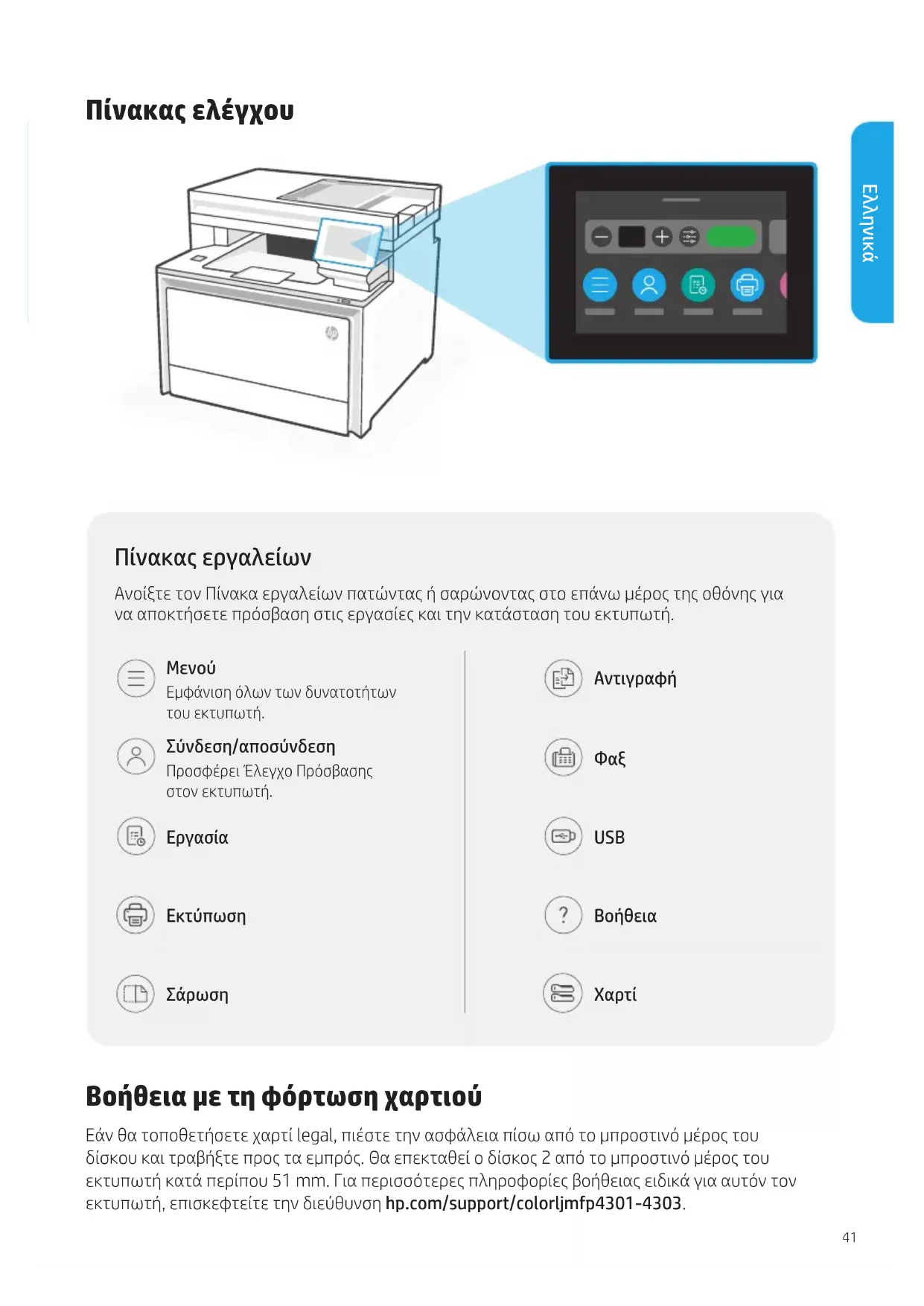 Πίνακας ελέγχου

Ελληνικά

Πίνακας εργαλείων

Ανοίξτε τον Πίνακα εργαλείων πατώντας ή σαρώνοντας στο επάνω μέρος της οθόνης για να αποκτήσετε πρόσβαση στις εργασίες και την κατάσταση του εκτυπωτή.

Μενού
Εμφάνιση όλων των δυνατοτήτων του εκτυπωτή.

Σύνδεση/αποσύνδεση
Προσφέρει Έλεγχο Πρόσβασης στον εκτυπωτή.

Εργασία

Εκτύπωση

Σάρωση

Αντιγραφή

Φαξ

USB

Βοήθεια

Χαρτί

Βοήθεια με τη φόρτωση χαρτιού

Εάν θα τοποθετήσετε χαρτί legal, πιέστε την ασφάλεια πίσω από το μπροστινό μέρος του δίσκου και τραβήξτε προς τα εμπρός. Θα επεκταθεί ο δίσκος 2 από το μπροστινό μέρος του εκτυπωτή κατά περίπου 51 mm. Για περισσότερες πληροφορίες βοήθειας ειδικά για αυτόν τον εκτυπωτή, επισκεφτείτε την διεύθυνση hp.com/support/colorljmfp4301-4303.

41